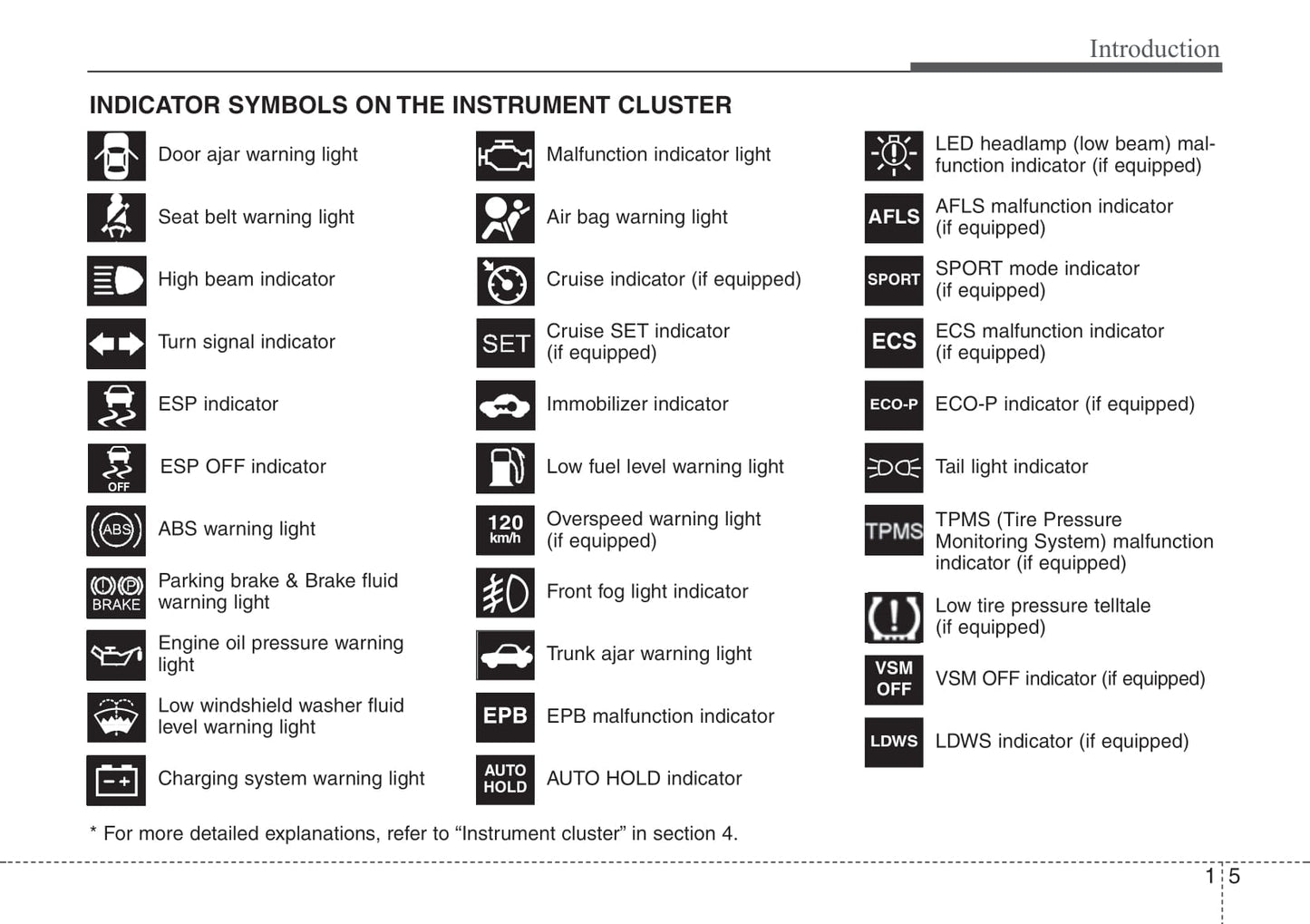 Introduction

INDICATOR SYMBOLS ON THE INSTRUMENT CLUSTER

Door ajar warning light

Seat belt warning light

High beam indicator

Turn signal indicator

ESP indicator

OFF
ESP OFF indicator

ABS
ABS warning light

BRAKE
Parking brake & Brake fluid warning light

Engine oil pressure warning light

Low windshield washer fluid level warning light

Charging system warning light

Malfunction indicator light

Air bag warning light

Cruise indicator (if equipped)

SET
Cruise SET indicator (if equipped)

Immobilizer indicator

Low fuel level warning light

120 km/h
Overspeed warning light (if equipped)

Front fog light indicator

Trunk ajar warning light

EPB
EPB malfunction indicator

AUTO HOLD
AUTO HOLD indicator

LED headlamp (low beam) malfunction indicator (if equipped)

AFLS
AFLS malfunction indicator (if equipped)

SPORT
SPORT mode indicator (if equipped)

ECS
ECS malfunction indicator (if equipped)

ECO-P
ECO-P indicator (if equipped)

Tail light indicator

TPMS
TPMS (Tire Pressure Monitoring System) malfunction indicator (if equipped)

Low tire pressure telltale (if equipped)

VSM OFF
VSM OFF indicator (if equipped)

LDWS
LDWS indicator (if equipped)

* For more detailed explanations, refer to “Instrument cluster” in section 4.

1 5