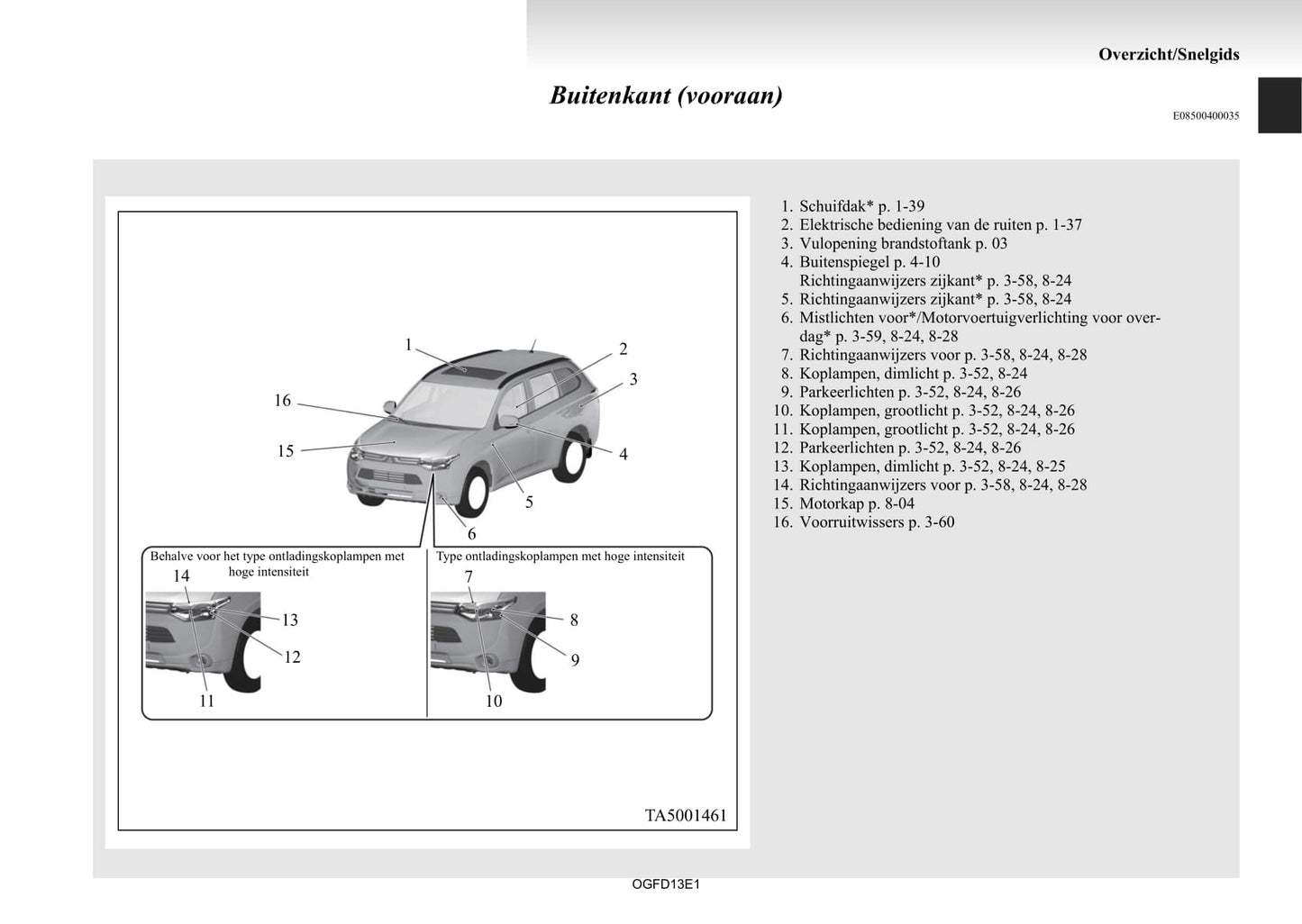 Overzicht/Snelgids

Buitenkant (vooraan)

E08500400035

1
2
3
16
15
4
5
6

Behalve voor het type ontladingskoplampen met hoge intensiteit

14
13
12
11

Type ontladingskoplampen met hoge intensiteit

7
8
9
10

TA5001461

1. Schuifdak* p. 1-39
2. Elektrische bediening van de ruiten p. 1-37
3. Vulopening brandstoftank p. 03
4. Buitenspiegel p. 4-10
Richtingaanwijzers zijkant* p. 3-58, 8-24
5. Richtingaanwijzers zijkant* p. 3-58, 8-24
6. Mistlichten voor*/Motorvoertuigverlichting voor overdag* p. 3-59, 8-24, 8-28
7. Richtingaanwijzers voor p. 3-58, 8-24, 8-28
8. Koplampen, dimlicht p. 3-52, 8-24
9. Parkeerlichten p. 3-52, 8-24, 8-26
10. Koplampen, grootlicht p. 3-52, 8-24, 8-26
11. Koplampen, grootlicht p. 3-52, 8-24, 8-26
12. Parkeerlichten p. 3-52, 8-24, 8-26
13. Koplampen, dimlicht p. 3-52, 8-24, 8-25
14. Richtingaanwijzers voor p. 3-58, 8-24, 8-28
15. Motorkap p. 8-04
16. Voorruitwissers p. 3-60

OGFD13E1