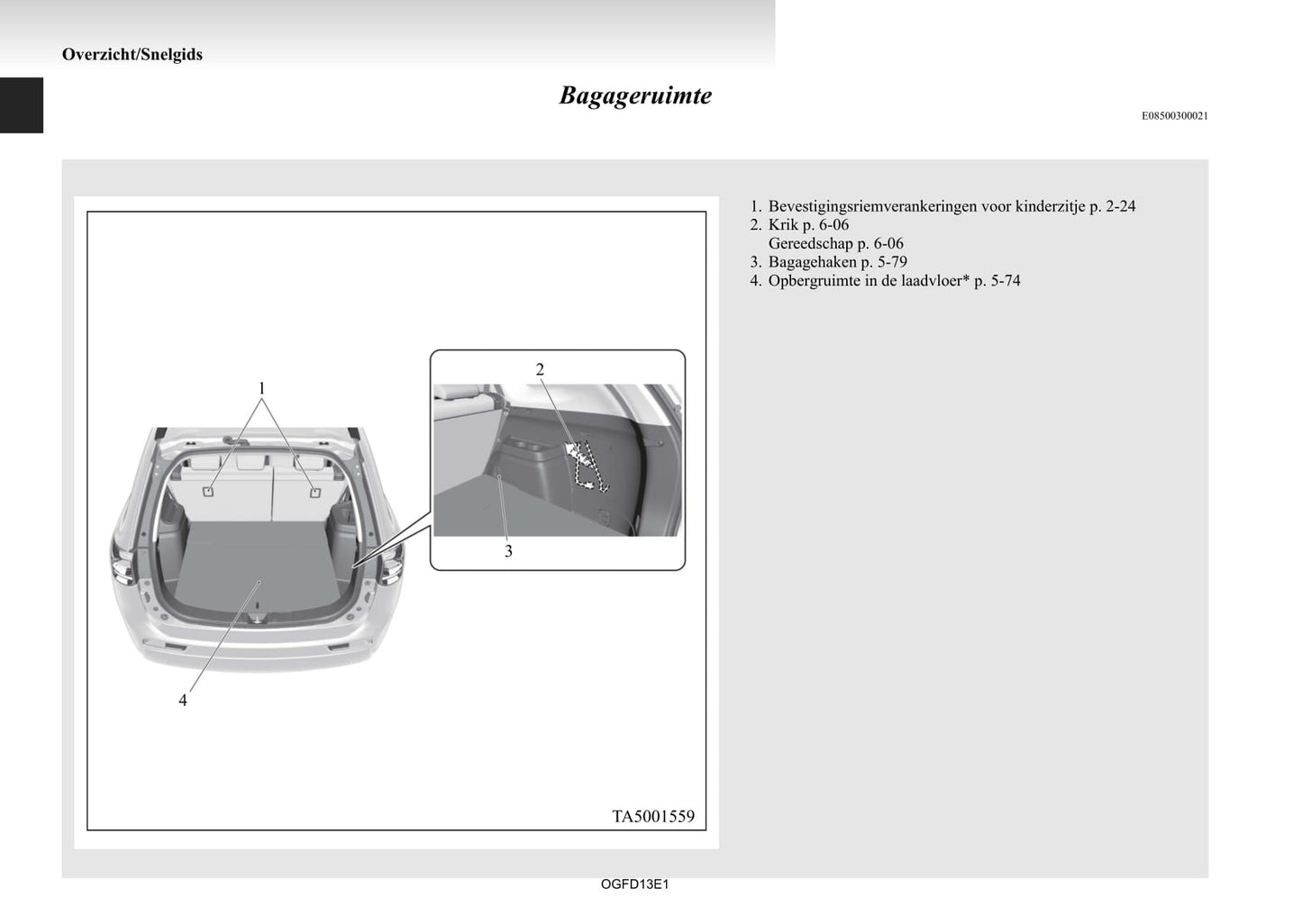 Overzicht/Snelgids

Bagageruimte

E08500300021

1
2
3
4

TA5001559

1. Bevestigingsriemverankeringen voor kinderzitje p. 2-24
2. Krik p. 6-06
Gereedschap p. 6-06
3. Bagagehaken p. 5-79
4. Opbergruimte in de laadvloer* p. 5-74

OGFD13E1