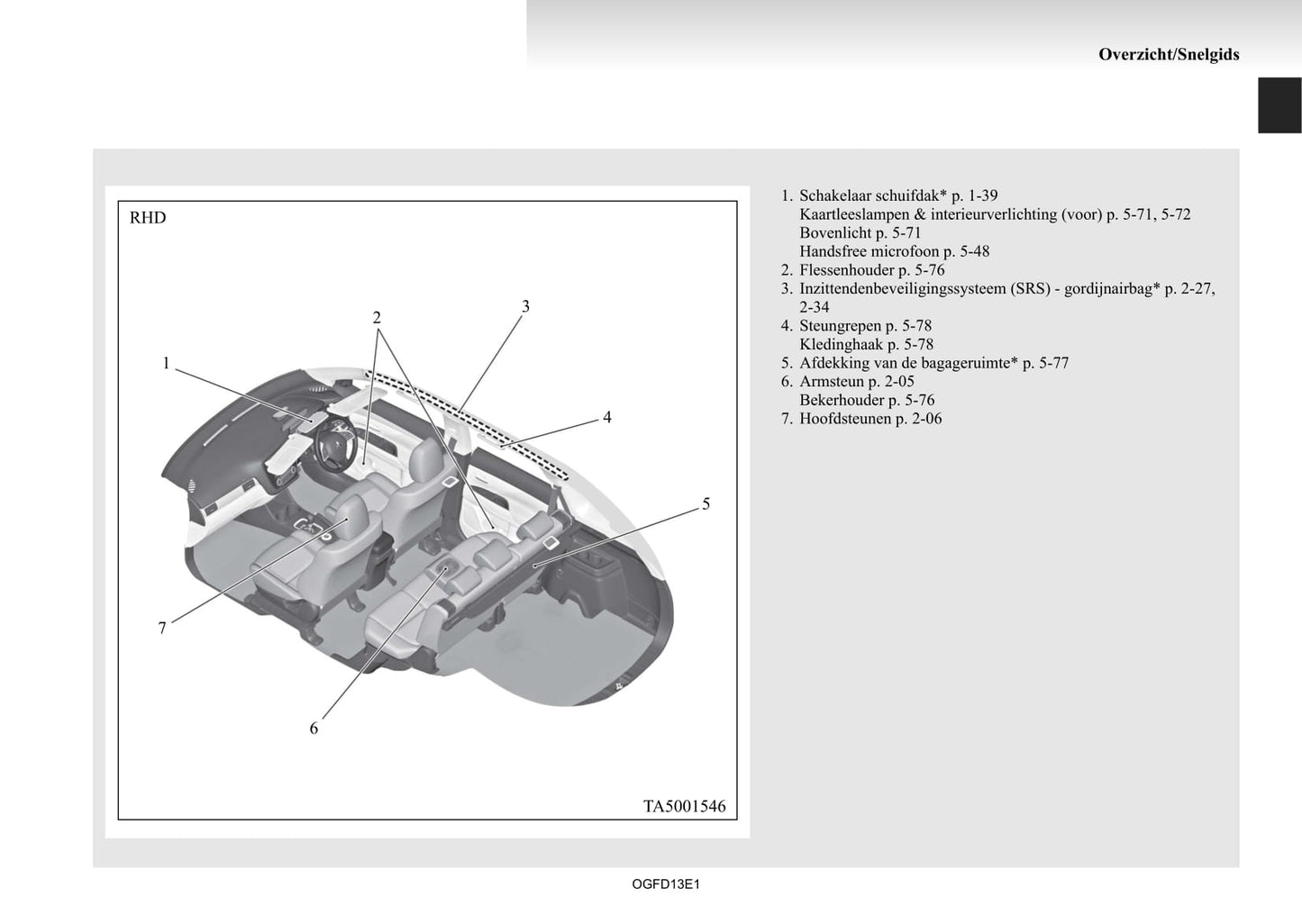 Overzicht/Snelgids

RHD

2

3

1

4

5

7

6

TA5001546

1. Schakelaar schuifdak* p. 1-39
Kaartleeslampen & interieurverlichting (voor) p. 5-71, 5-72
Bovenlicht p. 5-71
Handsfree microfoon p. 5-48
2. Flessenhouder p. 5-76
3. Inzittendenbeveiligingssysteem (SRS) - gordijnairbag* p. 2-27, 2-34
4. Steungrepen p. 5-78
Kledinghaak p. 5-78
5. Afdekking van de bagageruimte* p. 5-77
6. Armsteun p. 2-05
Bekerhouder p. 5-76
7. Hoofdsteunen p. 2-06

OGFD13E1