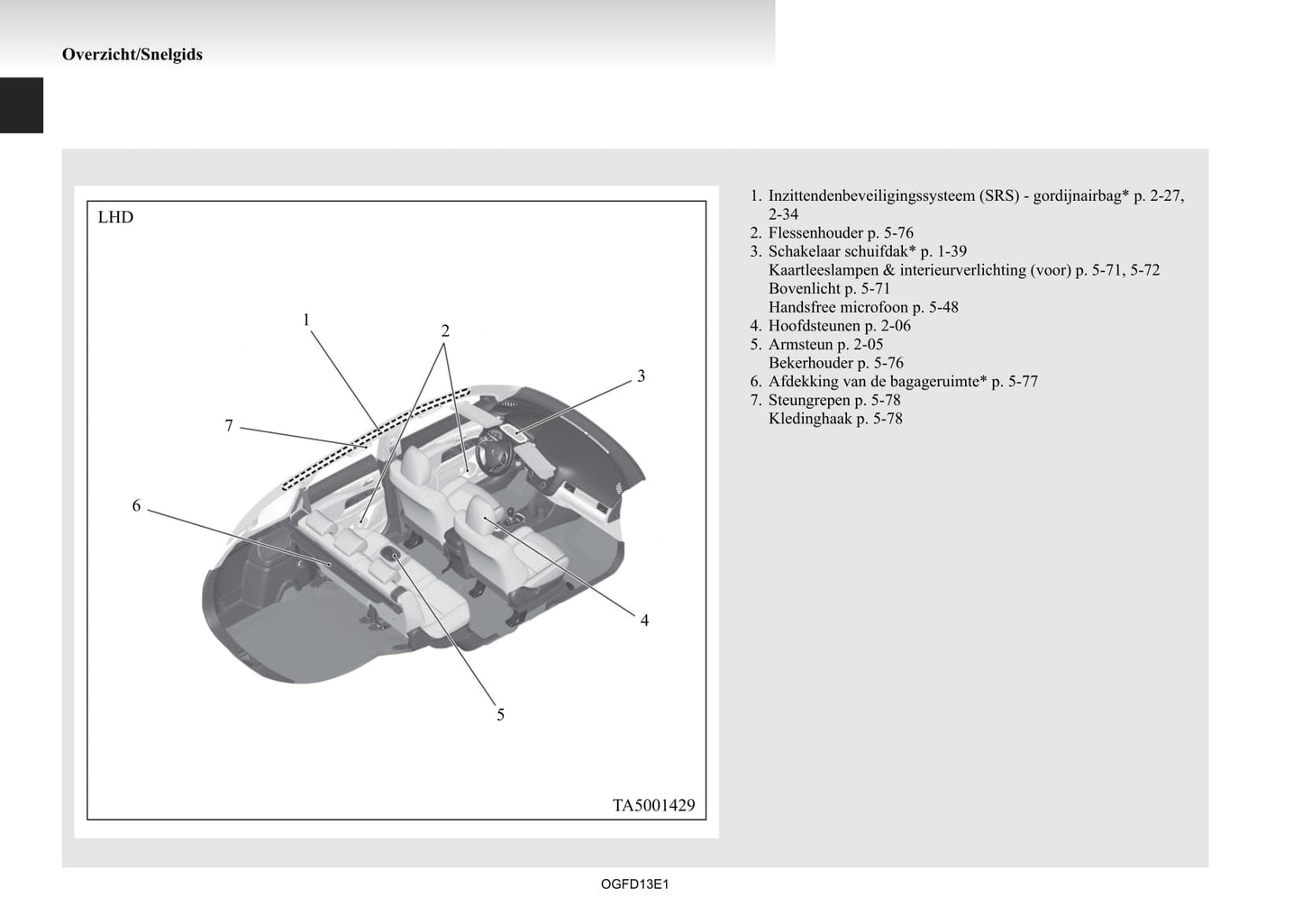 Overzicht/Snelgids

LHD

1

2

3

7

6

4

5

TA5001429

1. Inzittendenbeveiligingssysteem (SRS) - gordijnairbag* p. 2-27, 2-34
2. Flessenhouder p. 5-76
3. Schakelaar schuifdak* p. 1-39
Kaartleeslampen & interieurverlichting (voor) p. 5-71, 5-72
Bovenlicht p. 5-71
Handsfree microfoon p. 5-48
4. Hoofdsteunen p. 2-06
5. Armsteun p. 2-05
Bekerhouder p. 5-76
6. Afdekking van de bagageruimte* p. 5-77
7. Steungrepen p. 5-78
Kledinghaak p. 5-78

OGFD13E1