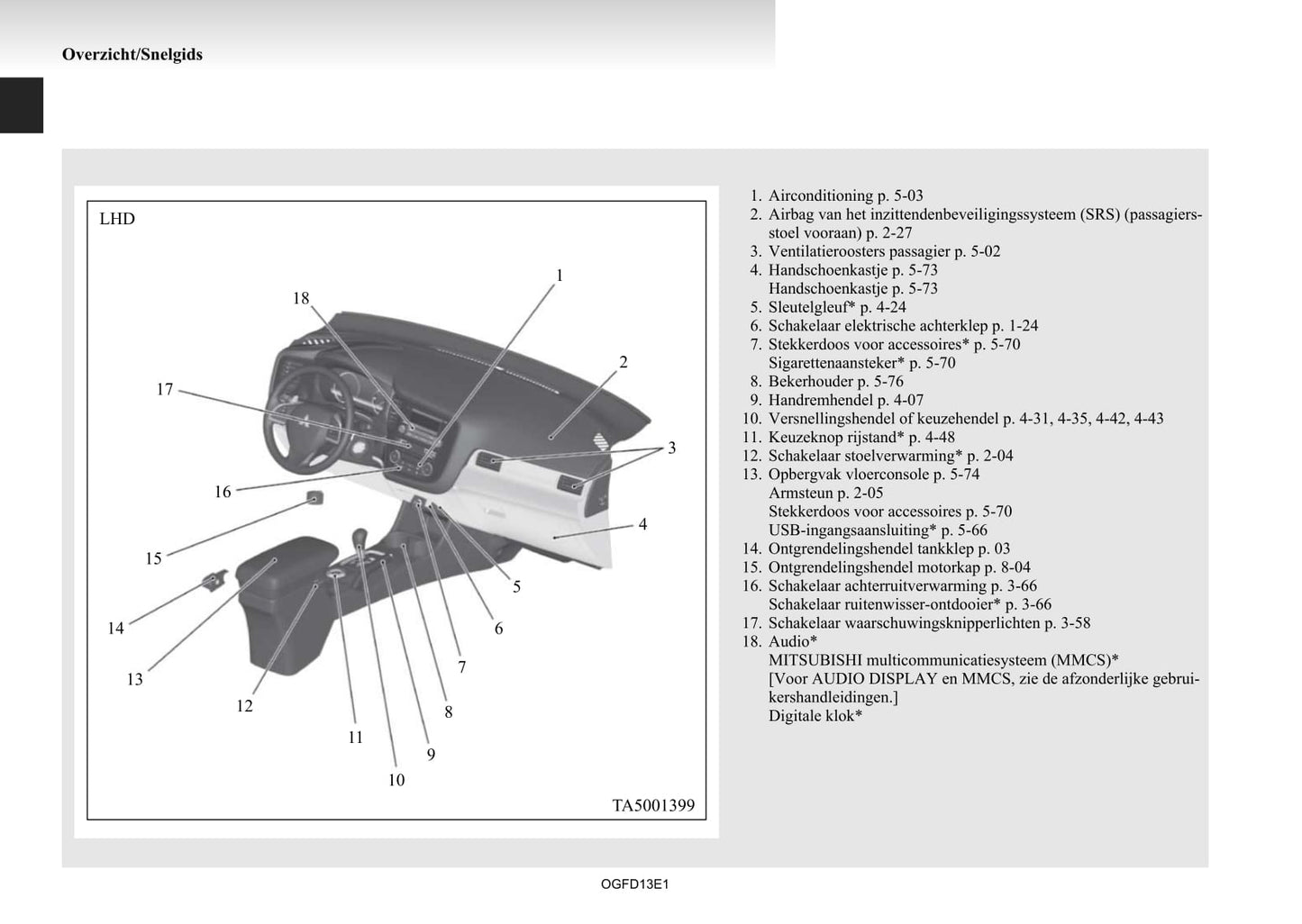 Overzicht/Snelgids

LHD

1
18
2
17
3
16
4
15
5
14
6
13
7
12
8
11
9
10

TA5001399

1. Airconditioning p. 5-03
2. Airbag van het inzittendenbeveiligingssysteem (SRS) (passagiersstoel vooraan) p. 2-27
3. Ventilatieroosters passagier p. 5-02
4. Handschoenkastje p. 5-73
Handschoenkastje p. 5-73
5. Sleutelgleuf* p. 4-24
6. Schakelaar elektrische achterklep p. 1-24
7. Stekkerdoos voor accessoires* p. 5-70
Sigarettenaansteker* p. 5-70
8. Bekerhouder p. 5-76
9. Handremhendel p. 4-07
10. Versnellingshendel of keuzehendel p. 4-31, 4-35, 4-42, 4-43
11. Keuzeknop rijstand* p. 4-48
12. Schakelaar stoelverwarming* p. 2-04
13. Opbergvak vloerconsole p. 5-74
Armsteun p. 2-05
Stekkerdoos voor accessoires p. 5-70
USB-ingangsaansluiting* p. 5-66
14. Ontgrendelingshendel tankklep p. 03
15. Ontgrendelingshendel motorkap p. 8-04
16. Schakelaar achterruitverwarming p. 3-66
Schakelaar ruitenwisser-ontdooier* p. 3-66
17. Schakelaar waarschuwingsknipperlichten p. 3-58
18. Audio*
MITSUBISHI multicommunicatiesysteem (MMCS)*
[Voor AUDIO DISPLAY en MMCS, zie de afzonderlijke gebruikershandleidingen.]
Digitale klok*

OGFD13E1