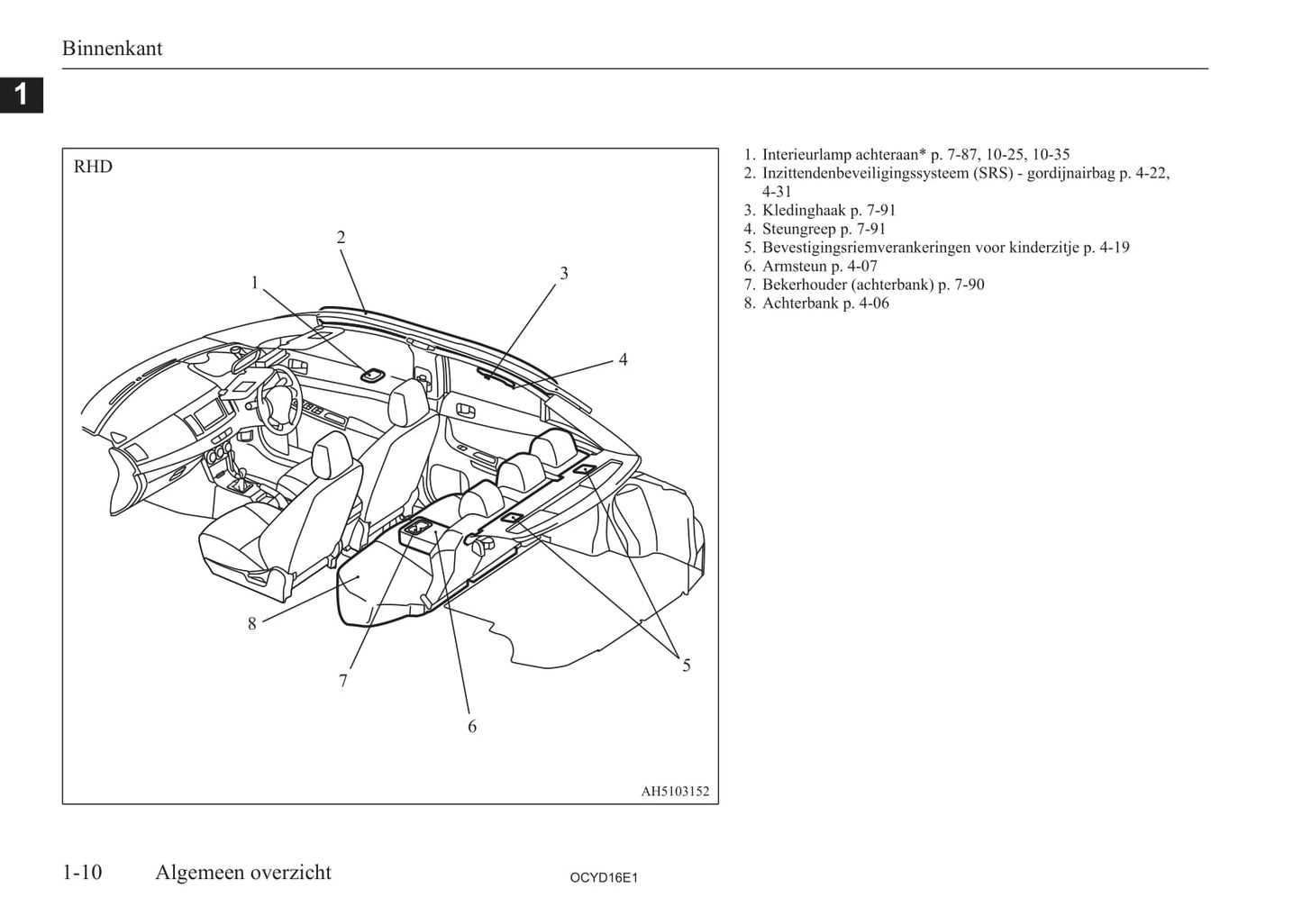 Binnenkant

1

RHD

2
1
3
4
8
7
6
5

AH5103152

1. Interieurlamp achteraan* p. 7-87, 10-25, 10-35
2. Inzittendenbeveiligingssysteem (SRS) - gordijnairbag p. 4-22, 4-31
3. Kledinghaak p. 7-91
4. Steungreep p. 7-91
5. Bevestigingsriemverankeringen voor kinderzitje p. 4-19
6. Armsteun p. 4-07
7. Bekerhouder (achterbank) p. 7-90
8. Achterbank p. 4-06

1-10 Algemeen overzicht

OCYD16E1