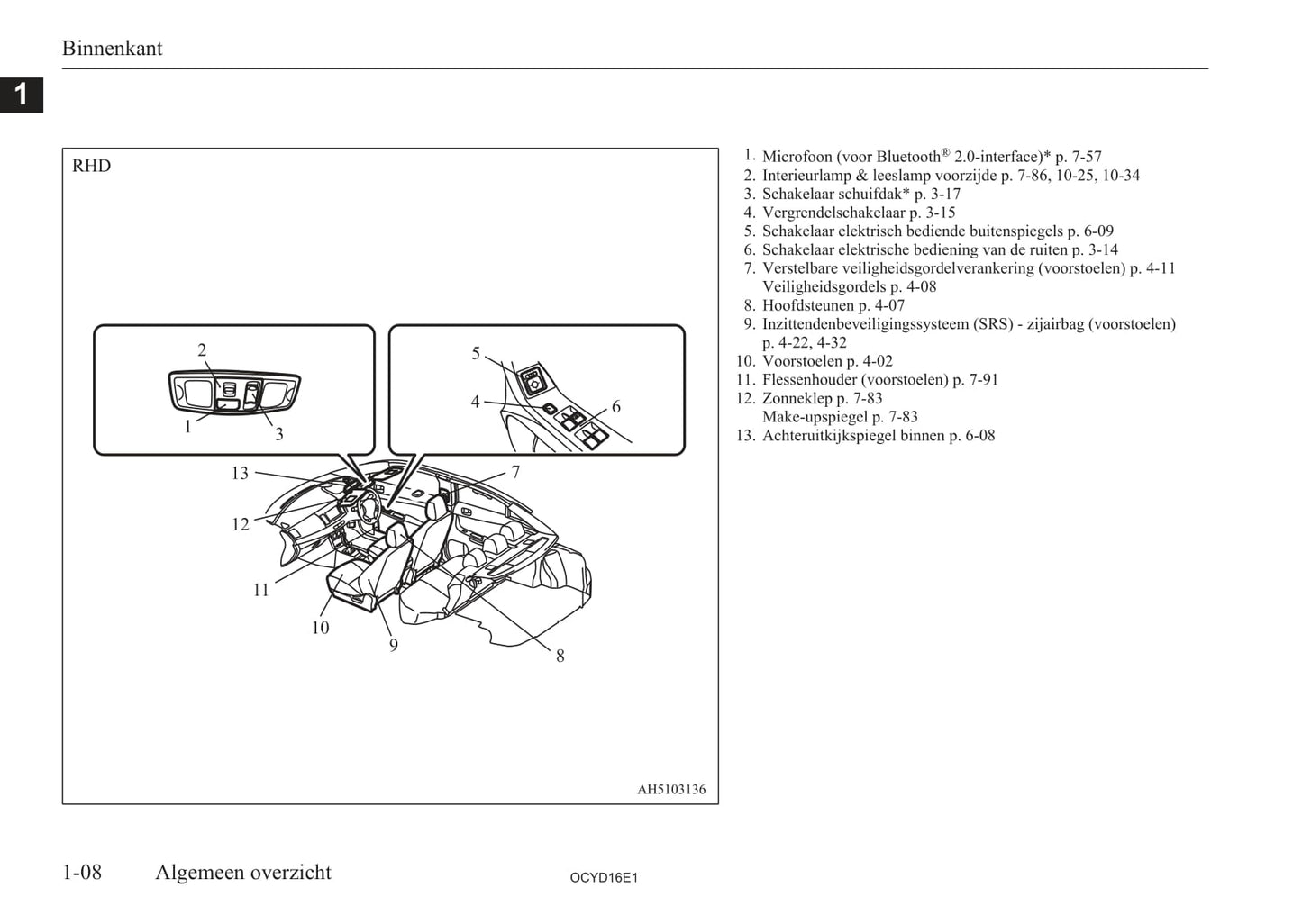 Binnenkant

1

RHD

2
1
3
5
4
6
13
7
12
11
10
9
8

AH5103136

1. Microfoon (voor Bluetooth® 2.0-interface)* p. 7-57
2. Interieurlamp & leeslamp voorzijde p. 7-86, 10-25, 10-34
3. Schakelaar schuifdak* p. 3-17
4. Vergrendelschakelaar p. 3-15
5. Schakelaar elektrisch bediende buitenspiegels p. 6-09
6. Schakelaar elektrische bediening van de ruiten p. 3-14
7. Verstelbare veiligheidsgordelverankering (voorstoelen) p. 4-11
Veiligheidsgordels p. 4-08
8. Hoofdsteunen p. 4-07
9. Inzittendenbeveiligingssysteem (SRS) - zijairbag (voorstoelen) p. 4-22, 4-32
10. Voorstoelen p. 4-02
11. Flessenhouder (voorstoelen) p. 7-91
12. Zonneklep p. 7-83
Make-upspiegel p. 7-83
13. Achteruitkijkspiegel binnen p. 6-08

1-08 Algemeen overzicht

OCYD16E1