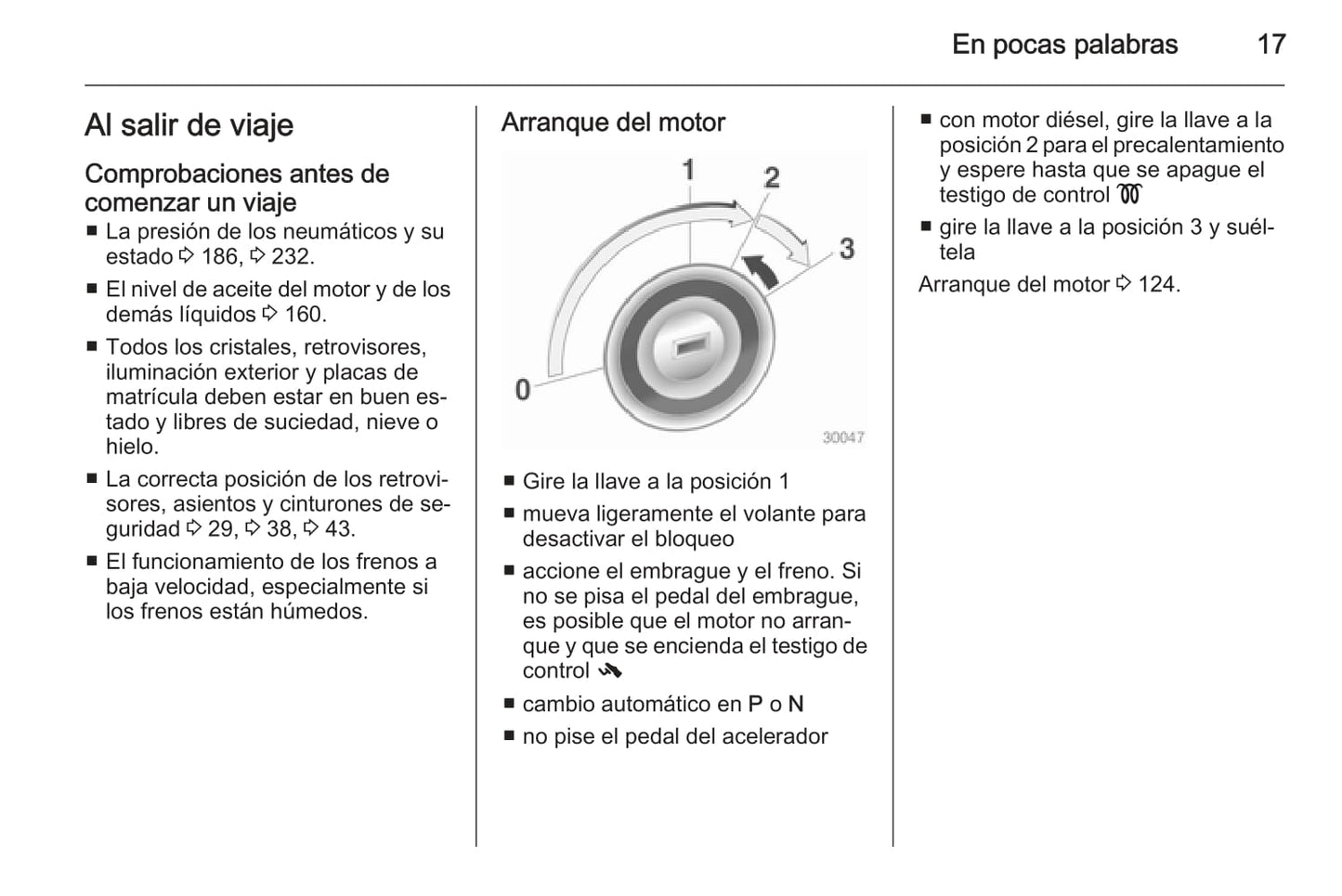 En pocas palabras 17

Al salir de viaje

Comprobaciones antes de comenzar un viaje

■ La presión de los neumáticos y su estado ⇨ 186, ⇨ 232.

■ El nivel de aceite del motor y de los demás líquidos ⇨ 160.

■ Todos los cristales, retrovisores, iluminación exterior y placas de matrícula deben estar en buen estado y libres de suciedad, nieve o hielo.

■ La correcta posición de los retrovisores, asientos y cinturones de seguridad ⇨ 29, ⇨ 38, ⇨ 43.

■ El funcionamiento de los frenos a baja velocidad, especialmente si los frenos están húmedos.

Arranque del motor

1
2
3
0
30047

■ Gire la llave a la posición 1

■ mueva ligeramente el volante para desactivar el bloqueo

■ accione el embrague y el freno. Si no se pisa el pedal del embrague, es posible que el motor no arranque y que se encienda el testigo de control

■ cambio automático en P o N

■ no pise el pedal del acelerador

■ con motor diésel, gire la llave a la posición 2 para el precalentamiento y espere hasta que se apague el testigo de control

■ gire la llave a la posición 3 y suéltela

Arranque del motor ⇨ 124.