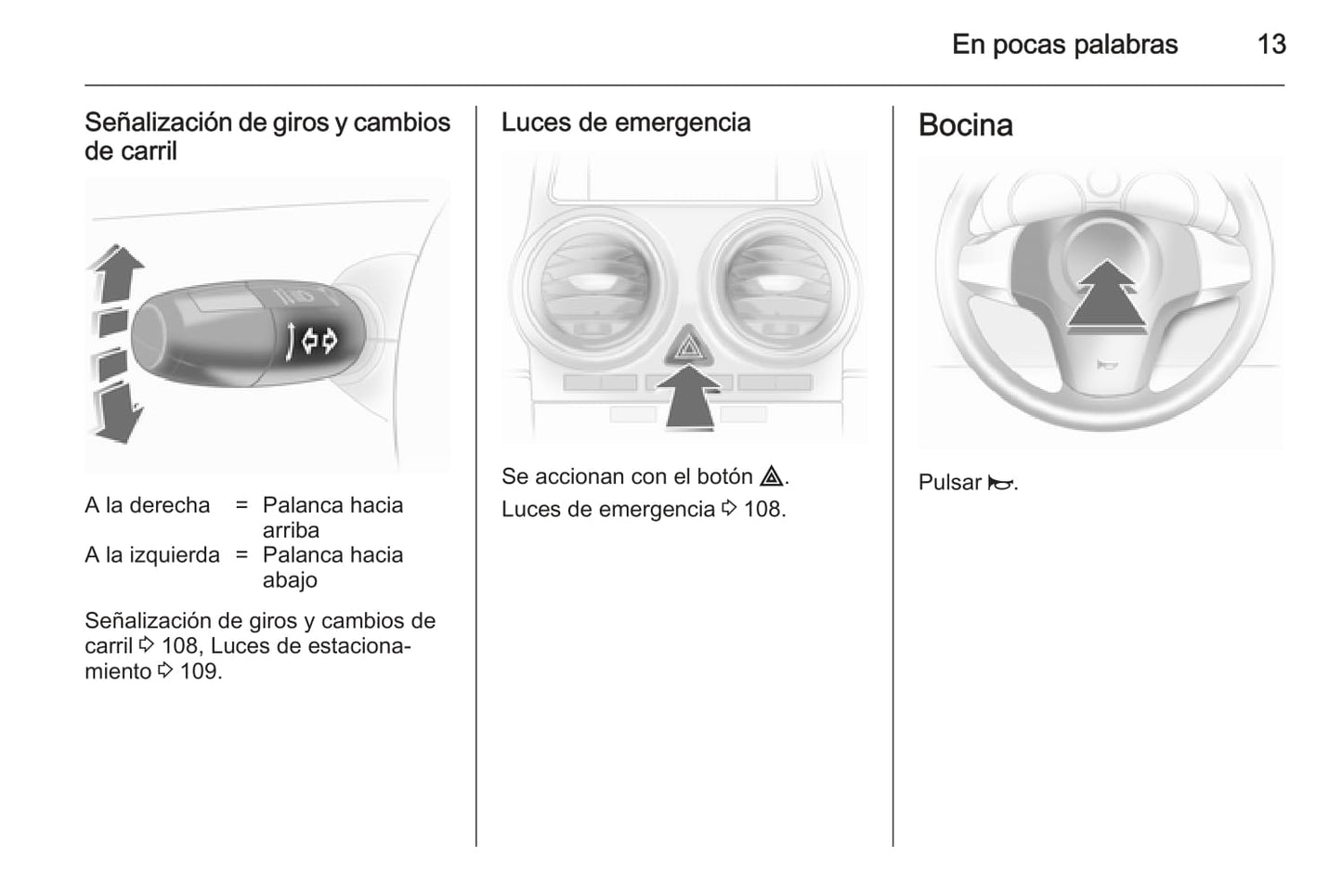 En pocas palabras 13

Señalización de giros y cambios de carril

A la derecha = Palanca hacia arriba
A la izquierda = Palanca hacia abajo

Señalización de giros y cambios de carril ⇨ 108, Luces de estacionamiento ⇨ 109.

Luces de emergencia

Se accionan con el botón ⚠.
Luces de emergencia ⇨ 108.

Bocina

Pulsar 📯.