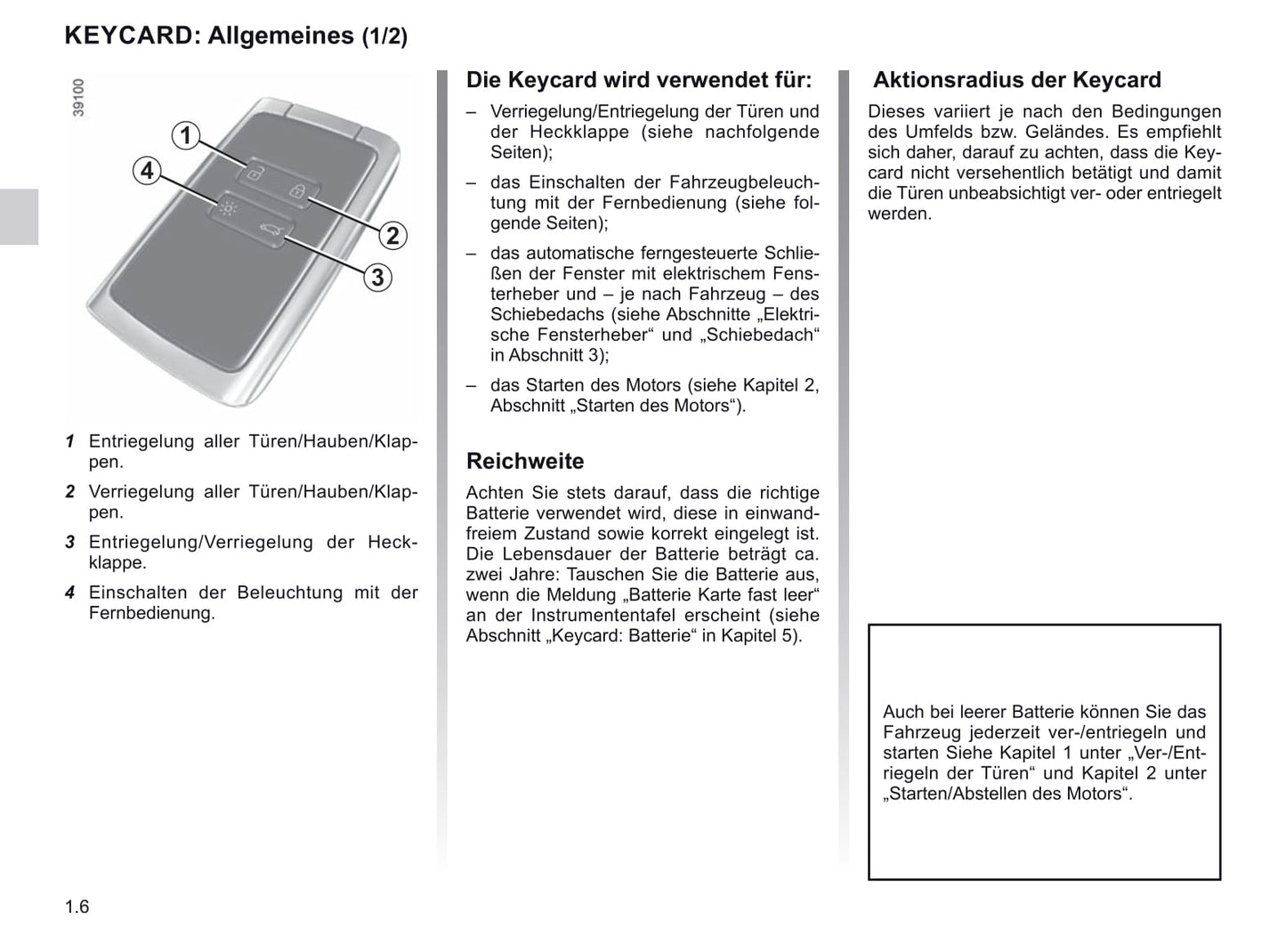 KEYCARD: Allgemeines (1/2)

39100

1

4

2

3

1 Entriegelung aller Türen/Hauben/Klappen.

2 Verriegelung aller Türen/Hauben/Klappen.

3 Entriegelung/Verriegelung der Heckklappe.

4 Einschalten der Beleuchtung mit der Fernbedienung.

Die Keycard wird verwendet für:

– Verriegelung/Entriegelung der Türen und der Heckklappe (siehe nachfolgende Seiten);

– das Einschalten der Fahrzeugbeleuchtung mit der Fernbedienung (siehe folgende Seiten);

– das automatische ferngesteuerte Schließen der Fenster mit elektrischem Fensterheber und – je nach Fahrzeug – des Schiebedachs (siehe Abschnitte „Elektrische Fensterheber“ und „Schiebedach“ in Abschnitt 3);

– das Starten des Motors (siehe Kapitel 2, Abschnitt „Starten des Motors“).

Reichweite

Achten Sie stets darauf, dass die richtige Batterie verwendet wird, diese in einwandfreiem Zustand sowie korrekt eingelegt ist. Die Lebensdauer der Batterie beträgt ca. zwei Jahre: Tauschen Sie die Batterie aus, wenn die Meldung „Batterie Karte fast leer“ an der Instrumententafel erscheint (siehe Abschnitt „Keycard: Batterie“ in Kapitel 5).

Aktionsradius der Keycard

Dieses variiert je nach den Bedingungen des Umfelds bzw. Geländes. Es empfiehlt sich daher, darauf zu achten, dass die Keycard nicht versehentlich betätigt und damit die Türen unbeabsichtigt ver- oder entriegelt werden.

Auch bei leerer Batterie können Sie das Fahrzeug jederzeit ver-/entriegeln und starten Siehe Kapitel 1 unter „Ver-/Entriegeln der Türen“ und Kapitel 2 unter „Starten/Abstellen des Motors“.

1.6