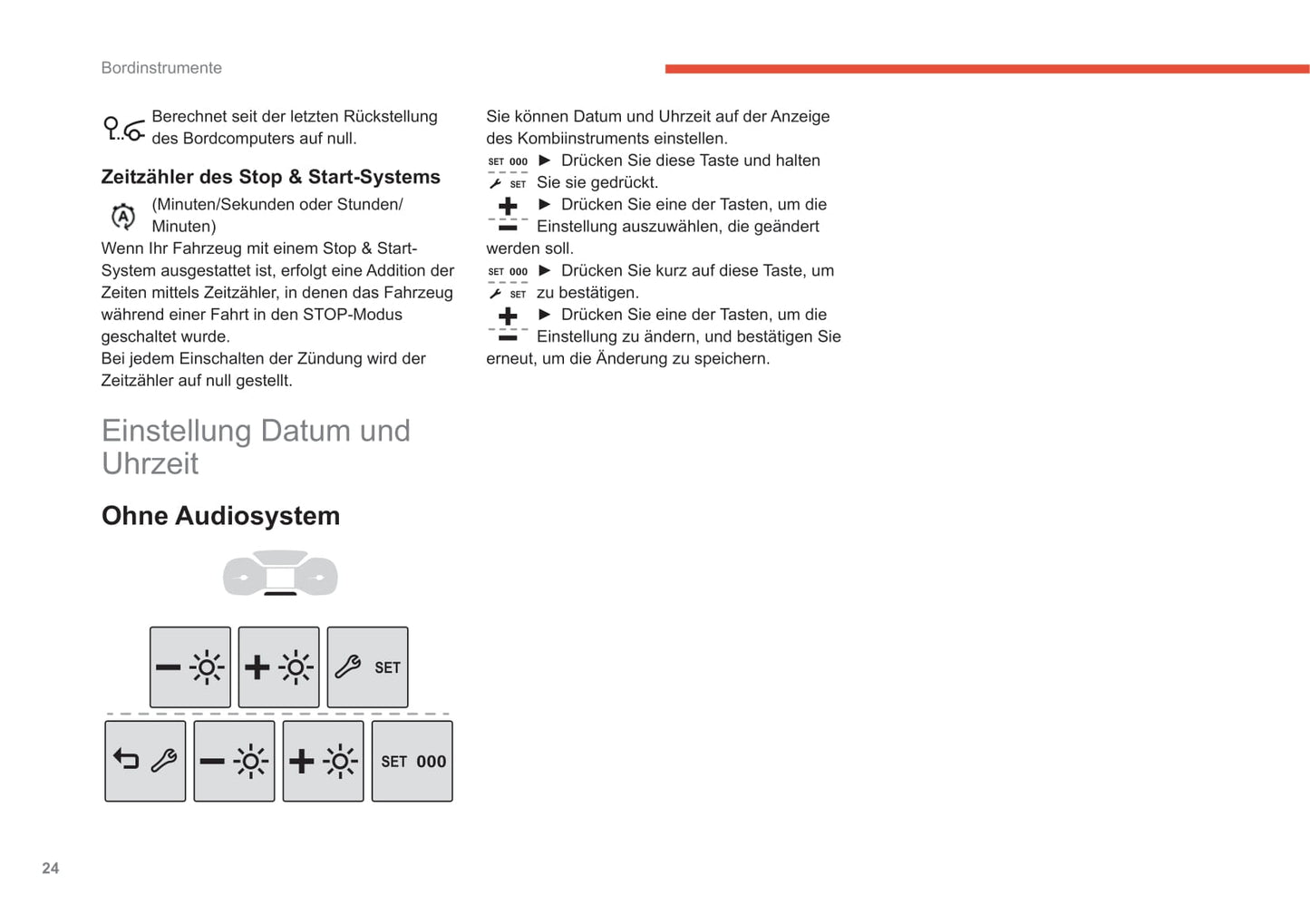 Bordinstrumente

Berechnet seit der letzten Rückstellung des Bordcomputers auf null.

Zeitzähler des Stop & Start-Systems

(Minuten/Sekunden oder Stunden/Minuten)

Wenn Ihr Fahrzeug mit einem Stop & Start-System ausgestattet ist, erfolgt eine Addition der Zeiten mittels Zeitzähler, in denen das Fahrzeug während einer Fahrt in den STOP-Modus geschaltet wurde.

Bei jedem Einschalten der Zündung wird der Zeitzähler auf null gestellt.

Einstellung Datum und Uhrzeit

Ohne Audiosystem

SET

SET 000

Sie können Datum und Uhrzeit auf der Anzeige des Kombiinstruments einstellen.

SET 000 SET ► Drücken Sie diese Taste und halten Sie sie gedrückt.

► Drücken Sie eine der Tasten, um die Einstellung auszuwählen, die geändert werden soll.

SET 000 SET ► Drücken Sie kurz auf diese Taste, um zu bestätigen.

► Drücken Sie eine der Tasten, um die Einstellung zu ändern, und bestätigen Sie erneut, um die Änderung zu speichern.

24