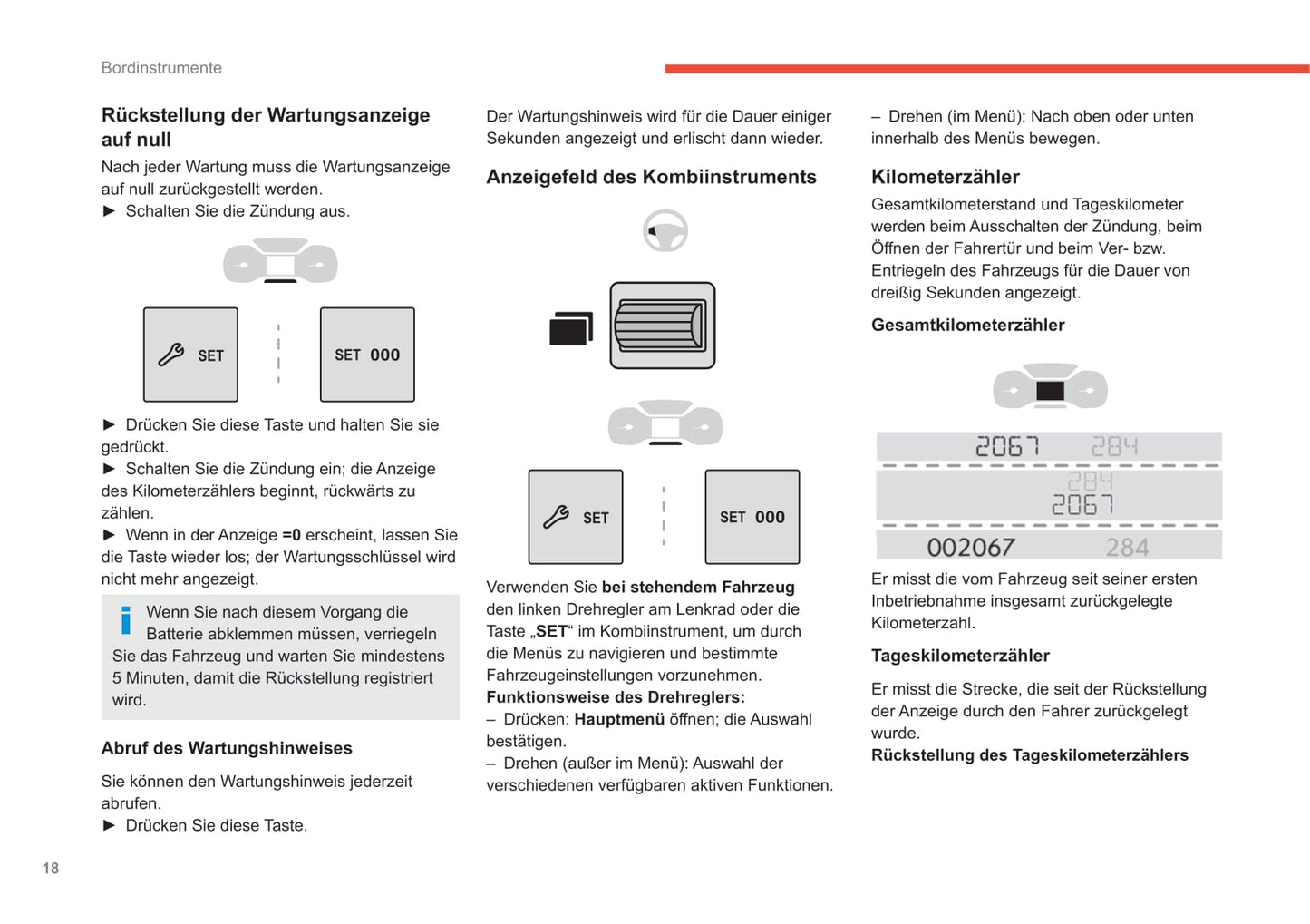 Bordinstrumente

Rückstellung der Wartungsanzeige auf null

Nach jeder Wartung muss die Wartungsanzeige auf null zurückgestellt werden.
► Schalten Sie die Zündung aus.

SET

SET 000

► Drücken Sie diese Taste und halten Sie sie gedrückt.
► Schalten Sie die Zündung ein; die Anzeige des Kilometerzählers beginnt, rückwärts zu zählen.
► Wenn in der Anzeige =0 erscheint, lassen Sie die Taste wieder los; der Wartungsschlüssel wird nicht mehr angezeigt.

Wenn Sie nach diesem Vorgang die Batterie abklemmen müssen, verriegeln Sie das Fahrzeug und warten Sie mindestens 5 Minuten, damit die Rückstellung registriert wird.

Abruf des Wartungshinweises

Sie können den Wartungshinweis jederzeit abrufen.
► Drücken Sie diese Taste.

Der Wartungshinweis wird für die Dauer einiger Sekunden angezeigt und erlischt dann wieder.

Anzeigefeld des Kombiinstruments

SET

SET 000

Verwenden Sie bei stehendem Fahrzeug den linken Drehregler am Lenkrad oder die Taste „SET“ im Kombiinstrument, um durch die Menüs zu navigieren und bestimmte Fahrzeugeinstellungen vorzunehmen.
Funktionsweise des Drehreglers:
– Drücken: Hauptmenü öffnen; die Auswahl bestätigen.
– Drehen (außer im Menü): Auswahl der verschiedenen verfügbaren aktiven Funktionen.
– Drehen (im Menü): Nach oben oder unten innerhalb des Menüs bewegen.

Kilometerzähler

Gesamtkilometerstand und Tageskilometer werden beim Ausschalten der Zündung, beim Öffnen der Fahrertür und beim Ver- bzw. Entriegeln des Fahrzeugs für die Dauer von dreißig Sekunden angezeigt.

Gesamtkilometerzähler

2067 284
284
2067
002067 284

Er misst die vom Fahrzeug seit seiner ersten Inbetriebnahme insgesamt zurückgelegte Kilometerzahl.

Tageskilometerzähler

Er misst die Strecke, die seit der Rückstellung der Anzeige durch den Fahrer zurückgelegt wurde.
Rückstellung des Tageskilometerzählers

18