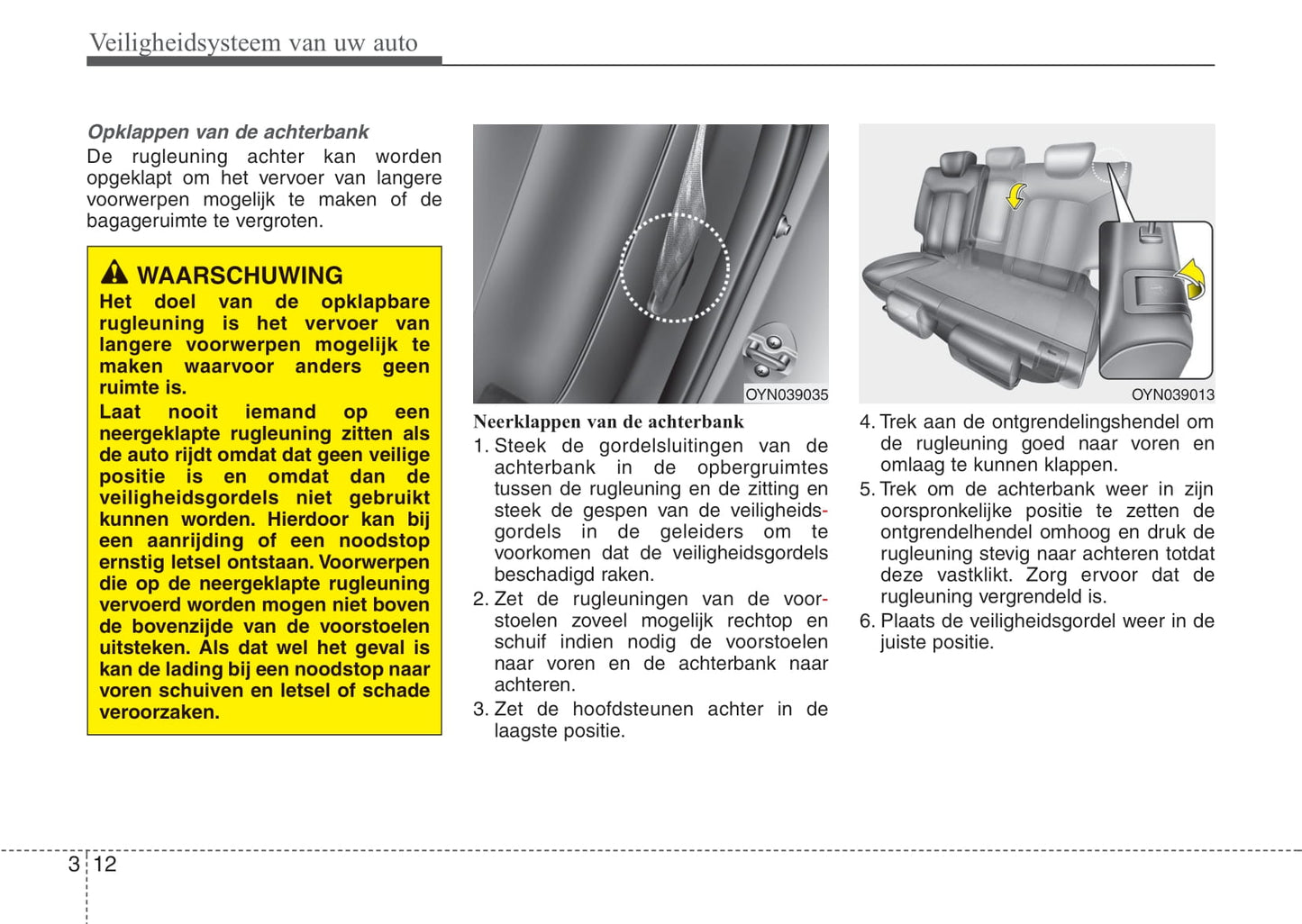 Veiligheidsysteem van uw auto

Opklappen van de achterbank
De rugleuning achter kan worden opgeklapt om het vervoer van langere voorwerpen mogelijk te maken of de bagageruimte te vergroten.

WAARSCHUWING
Het doel van de opklapbare rugleuning is het vervoer van langere voorwerpen mogelijk te maken waarvoor anders geen ruimte is.
Laat nooit iemand op een neergeklapte rugleuning zitten als de auto rijdt omdat dat geen veilige positie is en omdat dan de veiligheidsgordels niet gebruikt kunnen worden. Hierdoor kan bij een aanrijding of een noodstop ernstig letsel ontstaan. Voorwerpen die op de neergeklapte rugleuning vervoerd worden mogen niet boven de bovenzijde van de voorstoelen uitsteken. Als dat wel het geval is kan de lading bij een noodstop naar voren schuiven en letsel of schade veroorzaken.

OYN039035

Neerklappen van de achterbank
1. Steek de gordelsluitingen van de achterbank in de opbergruimtes tussen de rugleuning en de zitting en steek de gespen van de veiligheidsgordels in de geleiders om te voorkomen dat de veiligheidsgordels beschadigd raken.
2. Zet de rugleuningen van de voorstoelen zoveel mogelijk rechtop en schuif indien nodig de voorstoelen naar voren en de achterbank naar achteren.
3. Zet de hoofdsteunen achter in de laagste positie.

OYN039013

4. Trek aan de ontgrendelingshendel om de rugleuning goed naar voren en omlaag te kunnen klappen.
5. Trek om de achterbank weer in zijn oorspronkelijke positie te zetten de ontgrendelhendel omhoog en druk de rugleuning stevig naar achteren totdat deze vastklikt. Zorg ervoor dat de rugleuning vergrendeld is.
6. Plaats de veiligheidsgordel weer in de juiste positie.

3 12