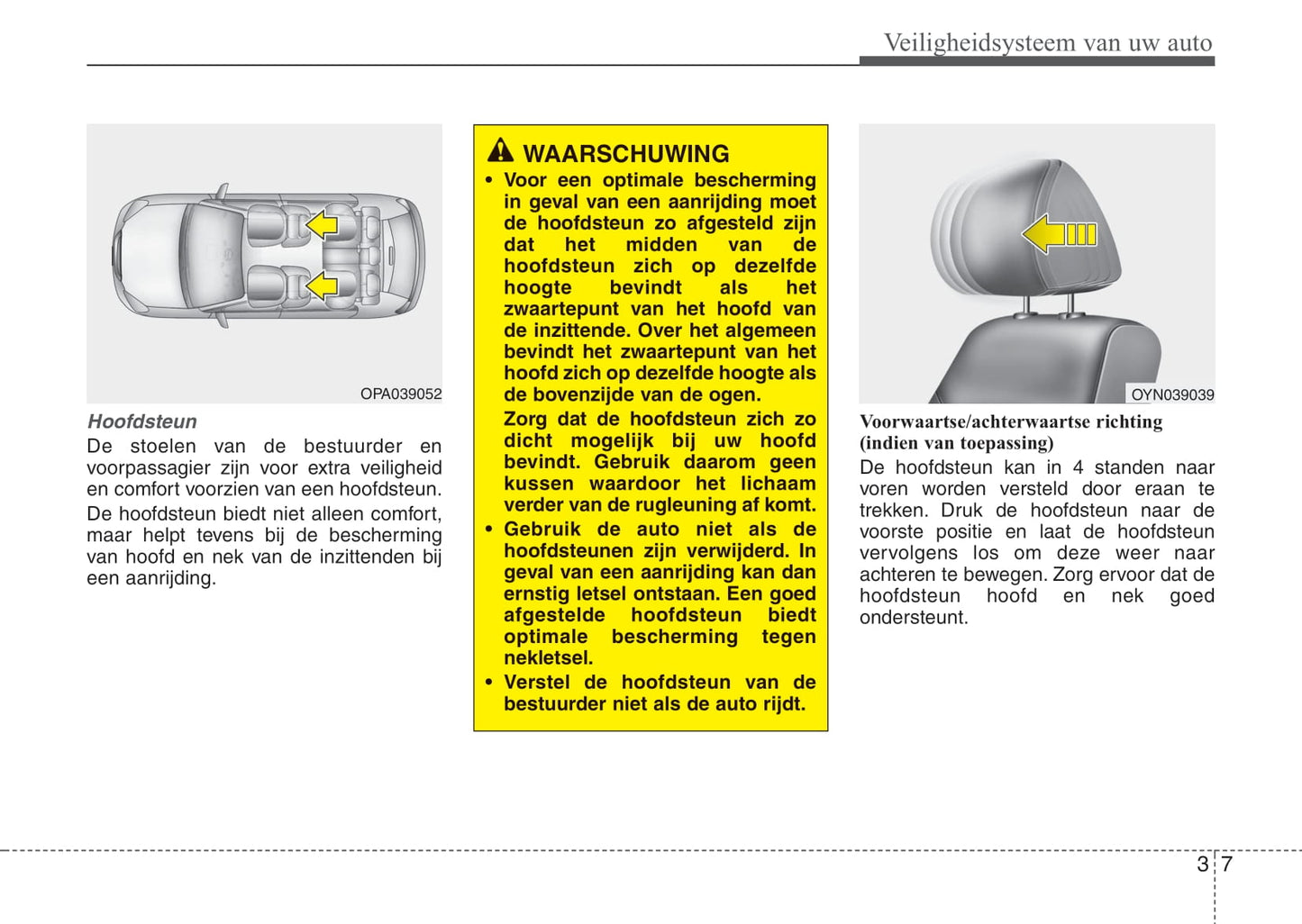 Veiligheidsysteem van uw auto

OPA039052

Hoofdsteun

De stoelen van de bestuurder en voorpassagier zijn voor extra veiligheid en comfort voorzien van een hoofdsteun.

De hoofdsteun biedt niet alleen comfort, maar helpt tevens bij de bescherming van hoofd en nek van de inzittenden bij een aanrijding.

WAARSCHUWING

• Voor een optimale bescherming in geval van een aanrijding moet de hoofdsteun zo afgesteld zijn dat het midden van de hoofdsteun zich op dezelfde hoogte bevindt als het zwaartepunt van het hoofd van de inzittende. Over het algemeen bevindt het zwaartepunt van het hoofd zich op dezelfde hoogte als de bovenzijde van de ogen.

Zorg dat de hoofdsteun zich zo dicht mogelijk bij uw hoofd bevindt. Gebruik daarom geen kussen waardoor het lichaam verder van de rugleuning af komt.

• Gebruik de auto niet als de hoofdsteunen zijn verwijderd. In geval van een aanrijding kan dan ernstig letsel ontstaan. Een goed afgestelde hoofdsteun biedt optimale bescherming tegen nekletsel.

• Verstel de hoofdsteun van de bestuurder niet als de auto rijdt.

OYN039039

Voorwaartse/achterwaartse richting (indien van toepassing)

De hoofdsteun kan in 4 standen naar voren worden versteld door eraan te trekken. Druk de hoofdsteun naar de voorste positie en laat de hoofdsteun vervolgens los om deze weer naar achteren te bewegen. Zorg ervoor dat de hoofdsteun hoofd en nek goed ondersteunt.

3 7