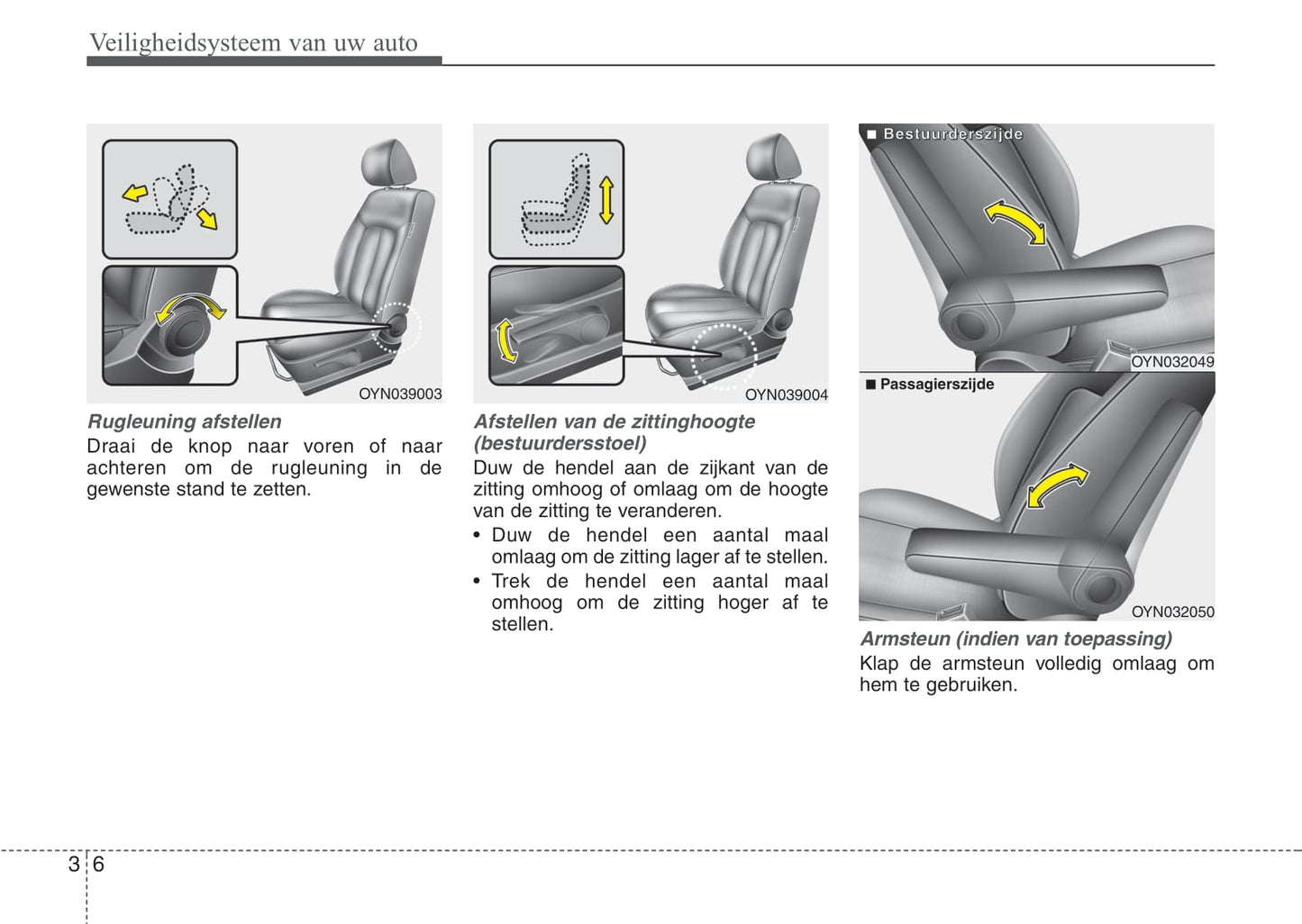 Veiligheidsysteem van uw auto

OYN039003

Rugleuning afstellen

Draai de knop naar voren of naar achteren om de rugleuning in de gewenste stand te zetten.

OYN039004

Afstellen van de zittinghoogte (bestuurdersstoel)

Duw de hendel aan de zijkant van de zitting omhoog of omlaag om de hoogte van de zitting te veranderen.

• Duw de hendel een aantal maal omlaag om de zitting lager af te stellen.

• Trek de hendel een aantal maal omhoog om de zitting hoger af te stellen.

■ Bestuurderszijde

OYN032049

■ Passagierszijde

OYN032050

Armsteun (indien van toepassing)

Klap de armsteun volledig omlaag om hem te gebruiken.

3 6