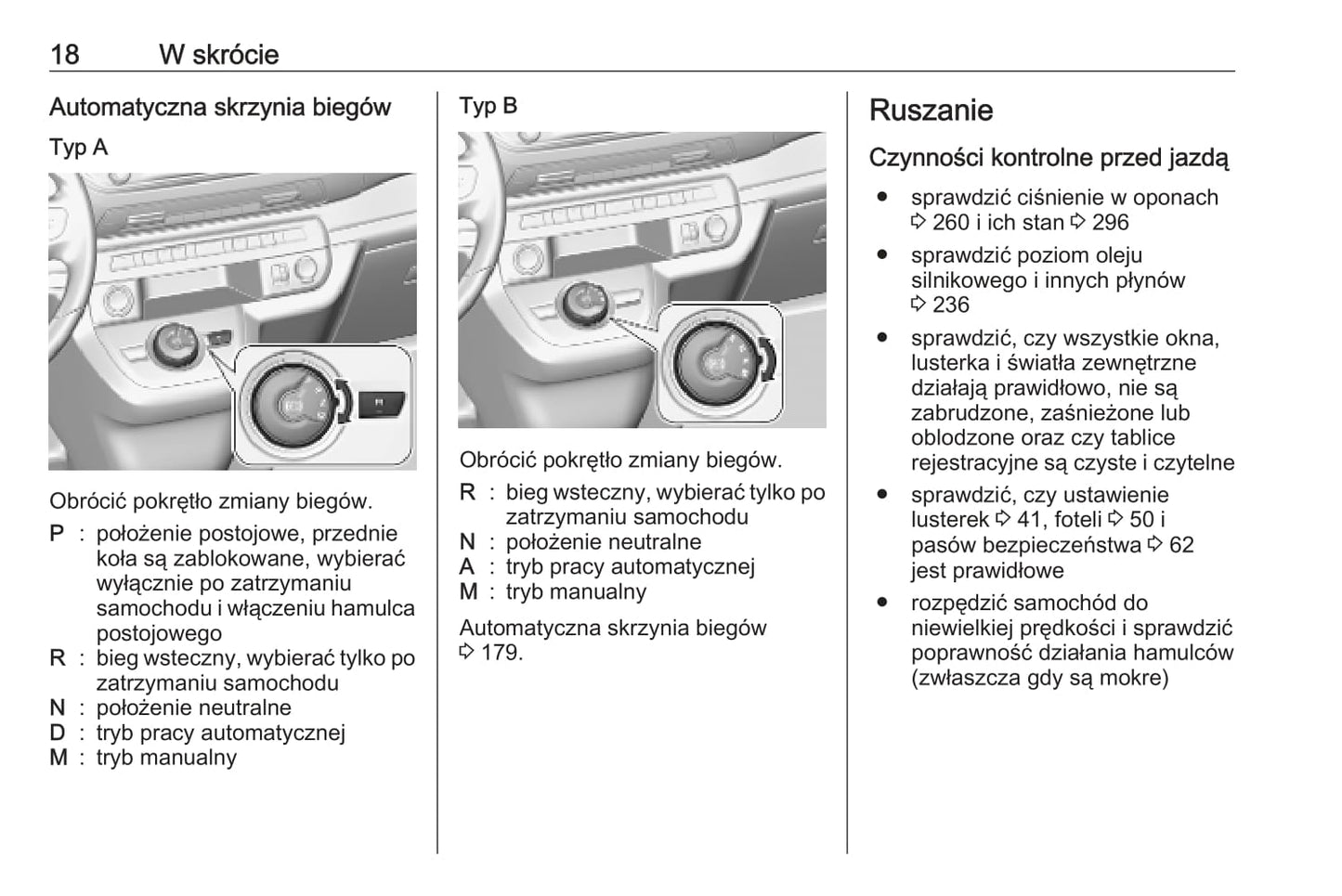 18 W skrócie

Automatyczna skrzynia biegów

Typ A

Obrócić pokrętło zmiany biegów.

P : położenie postojowe, przednie koła są zablokowane, wybierać wyłącznie po zatrzymaniu samochodu i włączeniu hamulca postojowego
R : bieg wsteczny, wybierać tylko po zatrzymaniu samochodu
N : położenie neutralne
D : tryb pracy automatycznej
M : tryb manualny

Typ B

Obrócić pokrętło zmiany biegów.

R : bieg wsteczny, wybierać tylko po zatrzymaniu samochodu
N : położenie neutralne
A : tryb pracy automatycznej
M : tryb manualny

Automatyczna skrzynia biegów ⇨ 179.

Ruszanie

Czynności kontrolne przed jazdą

● sprawdzić ciśnienie w oponach ⇨ 260 i ich stan ⇨ 296
● sprawdzić poziom oleju silnikowego i innych płynów ⇨ 236
● sprawdzić, czy wszystkie okna, lusterka i światła zewnętrzne działają prawidłowo, nie są zabrudzone, zaśnieżone lub oblodzone oraz czy tablice rejestracyjne są czyste i czytelne
● sprawdzić, czy ustawienie lusterek ⇨ 41, foteli ⇨ 50 i pasów bezpieczeństwa ⇨ 62 jest prawidłowe
● rozpędzić samochód do niewielkiej prędkości i sprawdzić poprawność działania hamulców (zwłaszcza gdy są mokre)