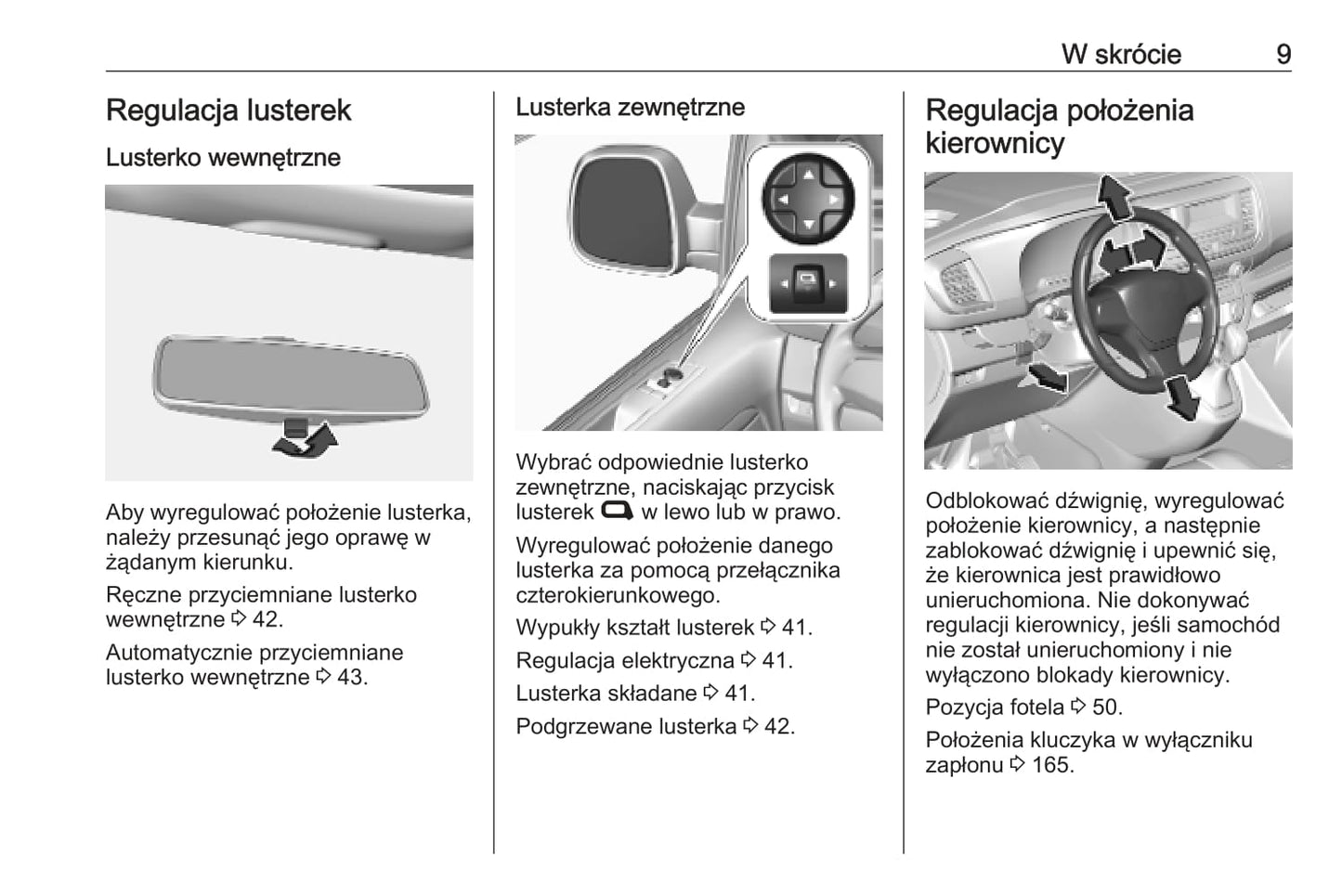 W skrócie 9

Regulacja lusterek

Lusterko wewnętrzne

Aby wyregulować położenie lusterka, należy przesunąć jego oprawę w żądanym kierunku.

Ręczne przyciemniane lusterko wewnętrzne ⇨ 42.

Automatycznie przyciemniane lusterko wewnętrzne ⇨ 43.

Lusterka zewnętrzne

Wybrać odpowiednie lusterko zewnętrzne, naciskając przycisk lusterek w lewo lub w prawo.

Wyregulować położenie danego lusterka za pomocą przełącznika czterokierunkowego.

Wypukły kształt lusterek ⇨ 41.

Regulacja elektryczna ⇨ 41.

Lusterka składane ⇨ 41.

Podgrzewane lusterka ⇨ 42.

Regulacja położenia kierownicy

Odblokować dźwignię, wyregulować położenie kierownicy, a następnie zablokować dźwignię i upewnić się, że kierownica jest prawidłowo unieruchomiona. Nie dokonywać regulacji kierownicy, jeśli samochód nie został unieruchomiony i nie wyłączono blokady kierownicy.

Pozycja fotela ⇨ 50.

Położenia kluczyka w wyłączniku zapłonu ⇨ 165.