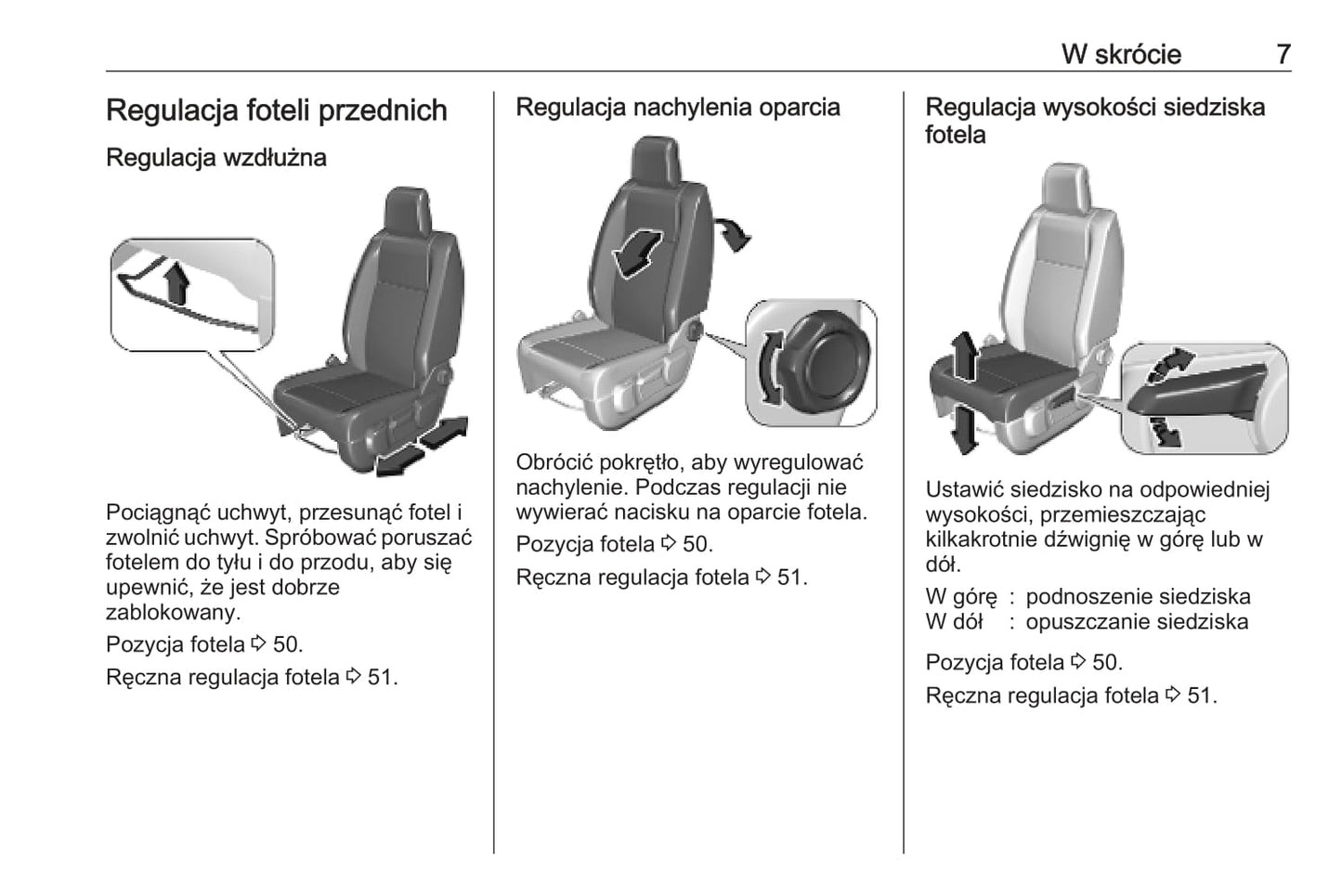 W skrócie 7

Regulacja foteli przednich

Regulacja wzdłużna

Pociągnąć uchwyt, przesunąć fotel i zwolnić uchwyt. Spróbować poruszać fotelem do tyłu i do przodu, aby się upewnić, że jest dobrze zablokowany.

Pozycja fotela ⇨ 50.

Ręczna regulacja fotela ⇨ 51.

Regulacja nachylenia oparcia

Obrócić pokrętło, aby wyregulować nachylenie. Podczas regulacji nie wywierać nacisku na oparcie fotela.

Pozycja fotela ⇨ 50.

Ręczna regulacja fotela ⇨ 51.

Regulacja wysokości siedziska fotela

Ustawić siedzisko na odpowiedniej wysokości, przemieszczając kilkakrotnie dźwignię w górę lub w dół.

W górę : podnoszenie siedziska
W dół : opuszczanie siedziska

Pozycja fotela ⇨ 50.

Ręczna regulacja fotela ⇨ 51.