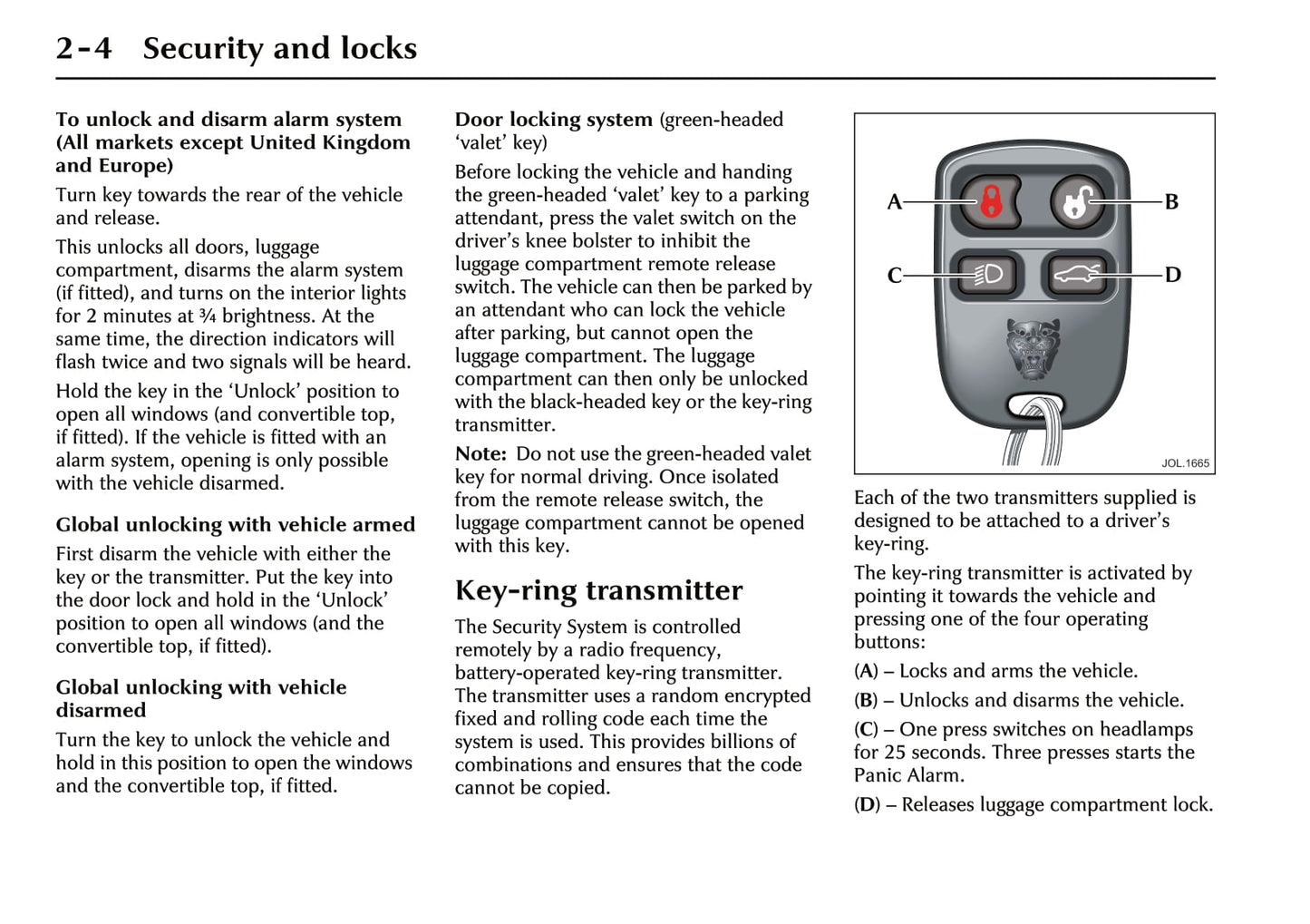 2-4 Security and locks

To unlock and disarm alarm system (All markets except United Kingdom and Europe)

Turn key towards the rear of the vehicle and release.

This unlocks all doors, luggage compartment, disarms the alarm system (if fitted), and turns on the interior lights for 2 minutes at ¾ brightness. At the same time, the direction indicators will flash twice and two signals will be heard.

Hold the key in the 'Unlock' position to open all windows (and convertible top, if fitted). If the vehicle is fitted with an alarm system, opening is only possible with the vehicle disarmed.

Global unlocking with vehicle armed

First disarm the vehicle with either the key or the transmitter. Put the key into the door lock and hold in the 'Unlock' position to open all windows (and the convertible top, if fitted).

Global unlocking with vehicle disarmed

Turn the key to unlock the vehicle and hold in this position to open the windows and the convertible top, if fitted.

Door locking system (green-headed 'valet' key)

Before locking the vehicle and handing the green-headed 'valet' key to a parking attendant, press the valet switch on the driver's knee bolster to inhibit the luggage compartment remote release switch. The vehicle can then be parked by an attendant who can lock the vehicle after parking, but cannot open the luggage compartment. The luggage compartment can then only be unlocked with the black-headed key or the key-ring transmitter.

Note: Do not use the green-headed valet key for normal driving. Once isolated from the remote release switch, the luggage compartment cannot be opened with this key.

Key-ring transmitter

The Security System is controlled remotely by a radio frequency, battery-operated key-ring transmitter. The transmitter uses a random encrypted fixed and rolling code each time the system is used. This provides billions of combinations and ensures that the code cannot be copied.

A
B
C
D
JOL.1665

Each of the two transmitters supplied is designed to be attached to a driver's key-ring.

The key-ring transmitter is activated by pointing it towards the vehicle and pressing one of the four operating buttons:

(A) – Locks and arms the vehicle.

(B) – Unlocks and disarms the vehicle.

(C) – One press switches on headlamps for 25 seconds. Three presses starts the Panic Alarm.

(D) – Releases luggage compartment lock.