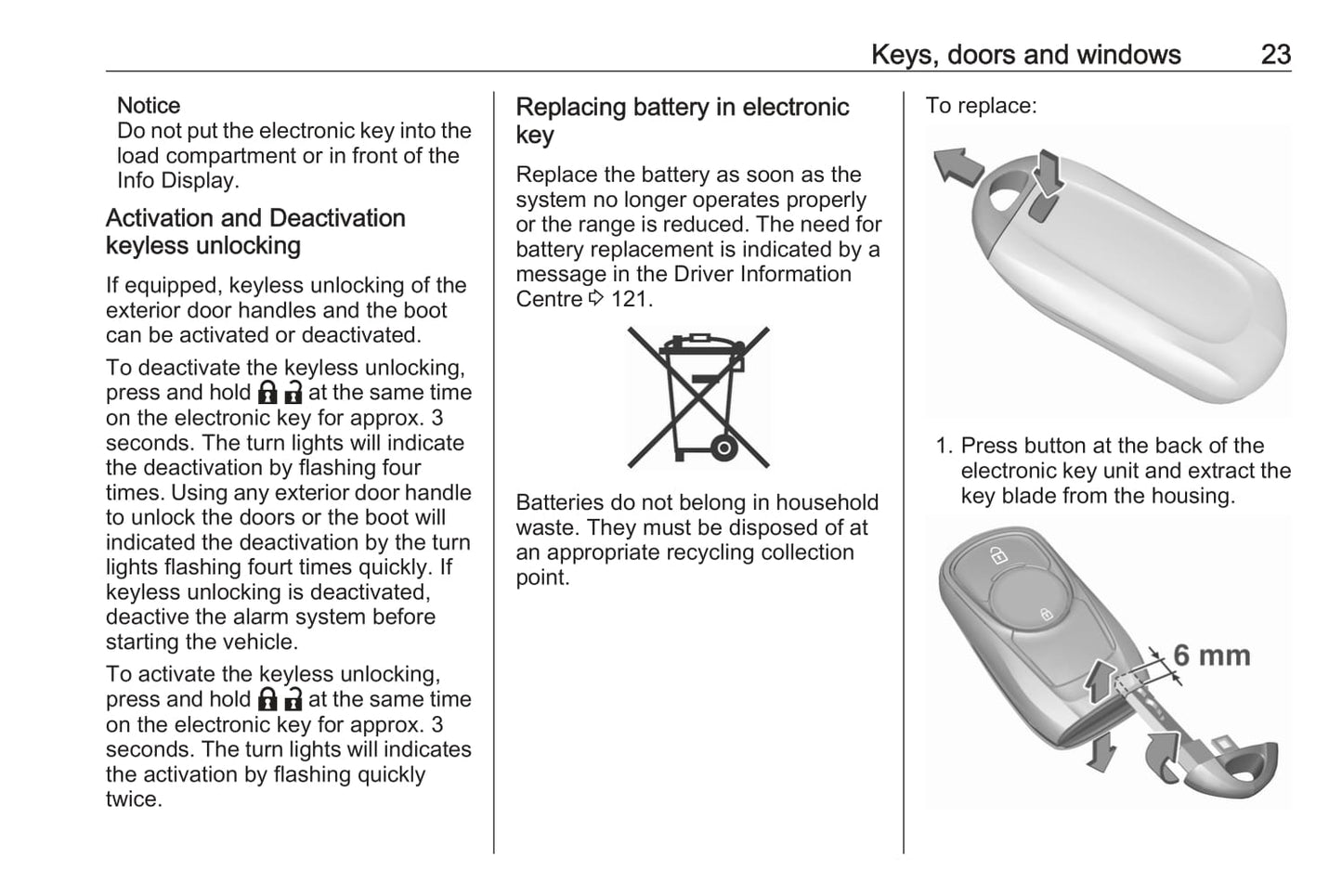 Keys, doors and windows 23

Notice
Do not put the electronic key into the load compartment or in front of the Info Display.

Activation and Deactivation keyless unlocking

If equipped, keyless unlocking of the exterior door handles and the boot can be activated or deactivated.

To deactivate the keyless unlocking, press and hold 🔒 🔓 at the same time on the electronic key for approx. 3 seconds. The turn lights will indicate the deactivation by flashing four times. Using any exterior door handle to unlock the doors or the boot will indicated the deactivation by the turn lights flashing fourt times quickly. If keyless unlocking is deactivated, deactive the alarm system before starting the vehicle.

To activate the keyless unlocking, press and hold 🔒 🔓 at the same time on the electronic key for approx. 3 seconds. The turn lights will indicates the activation by flashing quickly twice.

Replacing battery in electronic key

Replace the battery as soon as the system no longer operates properly or the range is reduced. The need for battery replacement is indicated by a message in the Driver Information Centre ⇨ 121.

Batteries do not belong in household waste. They must be disposed of at an appropriate recycling collection point.

To replace:

1. Press button at the back of the electronic key unit and extract the key blade from the housing.

6 mm