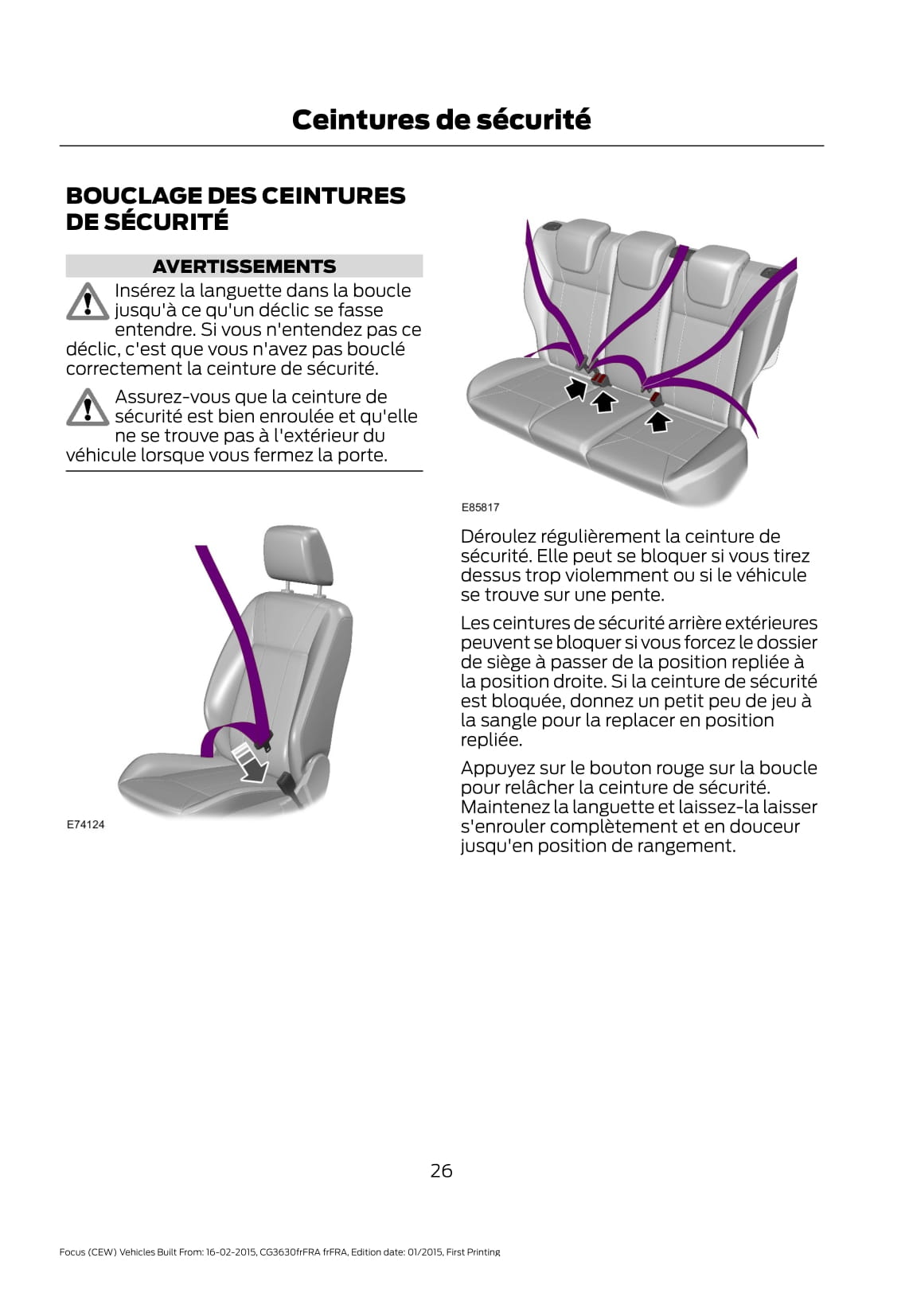 Ceintures de sécurité

BOUCLAGE DES CEINTURES DE SÉCURITÉ

AVERTISSEMENTS

Insérez la languette dans la boucle jusqu'à ce qu'un déclic se fasse entendre. Si vous n'entendez pas ce déclic, c'est que vous n'avez pas bouclé correctement la ceinture de sécurité.

Assurez-vous que la ceinture de sécurité est bien enroulée et qu'elle ne se trouve pas à l'extérieur du véhicule lorsque vous fermez la porte.

E74124

E85817

Déroulez régulièrement la ceinture de sécurité. Elle peut se bloquer si vous tirez dessus trop violemment ou si le véhicule se trouve sur une pente.

Les ceintures de sécurité arrière extérieures peuvent se bloquer si vous forcez le dossier de siège à passer de la position repliée à la position droite. Si la ceinture de sécurité est bloquée, donnez un petit peu de jeu à la sangle pour la replacer en position repliée.

Appuyez sur le bouton rouge sur la boucle pour relâcher la ceinture de sécurité. Maintenez la languette et laissez-la laisser s'enrouler complètement et en douceur jusqu'en position de rangement.

26

Focus (CEW) Vehicles Built From: 16-02-2015, CG3630frFRA frFRA, Edition date: 01/2015, First Printing