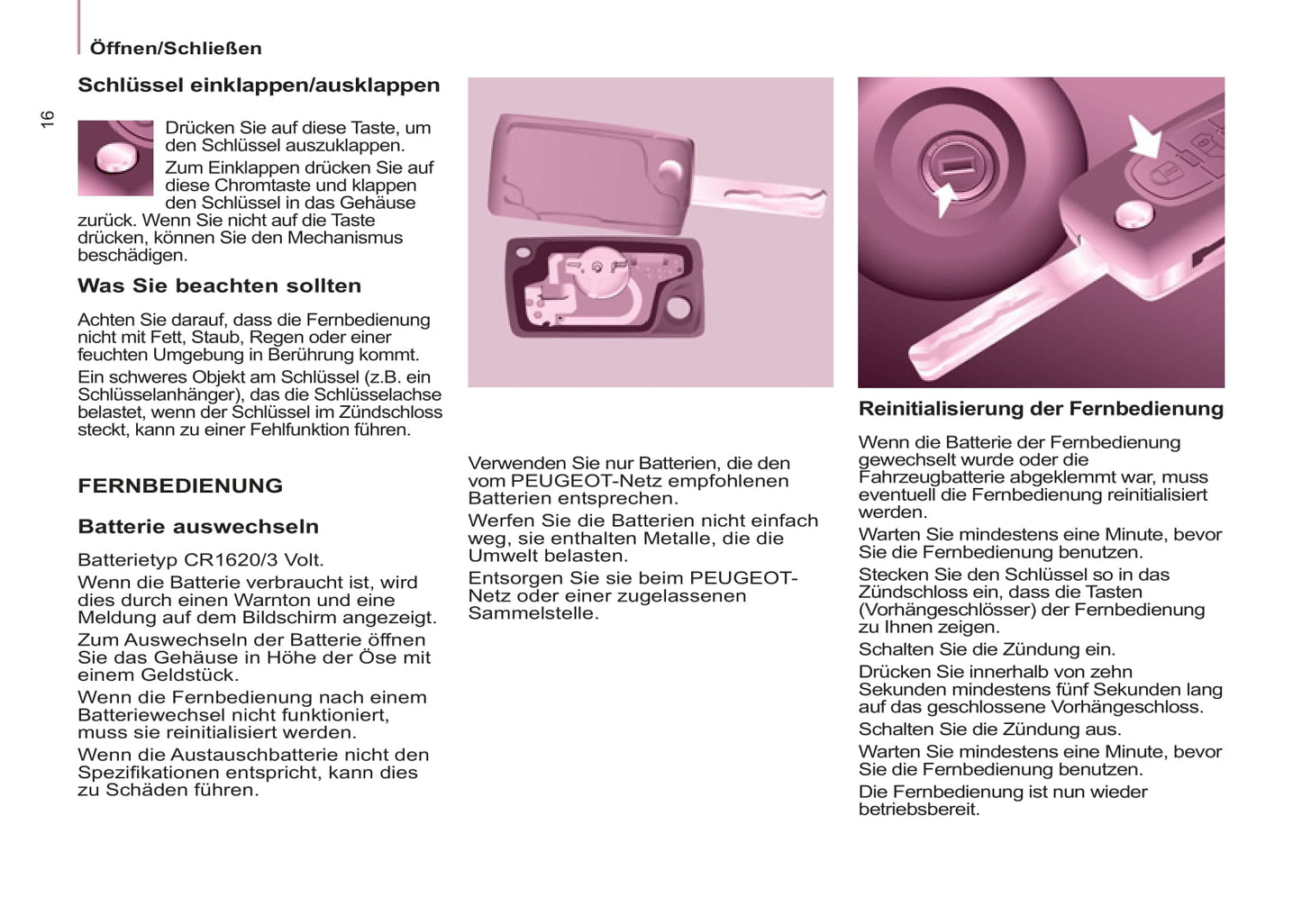 Öffnen/Schließen

16

Schlüssel einklappen/ausklappen

Drücken Sie auf diese Taste, um den Schlüssel auszuklappen.

Zum Einklappen drücken Sie auf diese Chromtaste und klappen den Schlüssel in das Gehäuse zurück. Wenn Sie nicht auf die Taste drücken, können Sie den Mechanismus beschädigen.

Was Sie beachten sollten

Achten Sie darauf, dass die Fernbedienung nicht mit Fett, Staub, Regen oder einer feuchten Umgebung in Berührung kommt.

Ein schweres Objekt am Schlüssel (z.B. ein Schlüsselanhänger), das die Schlüsselachse belastet, wenn der Schlüssel im Zündschloss steckt, kann zu einer Fehlfunktion führen.

FERNBEDIENUNG

Batterie auswechseln

Batterietyp CR1620/3 Volt.

Wenn die Batterie verbraucht ist, wird dies durch einen Warnton und eine Meldung auf dem Bildschirm angezeigt.

Zum Auswechseln der Batterie öffnen Sie das Gehäuse in Höhe der Öse mit einem Geldstück.

Wenn die Fernbedienung nach einem Batteriewechsel nicht funktioniert, muss sie reinitialisiert werden.

Wenn die Austauschbatterie nicht den Spezifikationen entspricht, kann dies zu Schäden führen.

Verwenden Sie nur Batterien, die den vom PEUGEOT-Netz empfohlenen Batterien entsprechen.

Werfen Sie die Batterien nicht einfach weg, sie enthalten Metalle, die die Umwelt belasten.

Entsorgen Sie sie beim PEUGEOT-Netz oder einer zugelassenen Sammelstelle.

Reinitialisierung der Fernbedienung

Wenn die Batterie der Fernbedienung gewechselt wurde oder die Fahrzeugbatterie abgeklemmt war, muss eventuell die Fernbedienung reinitialisiert werden.

Warten Sie mindestens eine Minute, bevor Sie die Fernbedienung benutzen.

Stecken Sie den Schlüssel so in das Zündschloss ein, dass die Tasten (Vorhängeschlösser) der Fernbedienung zu Ihnen zeigen.

Schalten Sie die Zündung ein.

Drücken Sie innerhalb von zehn Sekunden mindestens fünf Sekunden lang auf das geschlossene Vorhängeschloss.

Schalten Sie die Zündung aus.

Warten Sie mindestens eine Minute, bevor Sie die Fernbedienung benutzen.

Die Fernbedienung ist nun wieder betriebsbereit.