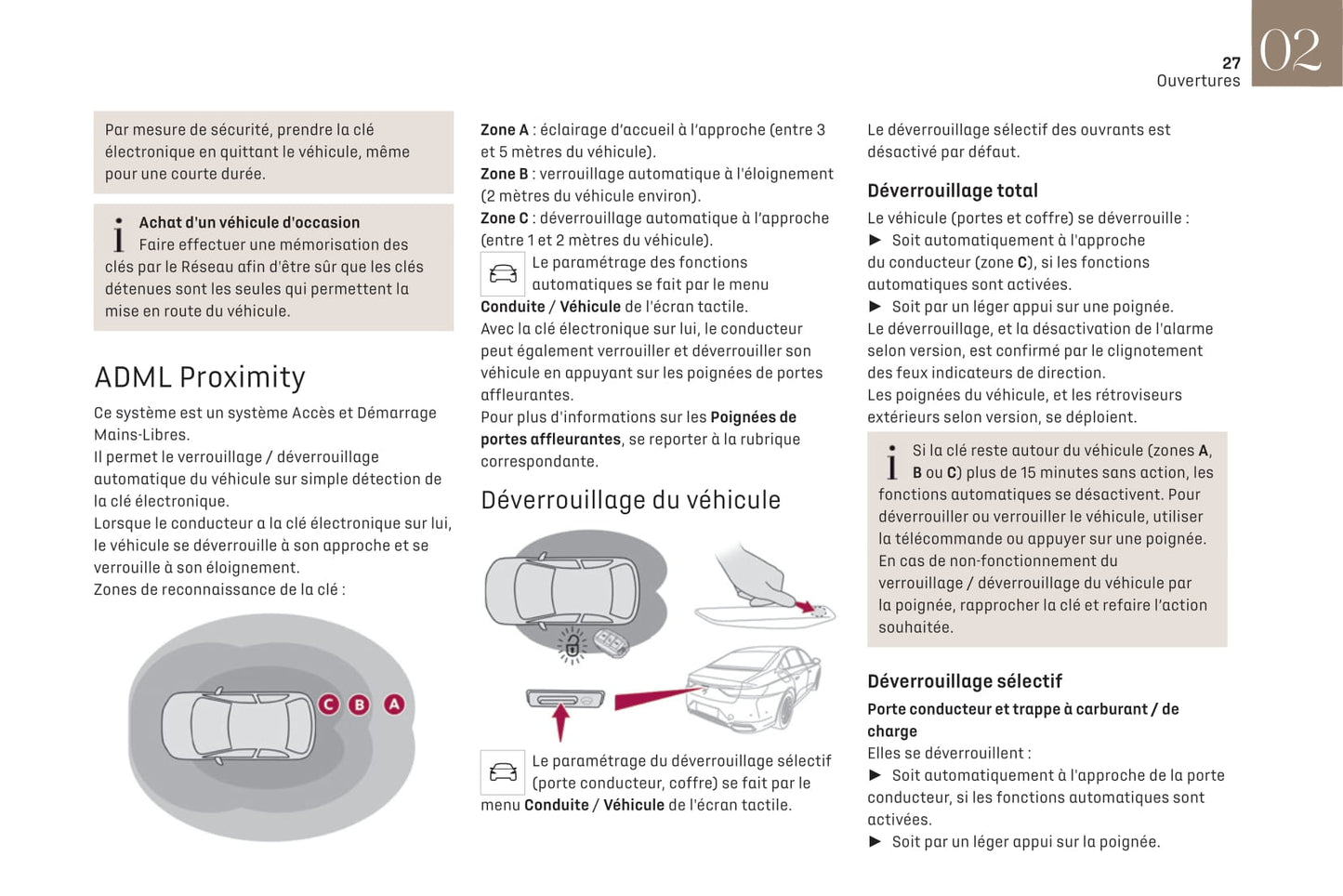 27
Ouvertures
02

Par mesure de sécurité, prendre la clé électronique en quittant le véhicule, même pour une courte durée.

Achat d'un véhicule d'occasion
Faire effectuer une mémorisation des clés par le Réseau afin d'être sûr que les clés détenues sont les seules qui permettent la mise en route du véhicule.

ADML Proximity

Ce système est un système Accès et Démarrage Mains-Libres.
Il permet le verrouillage / déverrouillage automatique du véhicule sur simple détection de la clé électronique.
Lorsque le conducteur a la clé électronique sur lui, le véhicule se déverrouille à son approche et se verrouille à son éloignement.
Zones de reconnaissance de la clé :

C B A

Zone A : éclairage d'accueil à l'approche (entre 3 et 5 mètres du véhicule).
Zone B : verrouillage automatique à l'éloignement (2 mètres du véhicule environ).
Zone C : déverrouillage automatique à l'approche (entre 1 et 2 mètres du véhicule).
Le paramétrage des fonctions automatiques se fait par le menu Conduite / Véhicule de l'écran tactile.
Avec la clé électronique sur lui, le conducteur peut également verrouiller et déverrouiller son véhicule en appuyant sur les poignées de portes affleurantes.
Pour plus d'informations sur les Poignées de portes affleurantes, se reporter à la rubrique correspondante.

Déverrouillage du véhicule

Le paramétrage du déverrouillage sélectif (porte conducteur, coffre) se fait par le menu Conduite / Véhicule de l'écran tactile.

Le déverrouillage sélectif des ouvrants est désactivé par défaut.

Déverrouillage total

Le véhicule (portes et coffre) se déverrouille :
► Soit automatiquement à l'approche du conducteur (zone C), si les fonctions automatiques sont activées.
► Soit par un léger appui sur une poignée.
Le déverrouillage, et la désactivation de l'alarme selon version, est confirmé par le clignotement des feux indicateurs de direction.
Les poignées du véhicule, et les rétroviseurs extérieurs selon version, se déploient.

Si la clé reste autour du véhicule (zones A, B ou C) plus de 15 minutes sans action, les fonctions automatiques se désactivent. Pour déverrouiller ou verrouiller le véhicule, utiliser la télécommande ou appuyer sur une poignée.
En cas de non-fonctionnement du verrouillage / déverrouillage du véhicule par la poignée, rapprocher la clé et refaire l'action souhaitée.

Déverrouillage sélectif

Porte conducteur et trappe à carburant / de charge
Elles se déverrouillent :
► Soit automatiquement à l'approche de la porte conducteur, si les fonctions automatiques sont activées.
► Soit par un léger appui sur la poignée.