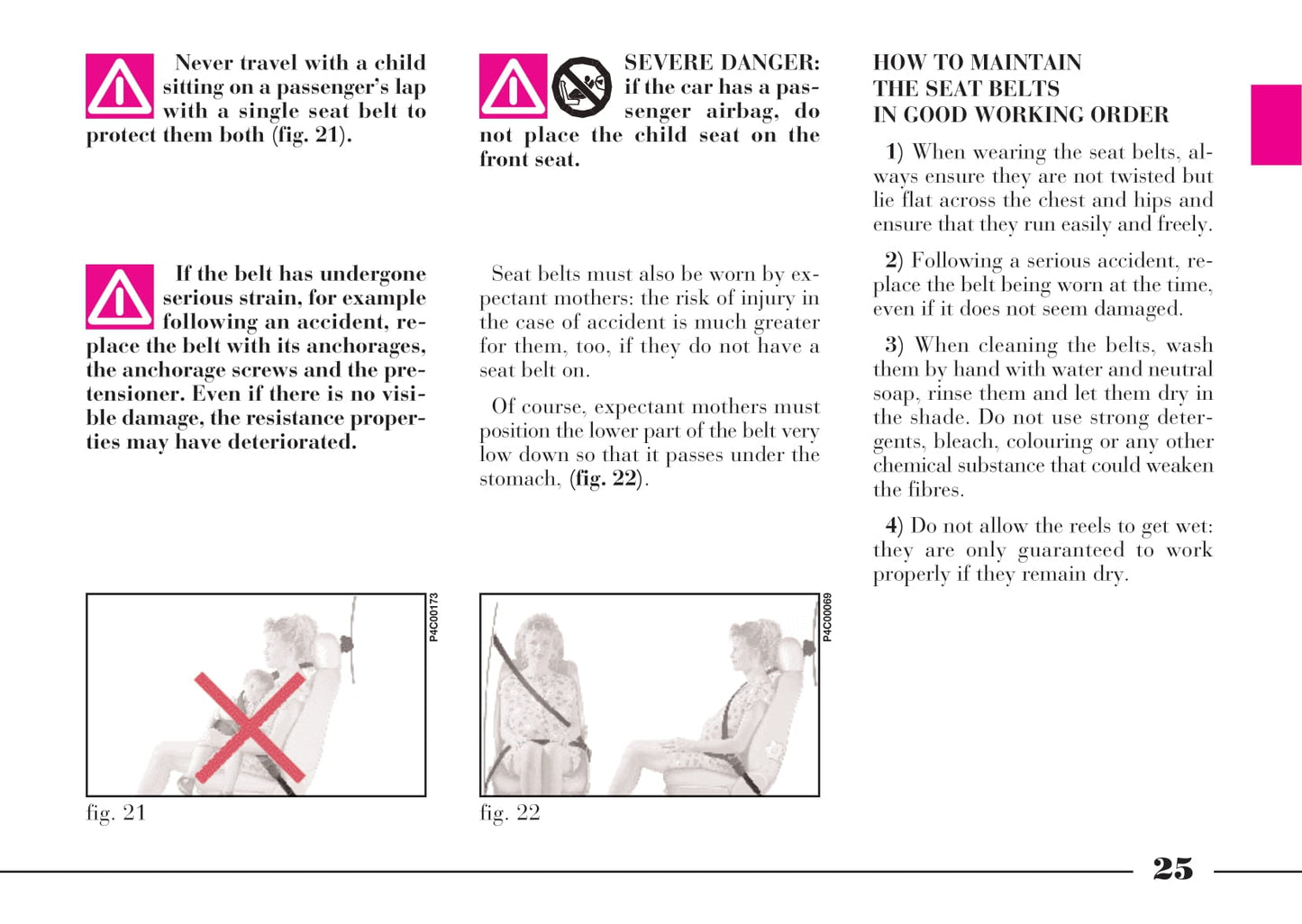 Never travel with a child sitting on a passenger's lap with a single seat belt to protect them both (fig. 21).

If the belt has undergone serious strain, for example following an accident, replace the belt with its anchorages, the anchorage screws and the pretensioner. Even if there is no visible damage, the resistance properties may have deteriorated.

P4C00173

fig. 21

SEVERE DANGER: if the car has a passenger airbag, do not place the child seat on the front seat.

Seat belts must also be worn by expectant mothers: the risk of injury in the case of accident is much greater for them, too, if they do not have a seat belt on.

Of course, expectant mothers must position the lower part of the belt very low down so that it passes under the stomach, (fig. 22).

P4C00069

fig. 22

HOW TO MAINTAIN THE SEAT BELTS IN GOOD WORKING ORDER

1) When wearing the seat belts, always ensure they are not twisted but lie flat across the chest and hips and ensure that they run easily and freely.

2) Following a serious accident, replace the belt being worn at the time, even if it does not seem damaged.

3) When cleaning the belts, wash them by hand with water and neutral soap, rinse them and let them dry in the shade. Do not use strong detergents, bleach, colouring or any other chemical substance that could weaken the fibres.

4) Do not allow the reels to get wet: they are only guaranteed to work properly if they remain dry.

25