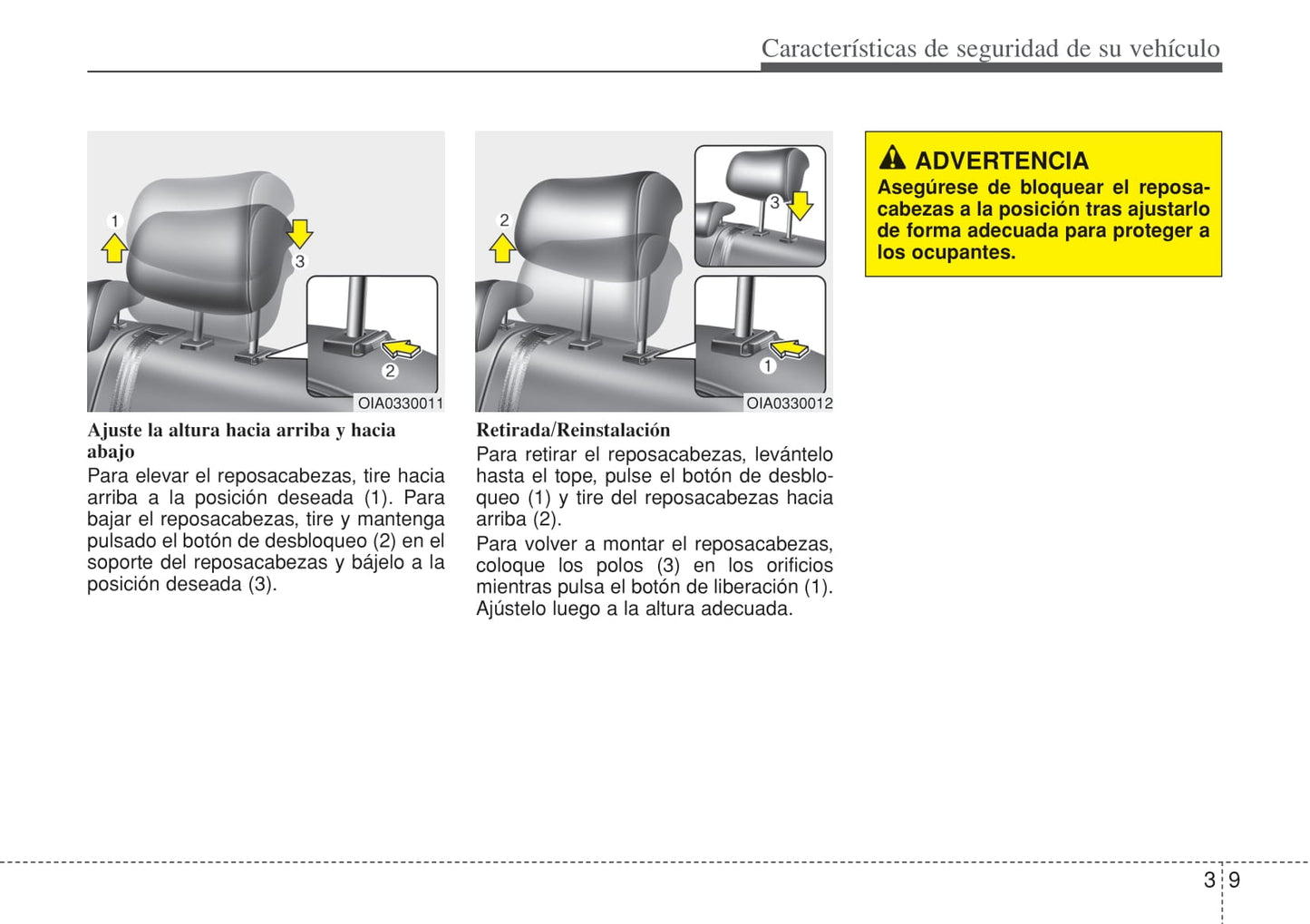 Características de seguridad de su vehículo

1

3

2

OIA0330011

Ajuste la altura hacia arriba y hacia abajo

Para elevar el reposacabezas, tire hacia arriba a la posición deseada (1). Para bajar el reposacabezas, tire y mantenga pulsado el botón de desbloqueo (2) en el soporte del reposacabezas y bájelo a la posición deseada (3).

2

3

1

OIA0330012

Retirada/Reinstalación

Para retirar el reposacabezas, levántelo hasta el tope, pulse el botón de desbloqueo (1) y tire del reposacabezas hacia arriba (2).

Para volver a montar el reposacabezas, coloque los polos (3) en los orificios mientras pulsa el botón de liberación (1). Ajústelo luego a la altura adecuada.

ADVERTENCIA

Asegúrese de bloquear el reposacabezas a la posición tras ajustarlo de forma adecuada para proteger a los ocupantes.

3 9