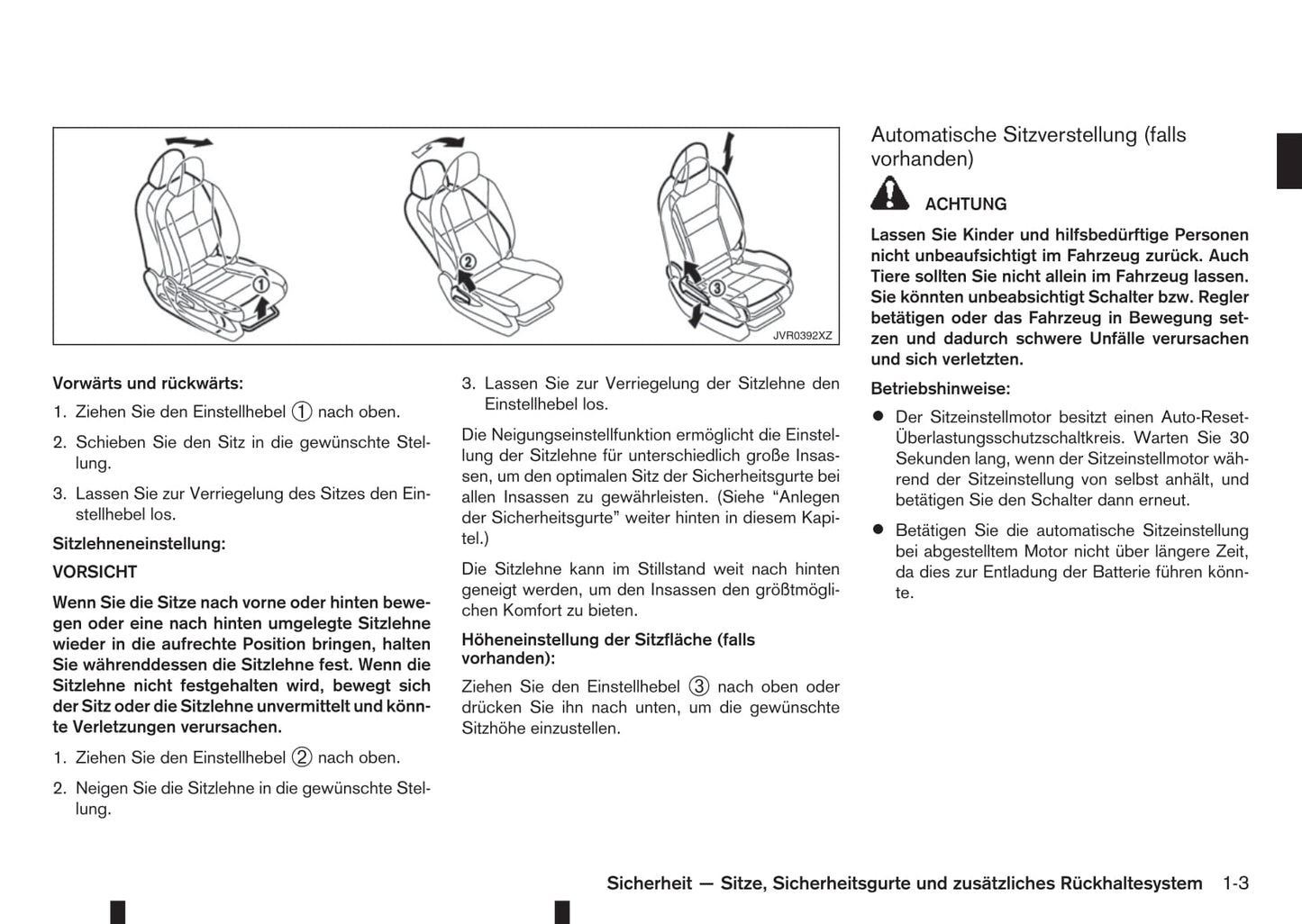 ①
②
③
JVR0392XZ

Vorwärts und rückwärts:

1. Ziehen Sie den Einstellhebel ① nach oben.

2. Schieben Sie den Sitz in die gewünschte Stellung.

3. Lassen Sie zur Verriegelung des Sitzes den Einstellhebel los.

Sitzlehneneinstellung:

VORSICHT

Wenn Sie die Sitze nach vorne oder hinten bewegen oder eine nach hinten umgelegte Sitzlehne wieder in die aufrechte Position bringen, halten Sie währenddessen die Sitzlehne fest. Wenn die Sitzlehne nicht festgehalten wird, bewegt sich der Sitz oder die Sitzlehne unvermittelt und könnte Verletzungen verursachen.

1. Ziehen Sie den Einstellhebel ② nach oben.

2. Neigen Sie die Sitzlehne in die gewünschte Stellung.

3. Lassen Sie zur Verriegelung der Sitzlehne den Einstellhebel los.

Die Neigungseinstellfunktion ermöglicht die Einstellung der Sitzlehne für unterschiedlich große Insassen, um den optimalen Sitz der Sicherheitsgurte bei allen Insassen zu gewährleisten. (Siehe “Anlegen der Sicherheitsgurte” weiter hinten in diesem Kapitel.)

Die Sitzlehne kann im Stillstand weit nach hinten geneigt werden, um den Insassen den größtmöglichen Komfort zu bieten.

Höheneinstellung der Sitzfläche (falls vorhanden):

Ziehen Sie den Einstellhebel ③ nach oben oder drücken Sie ihn nach unten, um die gewünschte Sitzhöhe einzustellen.

Automatische Sitzverstellung (falls vorhanden)

ACHTUNG

Lassen Sie Kinder und hilfsbedürftige Personen nicht unbeaufsichtigt im Fahrzeug zurück. Auch Tiere sollten Sie nicht allein im Fahrzeug lassen. Sie könnten unbeabsichtigt Schalter bzw. Regler betätigen oder das Fahrzeug in Bewegung setzen und dadurch schwere Unfälle verursachen und sich verletzten.

Betriebshinweise:

● Der Sitzeinstellmotor besitzt einen Auto-Reset-Überlastungsschutzschaltkreis. Warten Sie 30 Sekunden lang, wenn der Sitzeinstellmotor während der Sitzeinstellung von selbst anhält, und betätigen Sie den Schalter dann erneut.

● Betätigen Sie die automatische Sitzeinstellung bei abgestelltem Motor nicht über längere Zeit, da dies zur Entladung der Batterie führen könnte.

Sicherheit — Sitze, Sicherheitsgurte und zusätzliches Rückhaltesystem 1-3