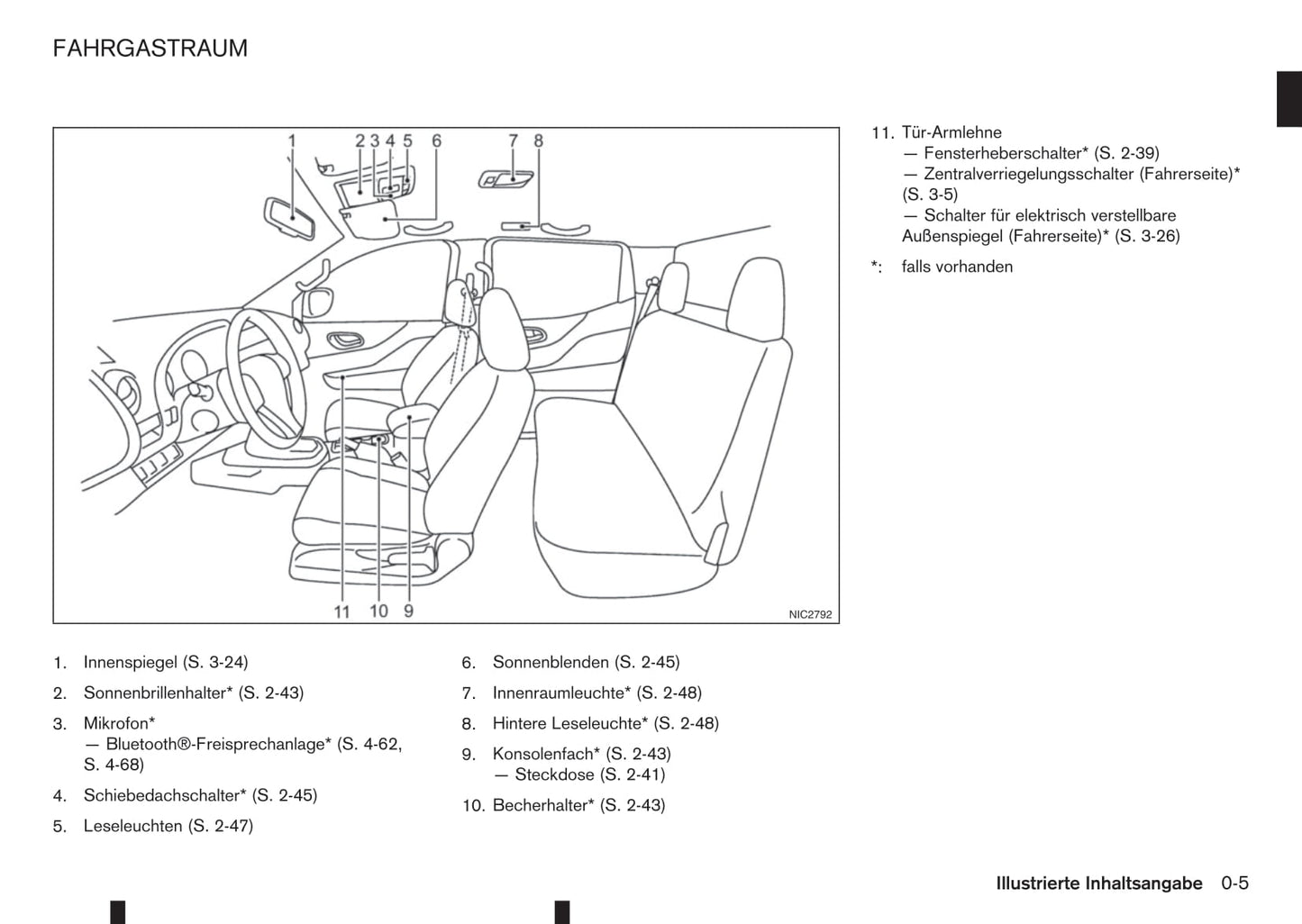 FAHRGASTRAUM

1 2 3 4 5 6 7 8

11 10 9

NIC2792

1. Innenspiegel (S. 3-24)

2. Sonnenbrillenhalter* (S. 2-43)

3. Mikrofon*
— Bluetooth®-Freisprechanlage* (S. 4-62, S. 4-68)

4. Schiebedachschalter* (S. 2-45)

5. Leseleuchten (S. 2-47)

6. Sonnenblenden (S. 2-45)

7. Innenraumleuchte* (S. 2-48)

8. Hintere Leseleuchte* (S. 2-48)

9. Konsolenfach* (S. 2-43)
— Steckdose (S. 2-41)

10. Becherhalter* (S. 2-43)

11. Tür-Armlehne
— Fensterheberschalter* (S. 2-39)
— Zentralverriegelungsschalter (Fahrerseite)* (S. 3-5)
— Schalter für elektrisch verstellbare Außenspiegel (Fahrerseite)* (S. 3-26)

*: falls vorhanden

Illustrierte Inhaltsangabe 0-5