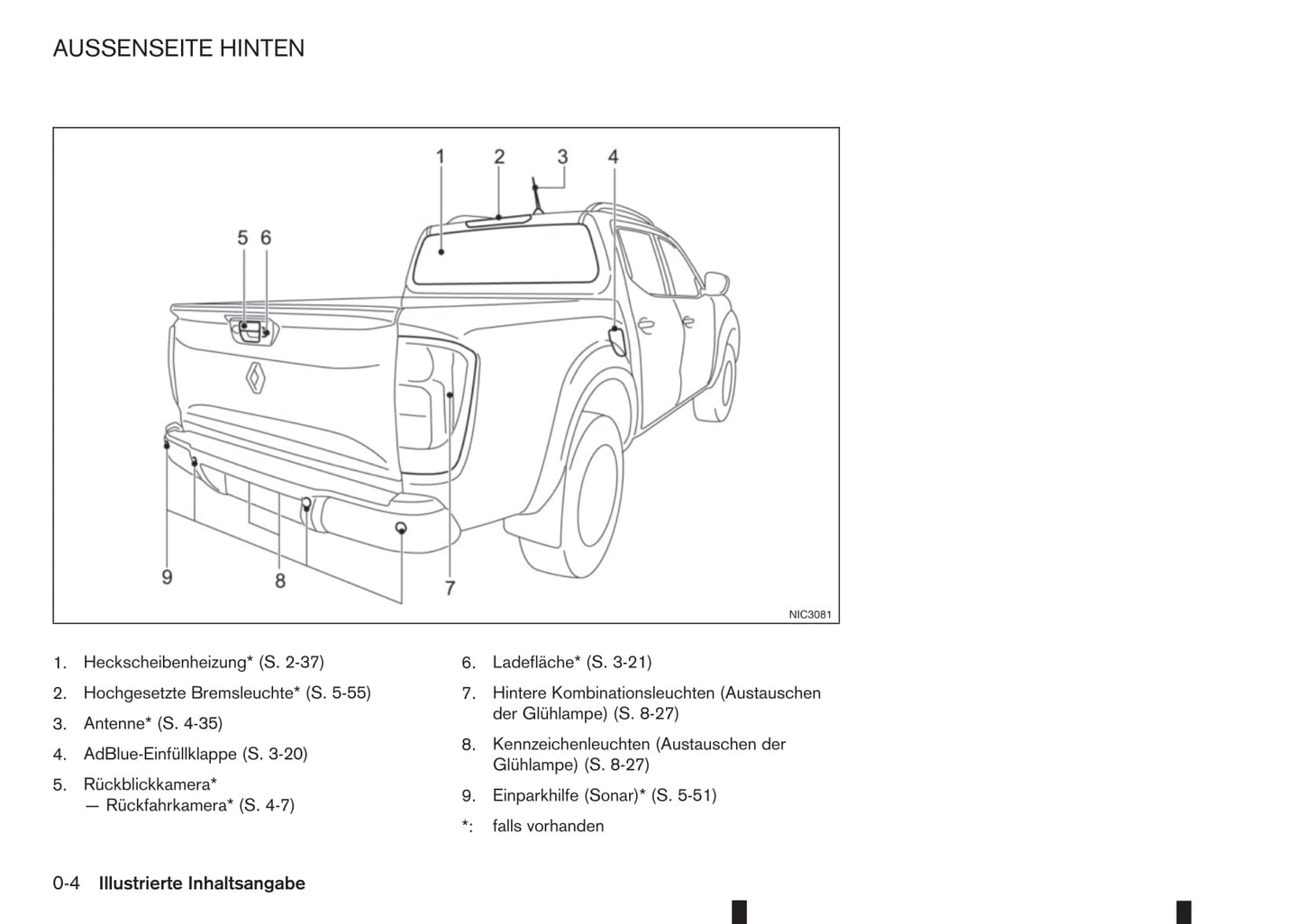 AUSSENSEITE HINTEN

1
2
3
4
5 6
9
8
7
NIC3081

1. Heckscheibenheizung* (S. 2-37)

2. Hochgesetzte Bremsleuchte* (S. 5-55)

3. Antenne* (S. 4-35)

4. AdBlue-Einfüllklappe (S. 3-20)

5. Rückblickkamera*
— Rückfahrkamera* (S. 4-7)

6. Ladefläche* (S. 3-21)

7. Hintere Kombinationsleuchten (Austauschen der Glühlampe) (S. 8-27)

8. Kennzeichenleuchten (Austauschen der Glühlampe) (S. 8-27)

9. Einparkhilfe (Sonar)* (S. 5-51)

*: falls vorhanden

0-4 Illustrierte Inhaltsangabe