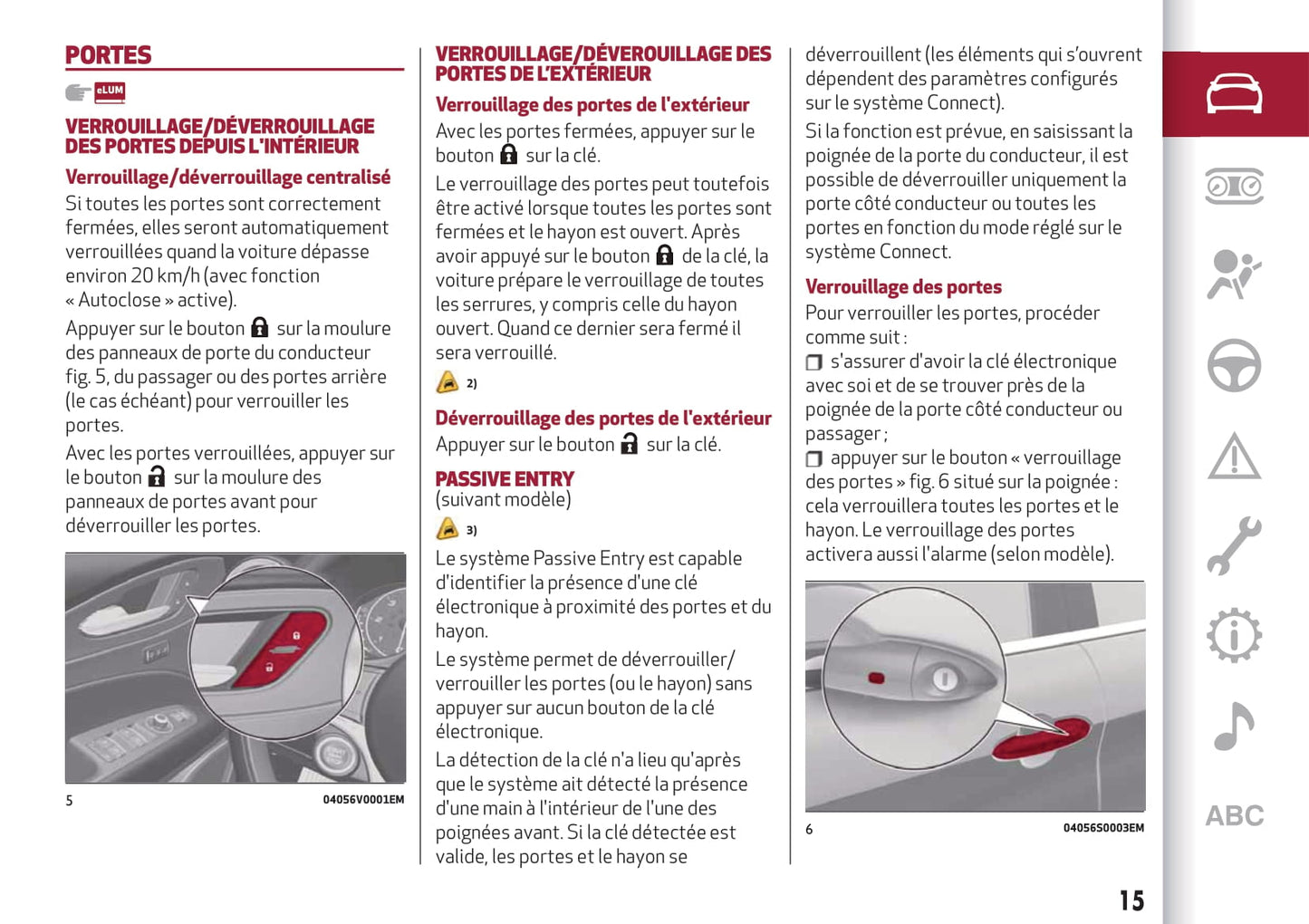 PORTES

eLUM

VERROUILLAGE/DÉVERROUILLAGE DES PORTES DEPUIS L'INTÉRIEUR

Verrouillage/déverrouillage centralisé

Si toutes les portes sont correctement fermées, elles seront automatiquement verrouillées quand la voiture dépasse environ 20 km/h (avec fonction « Autoclose » active).

Appuyer sur le bouton sur la moulure des panneaux de porte du conducteur fig. 5, du passager ou des portes arrière (le cas échéant) pour verrouiller les portes.

Avec les portes verrouillées, appuyer sur le bouton sur la moulure des panneaux de portes avant pour déverrouiller les portes.

5 04056V0001EM

VERROUILLAGE/DÉVEROUILLAGE DES PORTES DE L'EXTÉRIEUR

Verrouillage des portes de l'extérieur

Avec les portes fermées, appuyer sur le bouton sur la clé.

Le verrouillage des portes peut toutefois être activé lorsque toutes les portes sont fermées et le hayon est ouvert. Après avoir appuyé sur le bouton de la clé, la voiture prépare le verrouillage de toutes les serrures, y compris celle du hayon ouvert. Quand ce dernier sera fermé il sera verrouillé.

2)

Déverrouillage des portes de l'extérieur

Appuyer sur le bouton sur la clé.

PASSIVE ENTRY
(suivant modèle)

3)

Le système Passive Entry est capable d'identifier la présence d'une clé électronique à proximité des portes et du hayon.

Le système permet de déverrouiller/verrouiller les portes (ou le hayon) sans appuyer sur aucun bouton de la clé électronique.

La détection de la clé n'a lieu qu'après que le système ait détecté la présence d'une main à l'intérieur de l'une des poignées avant. Si la clé détectée est valide, les portes et le hayon se déverrouillent (les éléments qui s'ouvrent dépendent des paramètres configurés sur le système Connect).

Si la fonction est prévue, en saisissant la poignée de la porte du conducteur, il est possible de déverrouiller uniquement la porte côté conducteur ou toutes les portes en fonction du mode réglé sur le système Connect.

Verrouillage des portes

Pour verrouiller les portes, procéder comme suit :

❒ s'assurer d'avoir la clé électronique avec soi et de se trouver près de la poignée de la porte côté conducteur ou passager ;

❒ appuyer sur le bouton « verrouillage des portes » fig. 6 situé sur la poignée : cela verrouillera toutes les portes et le hayon. Le verrouillage des portes activera aussi l'alarme (selon modèle).

6 04056S0003EM

15

ABC