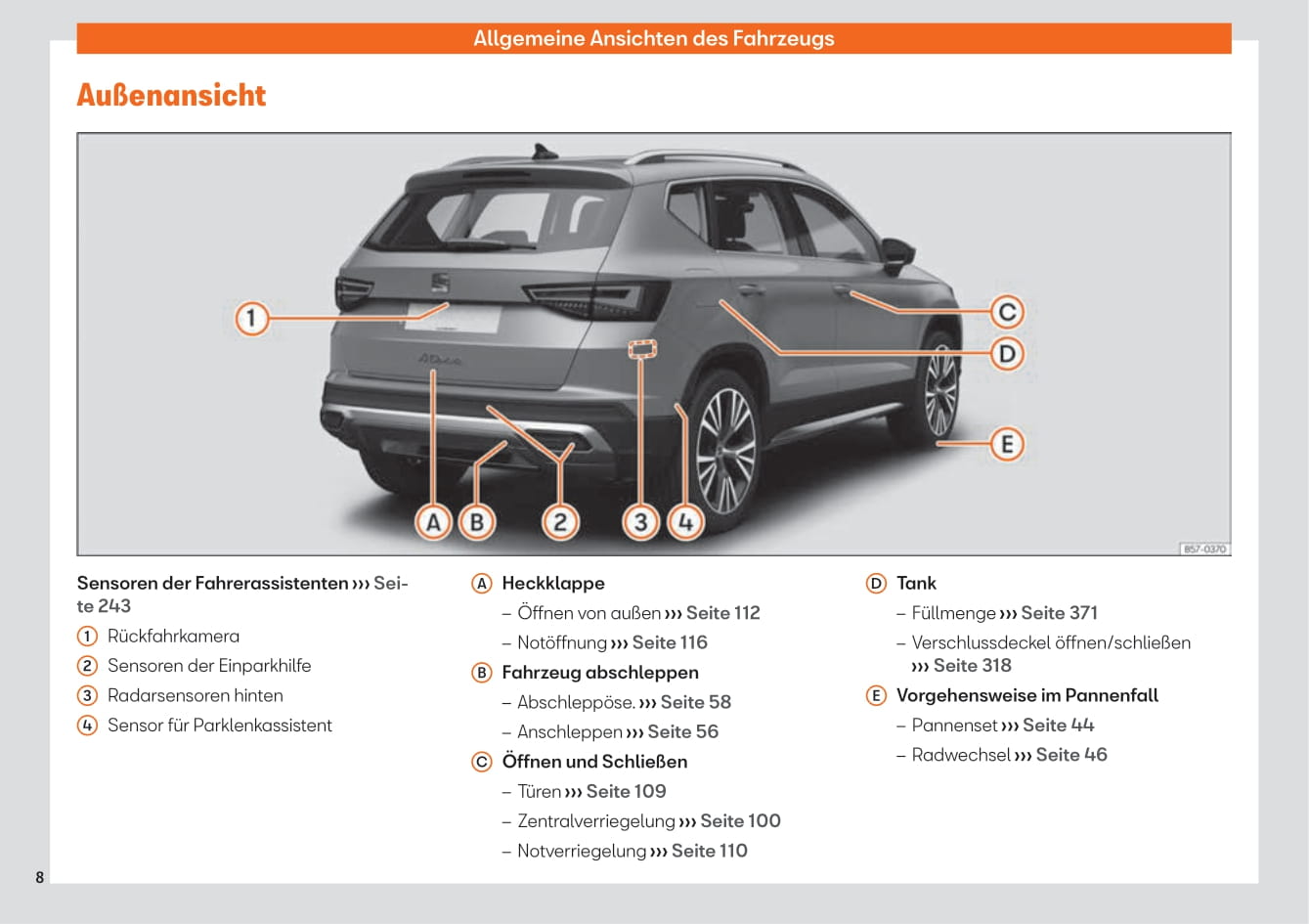 Allgemeine Ansichten des Fahrzeugs

Außenansicht

1

C

D

E

A B 2 3 4

B57-0370

Sensoren der Fahrerassistenten ››› Seite 243

1 Rückfahrkamera

2 Sensoren der Einparkhilfe

3 Radarsensoren hinten

4 Sensor für Parklenkassistent

A Heckklappe

– Öffnen von außen ››› Seite 112

– Notöffnung ››› Seite 116

B Fahrzeug abschleppen

– Abschleppöse. ››› Seite 58

– Anschleppen ››› Seite 56

C Öffnen und Schließen

– Türen ››› Seite 109

– Zentralverriegelung ››› Seite 100

– Notverriegelung ››› Seite 110

D Tank

– Füllmenge ››› Seite 371

– Verschlussdeckel öffnen/schließen ››› Seite 318

E Vorgehensweise im Pannenfall

– Pannenset ››› Seite 44

– Radwechsel ››› Seite 46

8