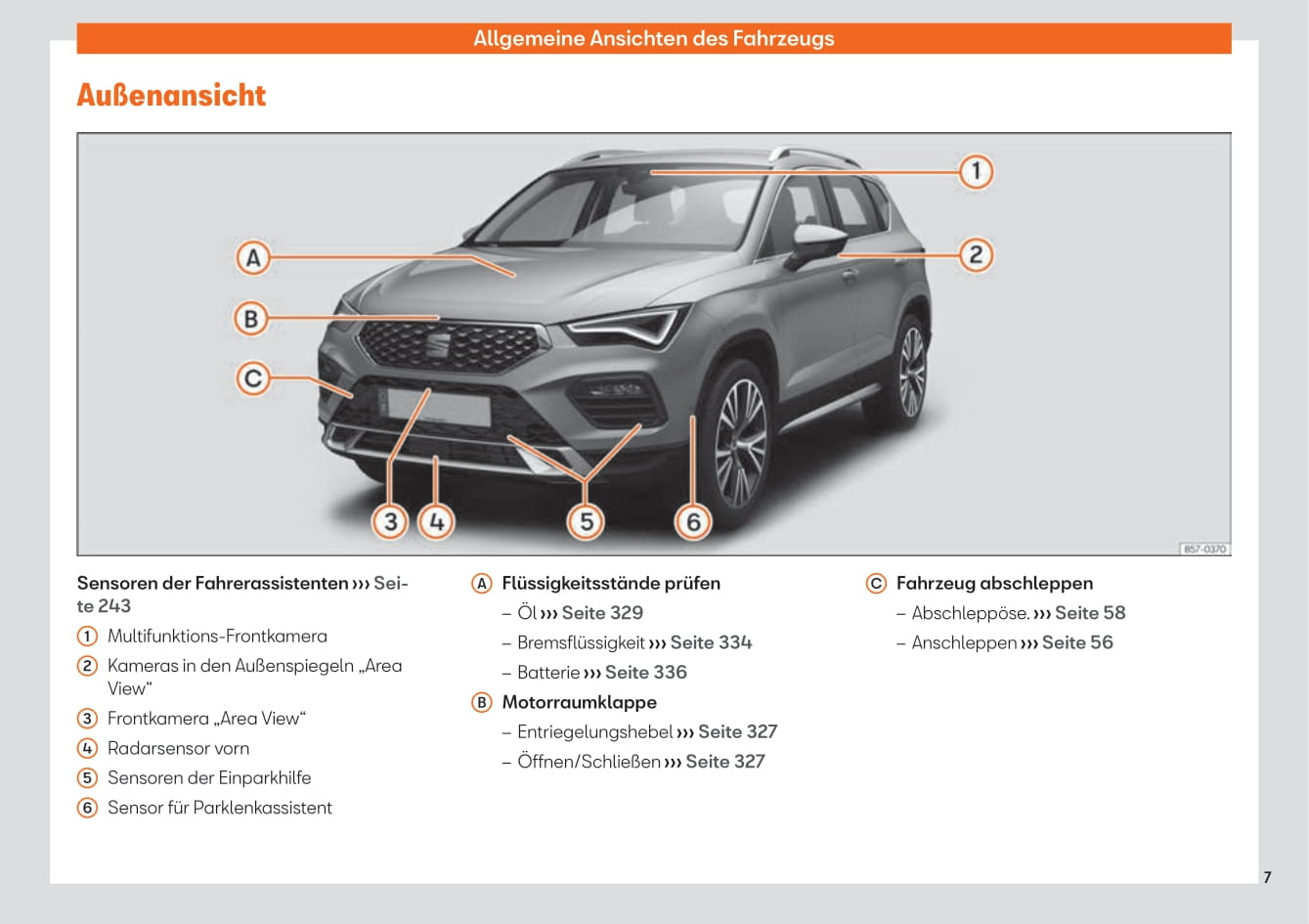 Allgemeine Ansichten des Fahrzeugs

Außenansicht

1
2
A
B
C
3
4
5
6
B57-0370

Sensoren der Fahrerassistenten ››› Seite 243

1 Multifunktions-Frontkamera

2 Kameras in den Außenspiegeln „Area View“

3 Frontkamera „Area View“

4 Radarsensor vorn

5 Sensoren der Einparkhilfe

6 Sensor für Parklenkassistent

A Flüssigkeitsstände prüfen

– Öl ››› Seite 329

– Bremsflüssigkeit ››› Seite 334

– Batterie ››› Seite 336

B Motorraumklappe

– Entriegelungshebel ››› Seite 327

– Öffnen/Schließen ››› Seite 327

C Fahrzeug abschleppen

– Abschleppöse. ››› Seite 58

– Anschleppen ››› Seite 56

7