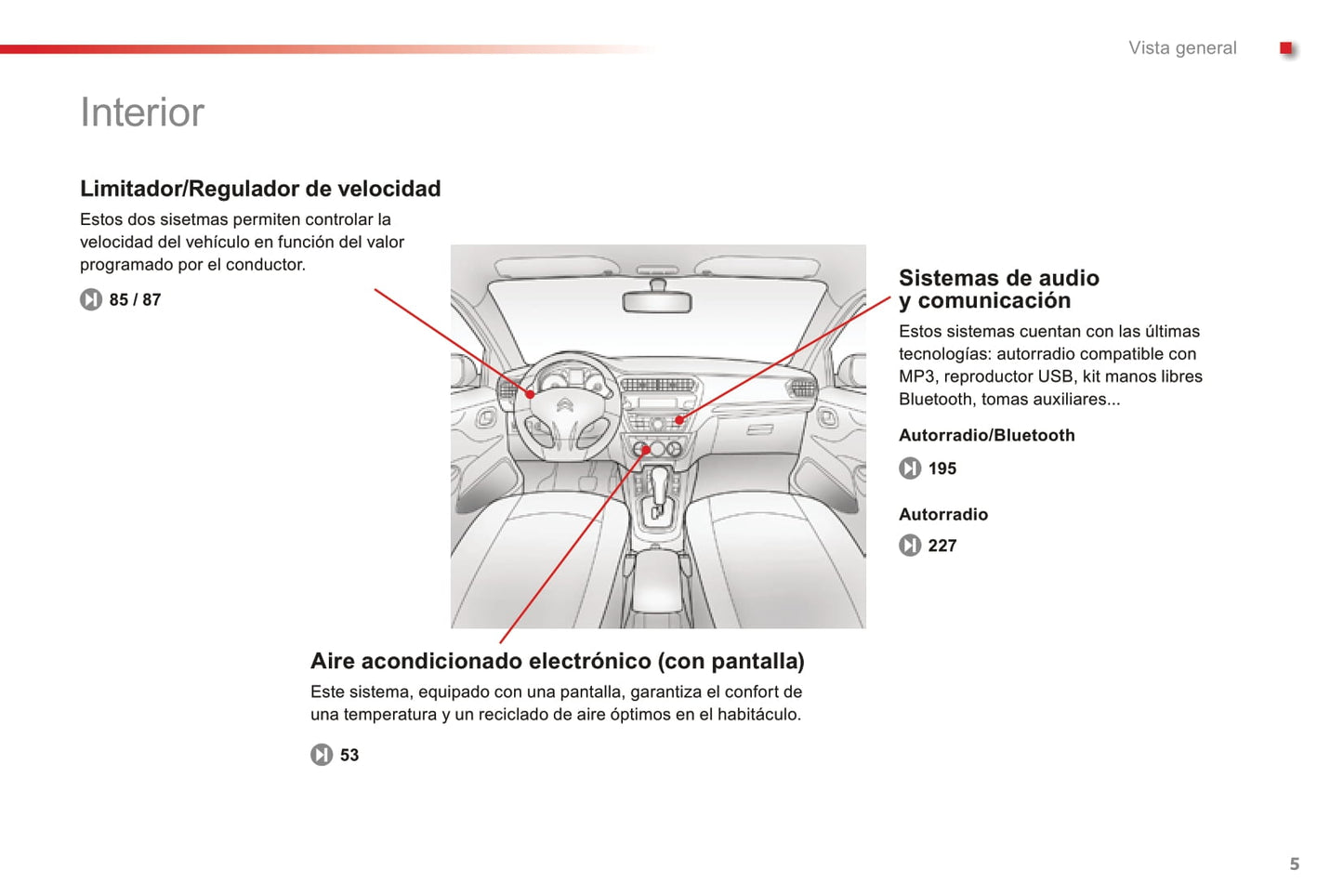 Vista general

Interior

Limitador/Regulador de velocidad

Estos dos sisetmas permiten controlar la velocidad del vehículo en función del valor programado por el conductor.

85 / 87

Sistemas de audio y comunicación

Estos sistemas cuentan con las últimas tecnologías: autorradio compatible con MP3, reproductor USB, kit manos libres Bluetooth, tomas auxiliares...

Autorradio/Bluetooth

195

Autorradio

227

Aire acondicionado electrónico (con pantalla)

Este sistema, equipado con una pantalla, garantiza el confort de una temperatura y un reciclado de aire óptimos en el habitáculo.

53

5