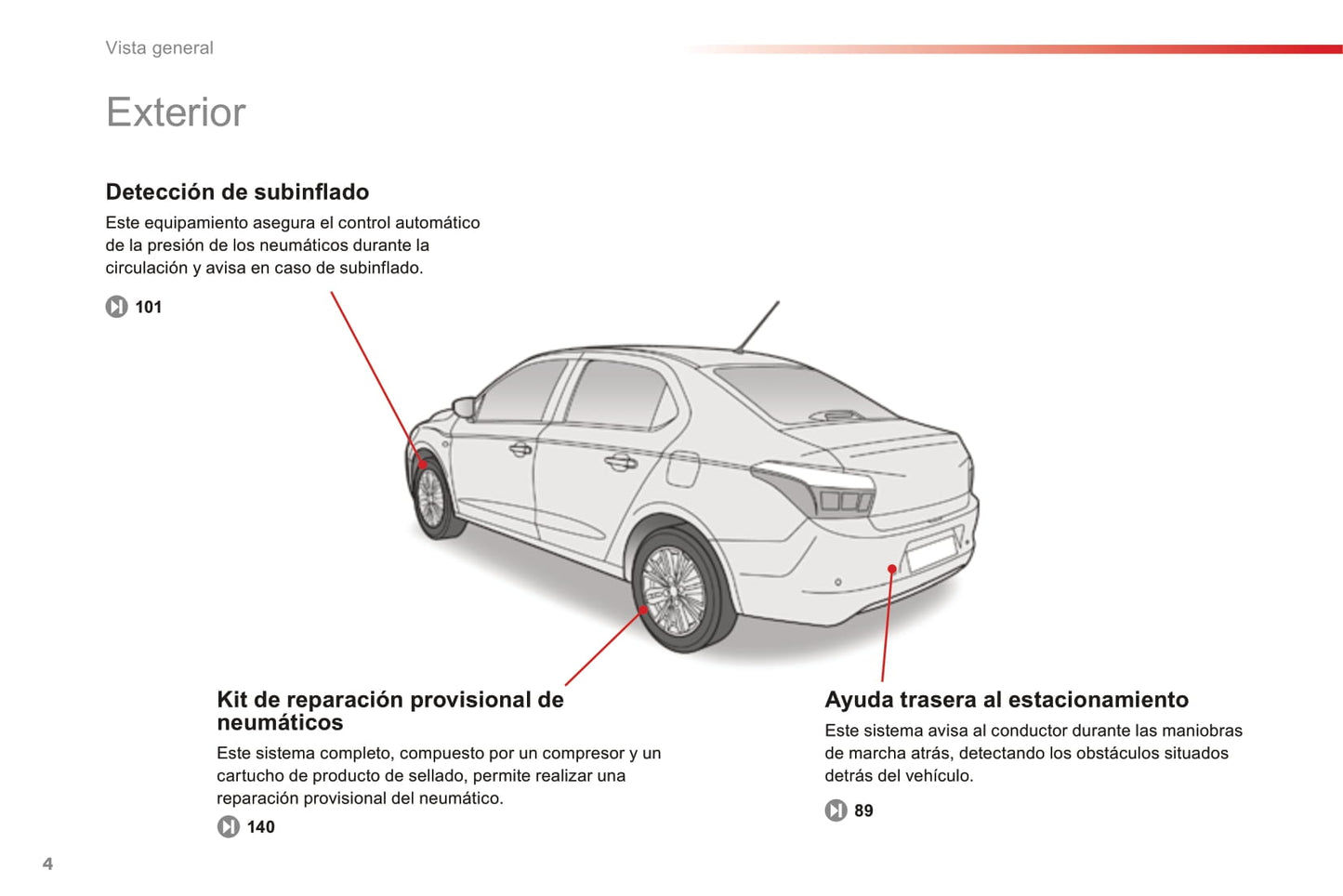 Vista general

Exterior

Detección de subinflado

Este equipamiento asegura el control automático de la presión de los neumáticos durante la circulación y avisa en caso de subinflado.

101

Kit de reparación provisional de neumáticos

Este sistema completo, compuesto por un compresor y un cartucho de producto de sellado, permite realizar una reparación provisional del neumático.

140

Ayuda trasera al estacionamiento

Este sistema avisa al conductor durante las maniobras de marcha atrás, detectando los obstáculos situados detrás del vehículo.

89

4