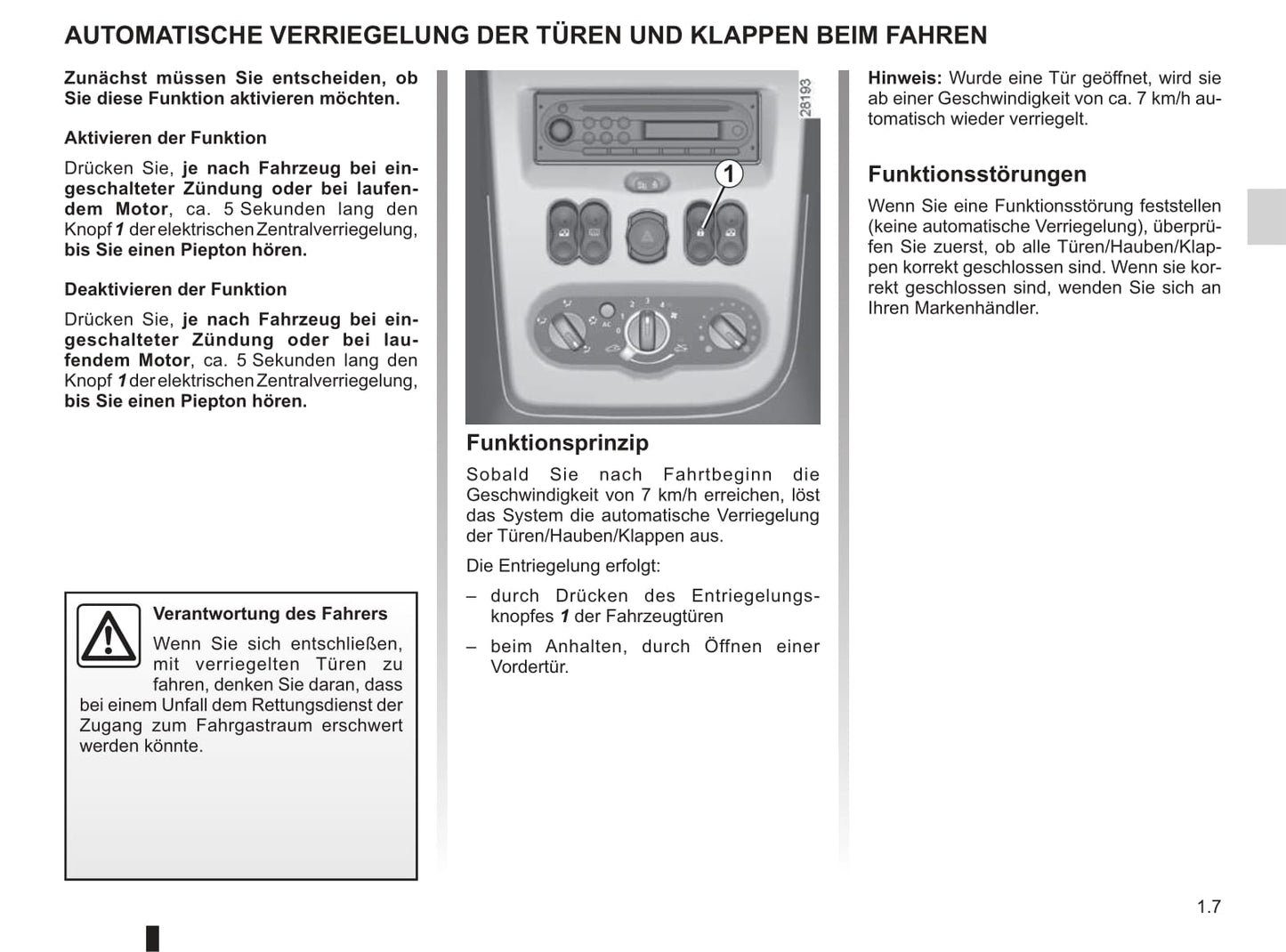 AUTOMATISCHE VERRIEGELUNG DER TÜREN UND KLAPPEN BEIM FAHREN

Zunächst müssen Sie entscheiden, ob Sie diese Funktion aktivieren möchten.

Aktivieren der Funktion

Drücken Sie, je nach Fahrzeug bei eingeschalteter Zündung oder bei laufendem Motor, ca. 5 Sekunden lang den Knopf 1 der elektrischen Zentralverriegelung, bis Sie einen Piepton hören.

Deaktivieren der Funktion

Drücken Sie, je nach Fahrzeug bei eingeschalteter Zündung oder bei laufendem Motor, ca. 5 Sekunden lang den Knopf 1 der elektrischen Zentralverriegelung, bis Sie einen Piepton hören.

Verantwortung des Fahrers

Wenn Sie sich entschließen, mit verriegelten Türen zu fahren, denken Sie daran, dass bei einem Unfall dem Rettungsdienst der Zugang zum Fahrgastraum erschwert werden könnte.

28193

1

Funktionsprinzip

Sobald Sie nach Fahrtbeginn die Geschwindigkeit von 7 km/h erreichen, löst das System die automatische Verriegelung der Türen/Hauben/Klappen aus.

Die Entriegelung erfolgt:

– durch Drücken des Entriegelungsknopfes 1 der Fahrzeugtüren

– beim Anhalten, durch Öffnen einer Vordertür.

Hinweis: Wurde eine Tür geöffnet, wird sie ab einer Geschwindigkeit von ca. 7 km/h automatisch wieder verriegelt.

Funktionsstörungen

Wenn Sie eine Funktionsstörung feststellen (keine automatische Verriegelung), überprüfen Sie zuerst, ob alle Türen/Hauben/Klappen korrekt geschlossen sind. Wenn sie korrekt geschlossen sind, wenden Sie sich an Ihren Markenhändler.

1.7