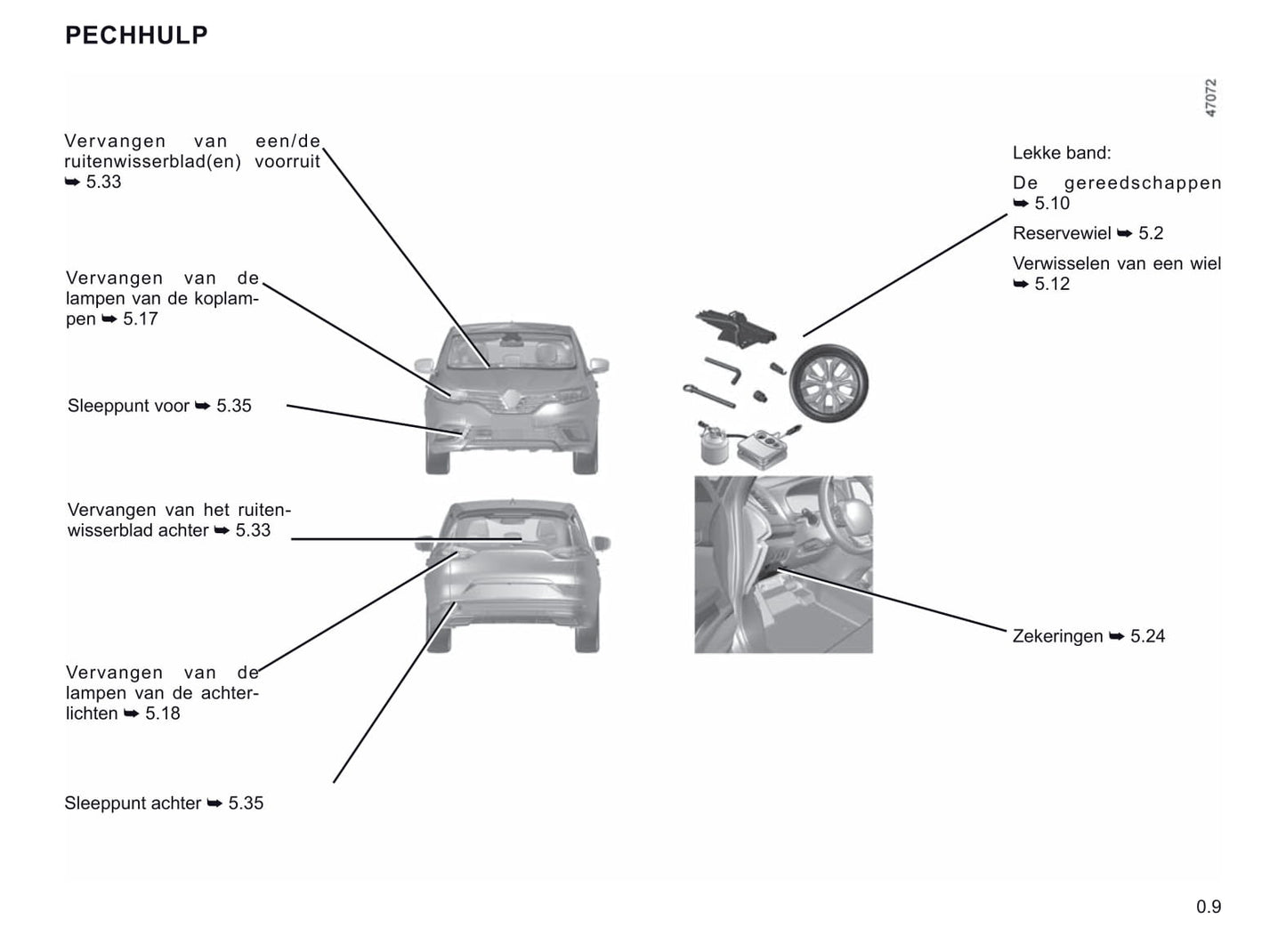 PECHHULP

47072

Vervangen van een/de ruitenwisserblad(en) voorruit ➥ 5.33

Vervangen van de lampen van de koplampen ➥ 5.17

Sleeppunt voor ➥ 5.35

Vervangen van het ruitenwisserblad achter ➥ 5.33

Vervangen van de lampen van de achterlichten ➥ 5.18

Sleeppunt achter ➥ 5.35

Lekke band:

De gereedschappen ➥ 5.10

Reservewiel ➥ 5.2

Verwisselen van een wiel ➥ 5.12

Zekeringen ➥ 5.24

0.9