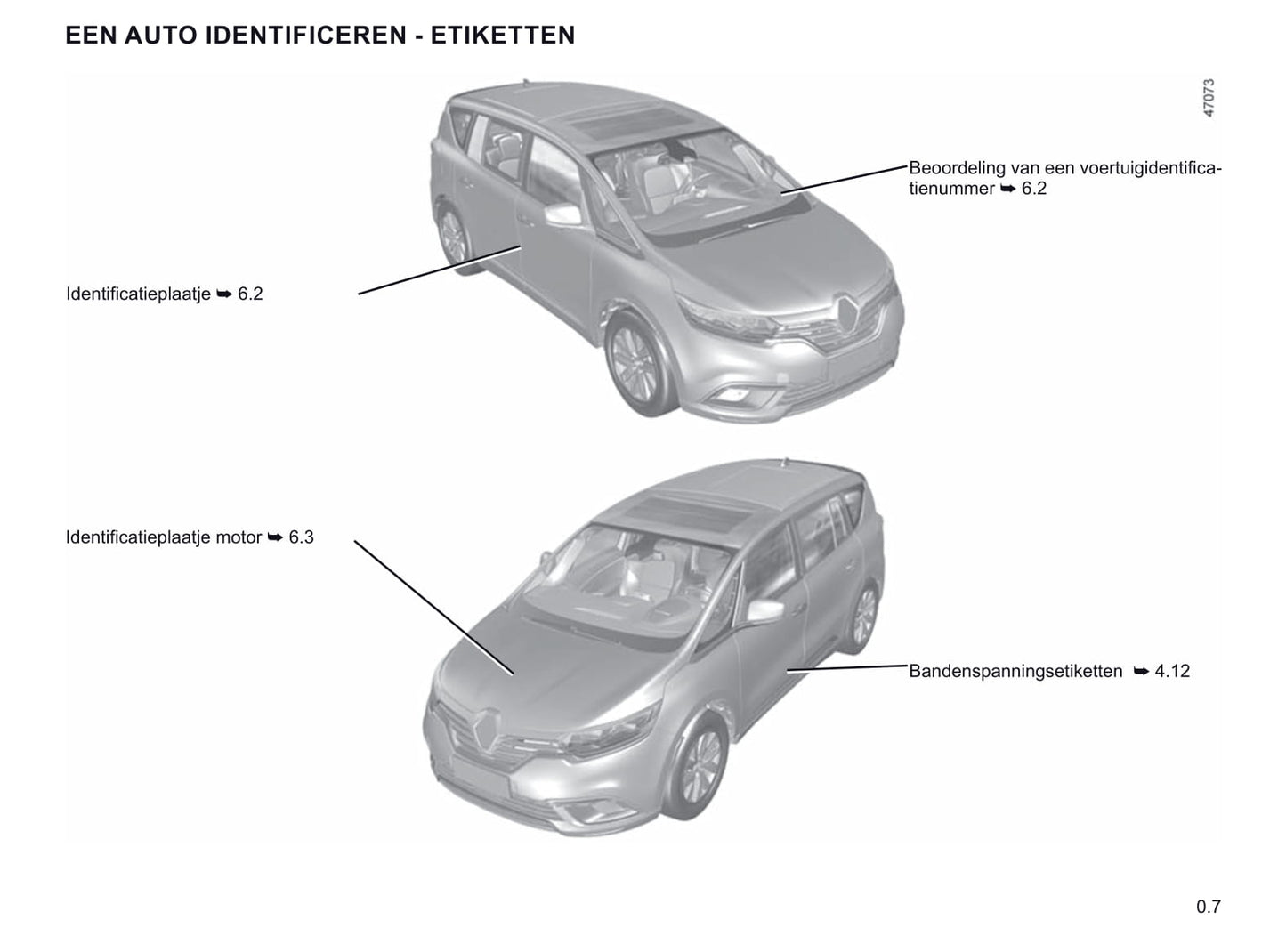 EEN AUTO IDENTIFICEREN - ETIKETTEN

47073

Beoordeling van een voertuigidentificatienummer ➥ 6.2

Identificatieplaatje ➥ 6.2

Identificatieplaatje motor ➥ 6.3

Bandenspanningsetiketten ➥ 4.12

0.7