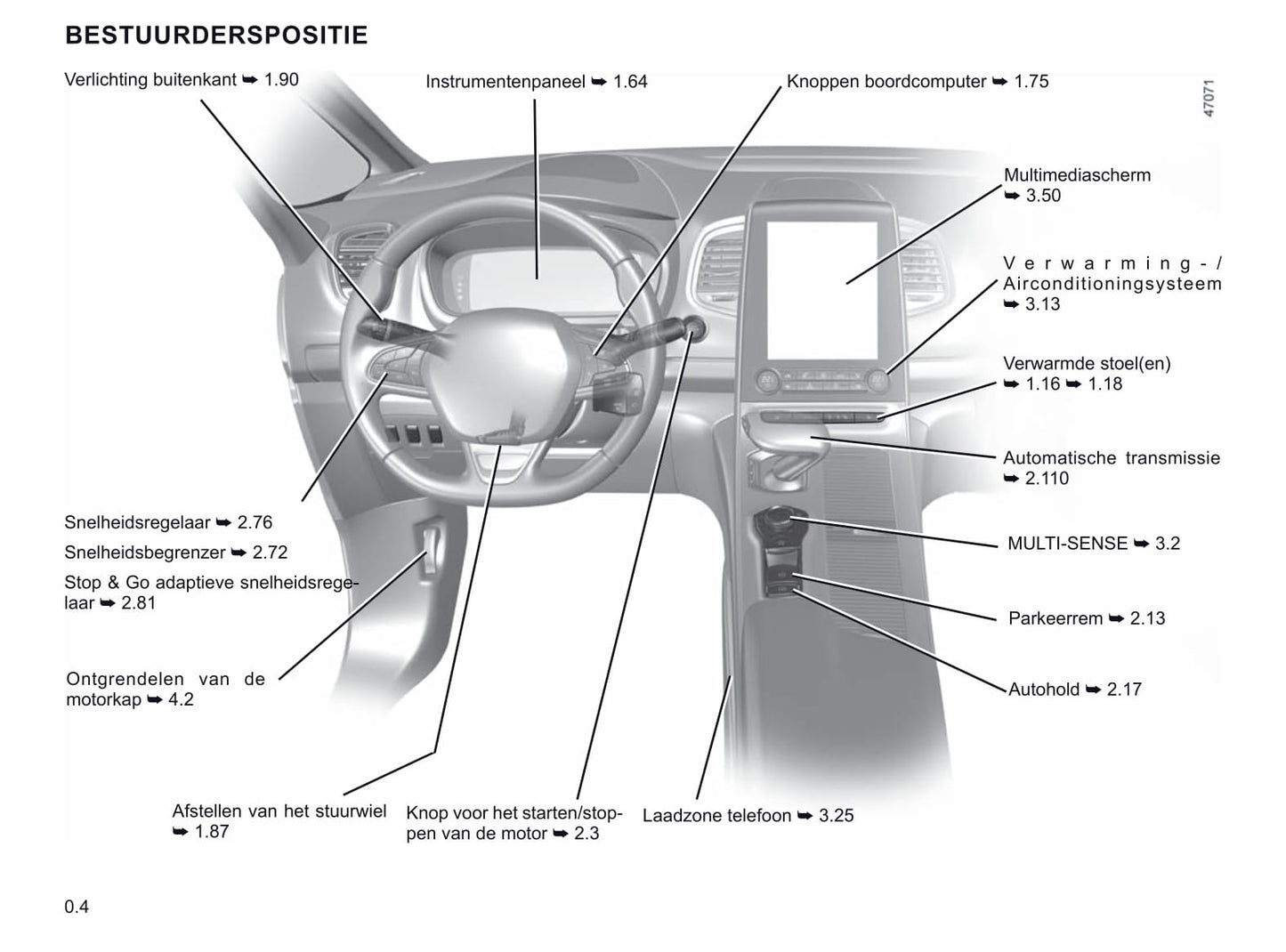 BESTUURDERSPOSITIE

Verlichting buitenkant ➥ 1.90

Instrumentenpaneel ➥ 1.64

Knoppen boordcomputer ➥ 1.75

47071

Multimediascherm ➥ 3.50

Verwarming-/Airconditioningsysteem ➥ 3.13

Verwarmde stoel(en) ➥ 1.16 ➥ 1.18

Automatische transmissie ➥ 2.110

MULTI-SENSE ➥ 3.2

Parkeerrem ➥ 2.13

Autohold ➥ 2.17

Snelheidsregelaar ➥ 2.76

Snelheidsbegrenzer ➥ 2.72

Stop & Go adaptieve snelheidsregelaar ➥ 2.81

Ontgrendelen van de motorkap ➥ 4.2

Afstellen van het stuurwiel ➥ 1.87

Knop voor het starten/stoppen van de motor ➥ 2.3

Laadzone telefoon ➥ 3.25

0.4