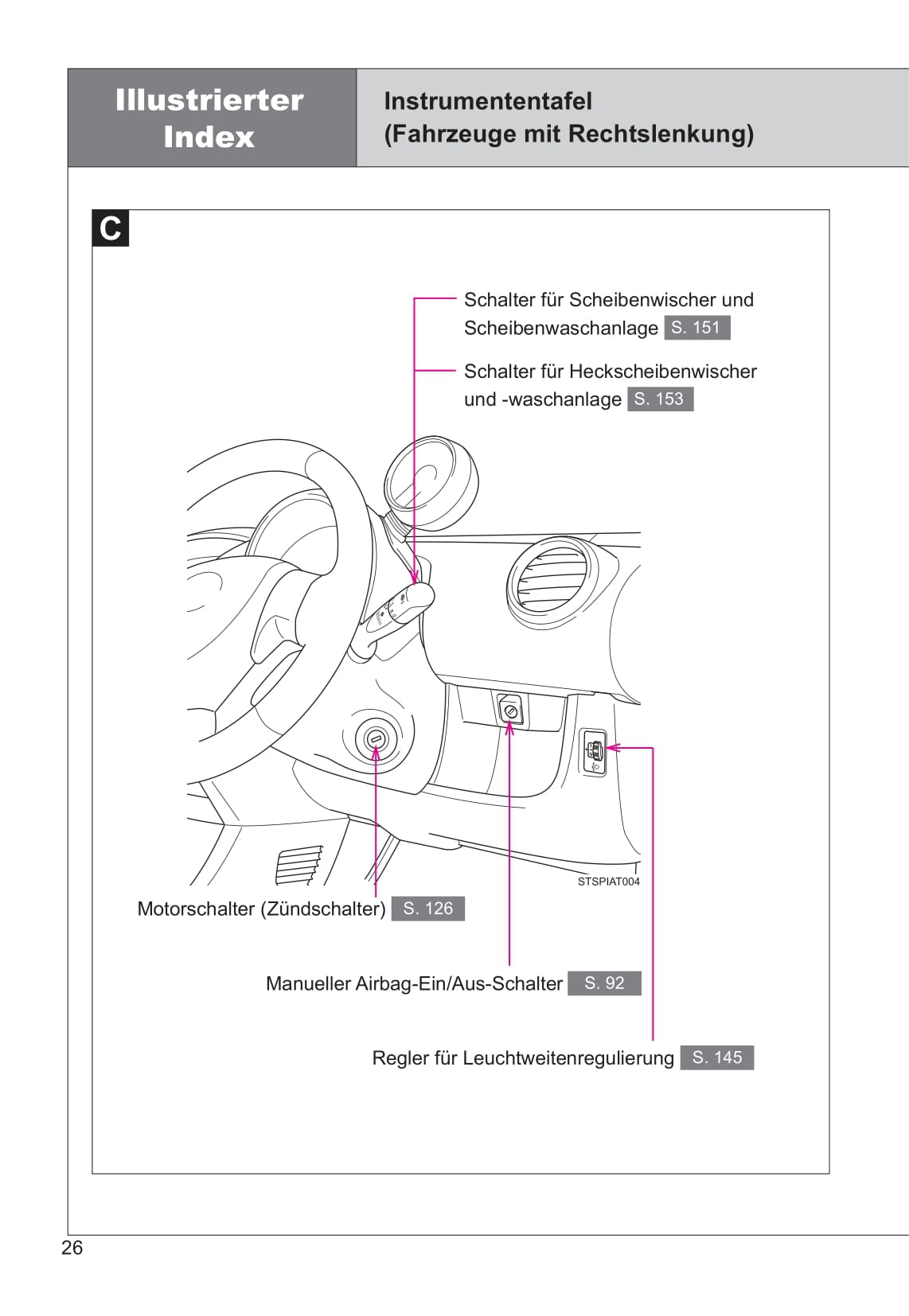 Illustrierter Index

Instrumententafel (Fahrzeuge mit Rechtslenkung)

C

Schalter für Scheibenwischer und Scheibenwaschanlage S. 151

Schalter für Heckscheibenwischer und -waschanlage S. 153

STSPIAT004

Motorschalter (Zündschalter) S. 126

Manueller Airbag-Ein/Aus-Schalter S. 92

Regler für Leuchtweitenregulierung S. 145

26