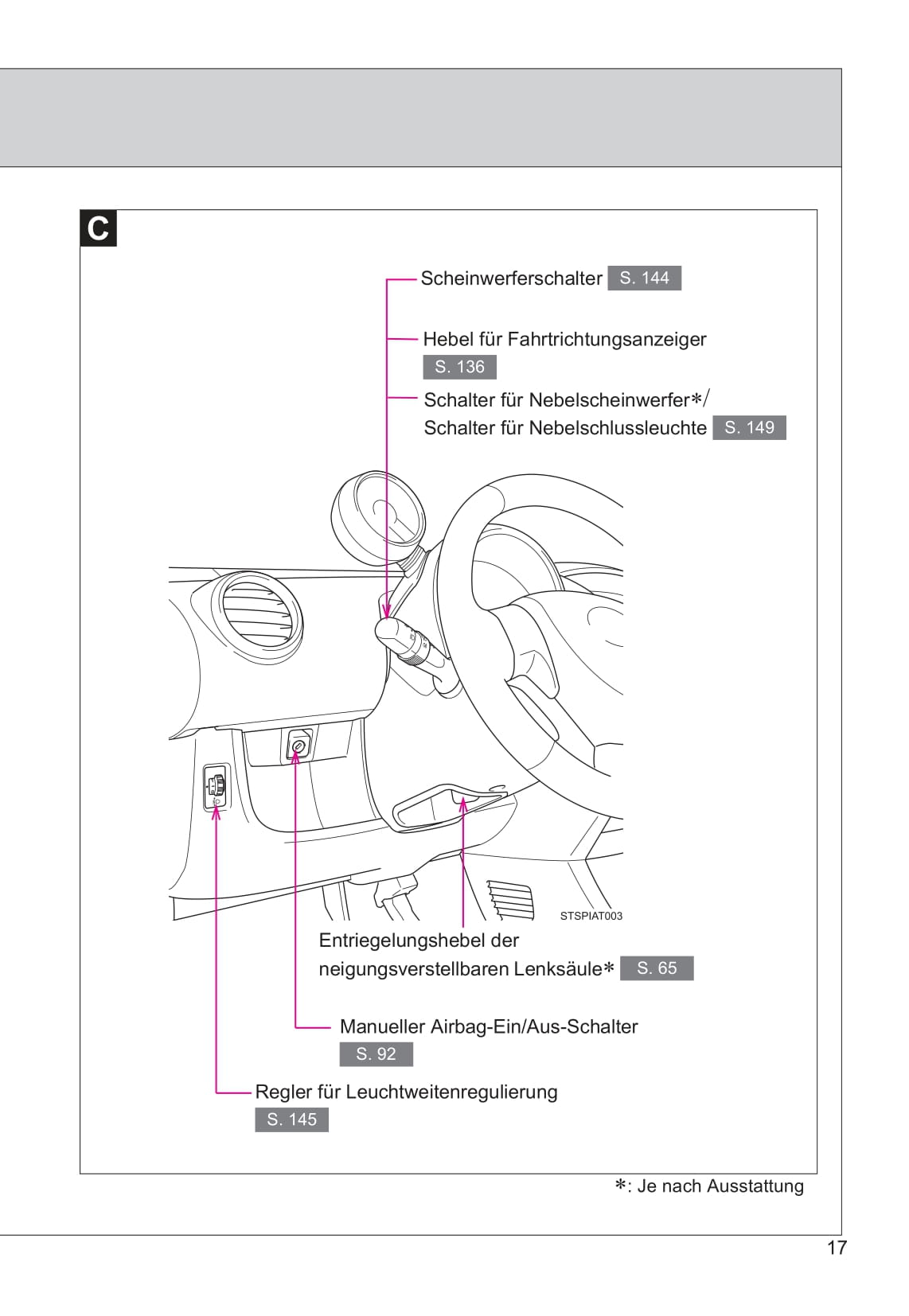 C

Scheinwerferschalter S. 144

Hebel für Fahrtrichtungsanzeiger S. 136

Schalter für Nebelscheinwerfer*/ Schalter für Nebelschlussleuchte S. 149

STSPIAT003

Entriegelungshebel der neigungsverstellbaren Lenksäule* S. 65

Manueller Airbag-Ein/Aus-Schalter S. 92

Regler für Leuchtweitenregulierung S. 145

*: Je nach Ausstattung

17