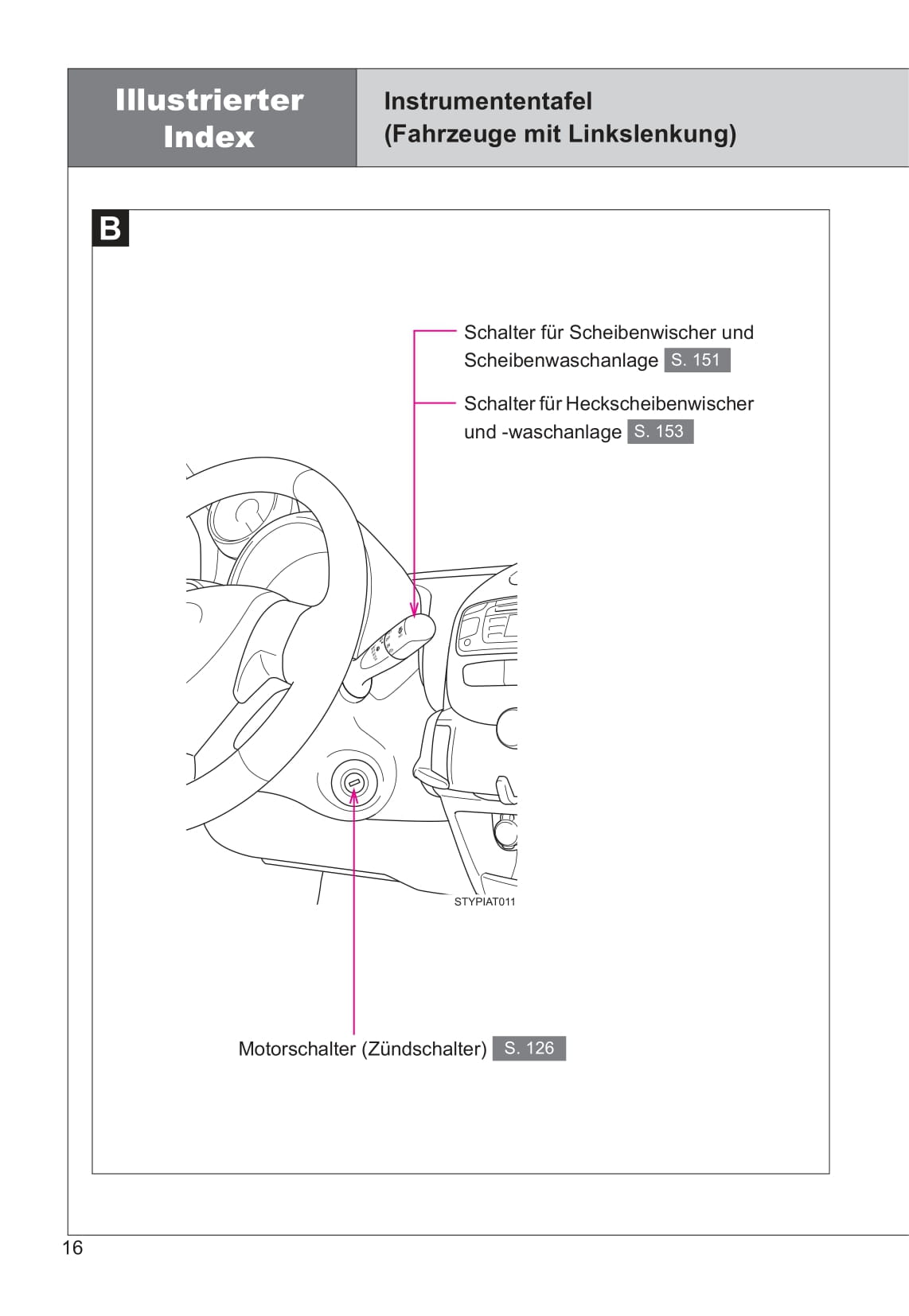 Illustrierter Index

Instrumententafel (Fahrzeuge mit Linkslenkung)

B

Schalter für Scheibenwischer und Scheibenwaschanlage S. 151

Schalter für Heckscheibenwischer und -waschanlage S. 153

STYPIAT011

Motorschalter (Zündschalter) S. 126

16