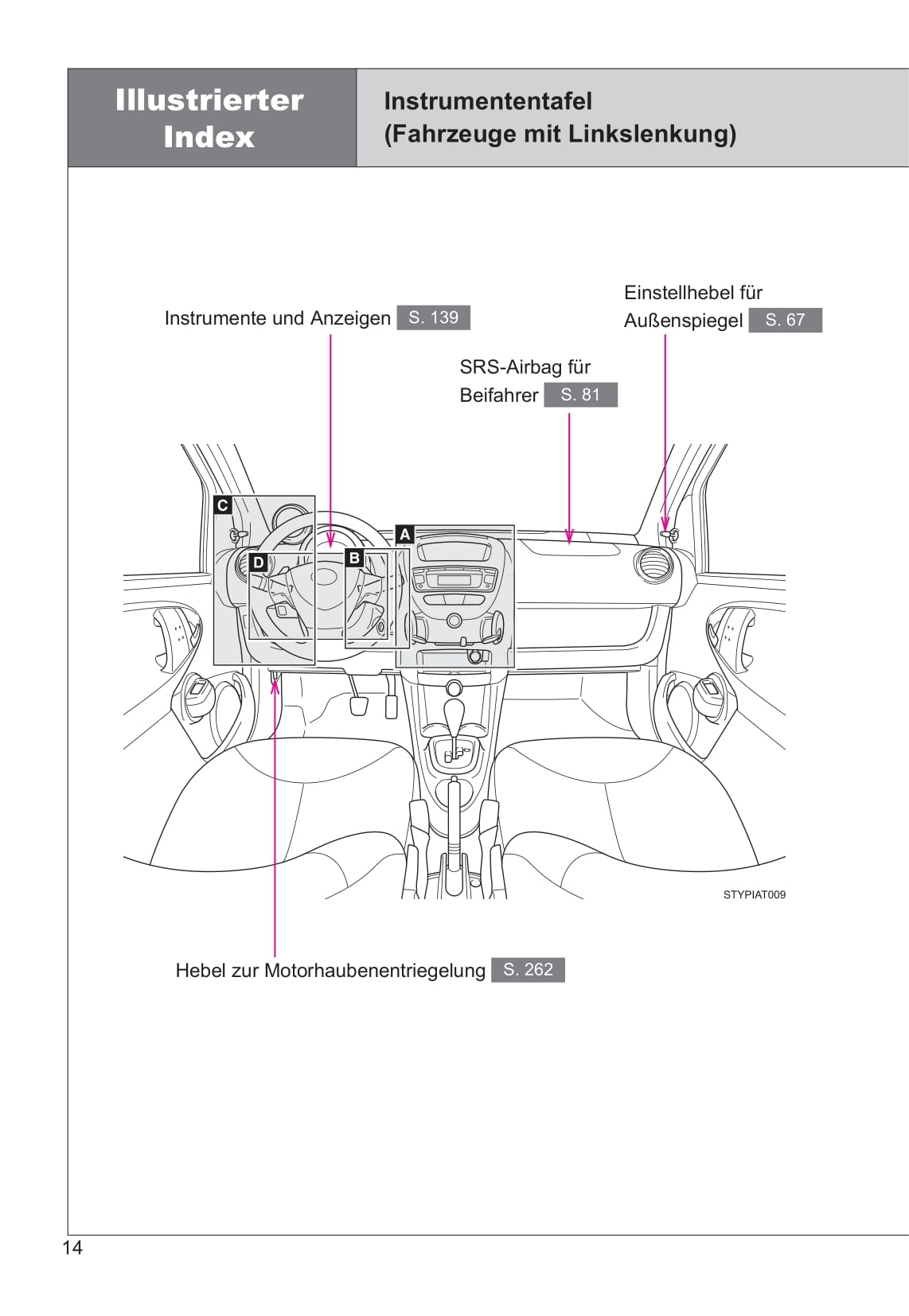 Illustrierter Index

Instrumententafel (Fahrzeuge mit Linkslenkung)

Instrumente und Anzeigen S. 139

Einstellhebel für Außenspiegel S. 67

SRS-Airbag für Beifahrer S. 81

C

D

B

A

STYPIAT009

Hebel zur Motorhaubenentriegelung S. 262

14