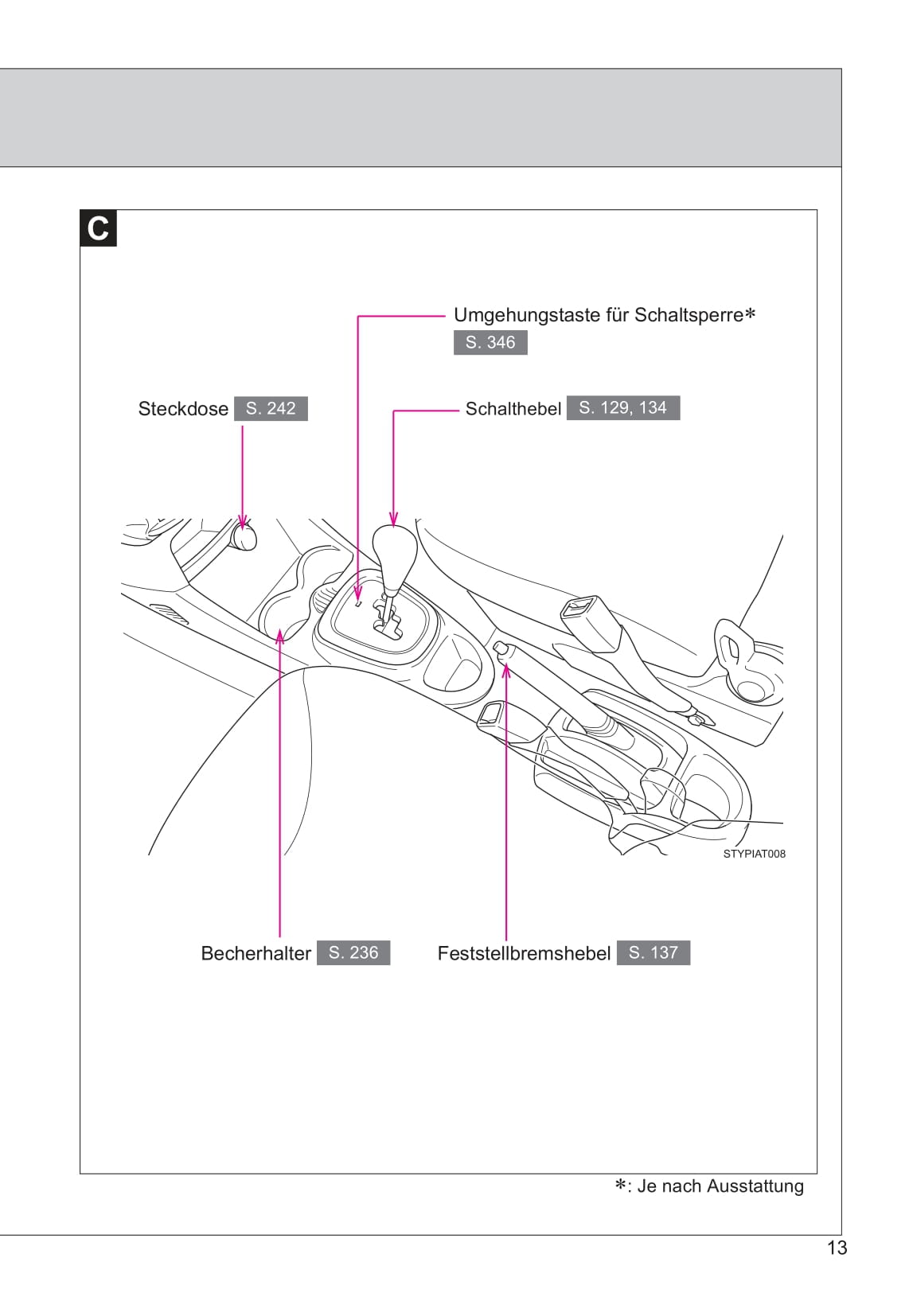 C

Umgehungstaste für Schaltsperre∗ S. 346

Steckdose S. 242

Schalthebel S. 129, 134

STYPIAT008

Becherhalter S. 236

Feststellbremshebel S. 137

∗: Je nach Ausstattung

13