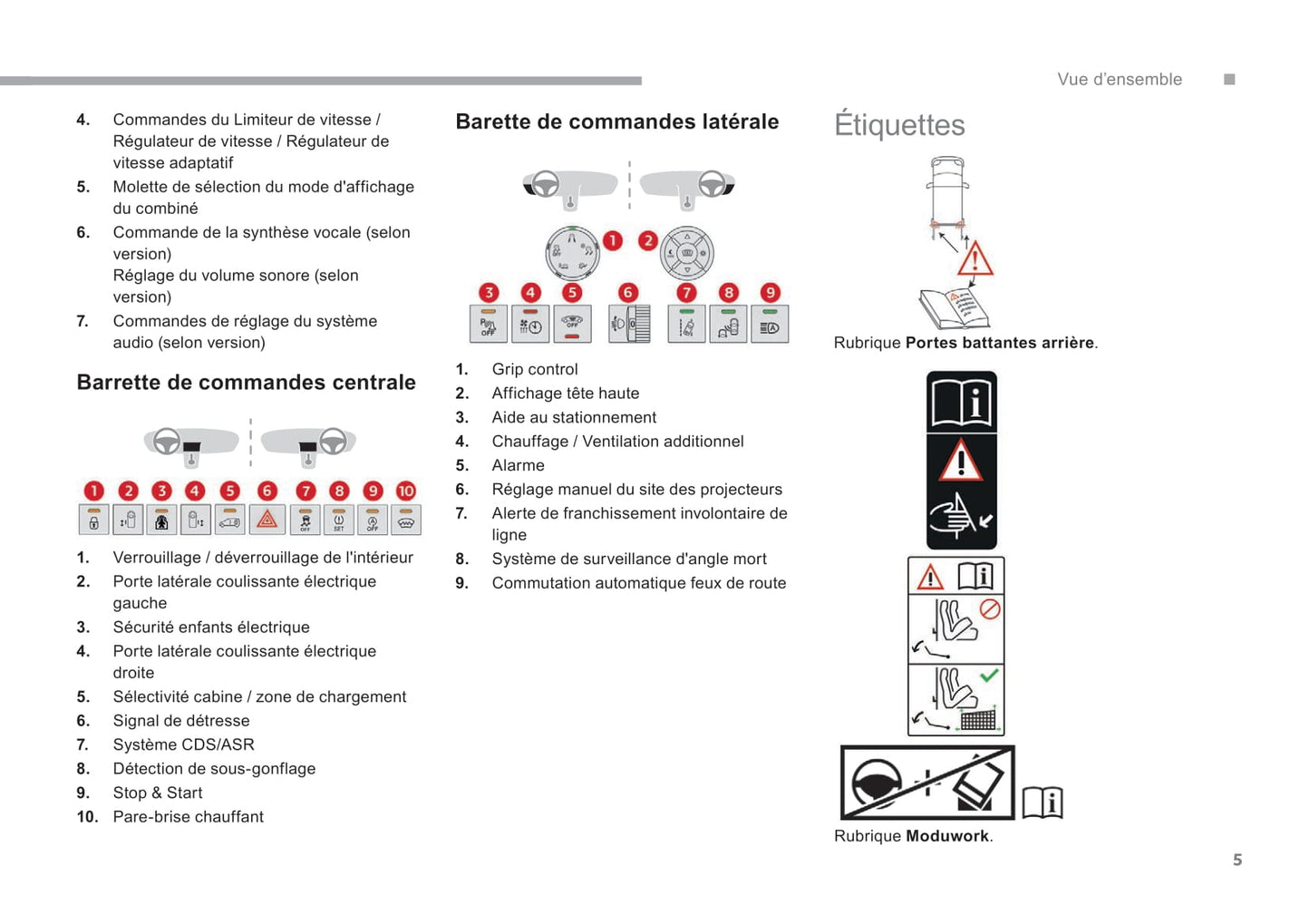 Vue d'ensemble

4. Commandes du Limiteur de vitesse / Régulateur de vitesse / Régulateur de vitesse adaptatif
5. Molette de sélection du mode d'affichage du combiné
6. Commande de la synthèse vocale (selon version)
Réglage du volume sonore (selon version)
7. Commandes de réglage du système audio (selon version)

Barrette de commandes centrale

1 2 3 4 5 6 7 8 9 10

1. Verrouillage / déverrouillage de l'intérieur
2. Porte latérale coulissante électrique gauche
3. Sécurité enfants électrique
4. Porte latérale coulissante électrique droite
5. Sélectivité cabine / zone de chargement
6. Signal de détresse
7. Système CDS/ASR
8. Détection de sous-gonflage
9. Stop & Start
10. Pare-brise chauffant

Barette de commandes latérale

1 2
3 4 5 6 7 8 9

1. Grip control
2. Affichage tête haute
3. Aide au stationnement
4. Chauffage / Ventilation additionnel
5. Alarme
6. Réglage manuel du site des projecteurs
7. Alerte de franchissement involontaire de ligne
8. Système de surveillance d'angle mort
9. Commutation automatique feux de route

Étiquettes

Rubrique Portes battantes arrière.

Rubrique Moduwork.

5