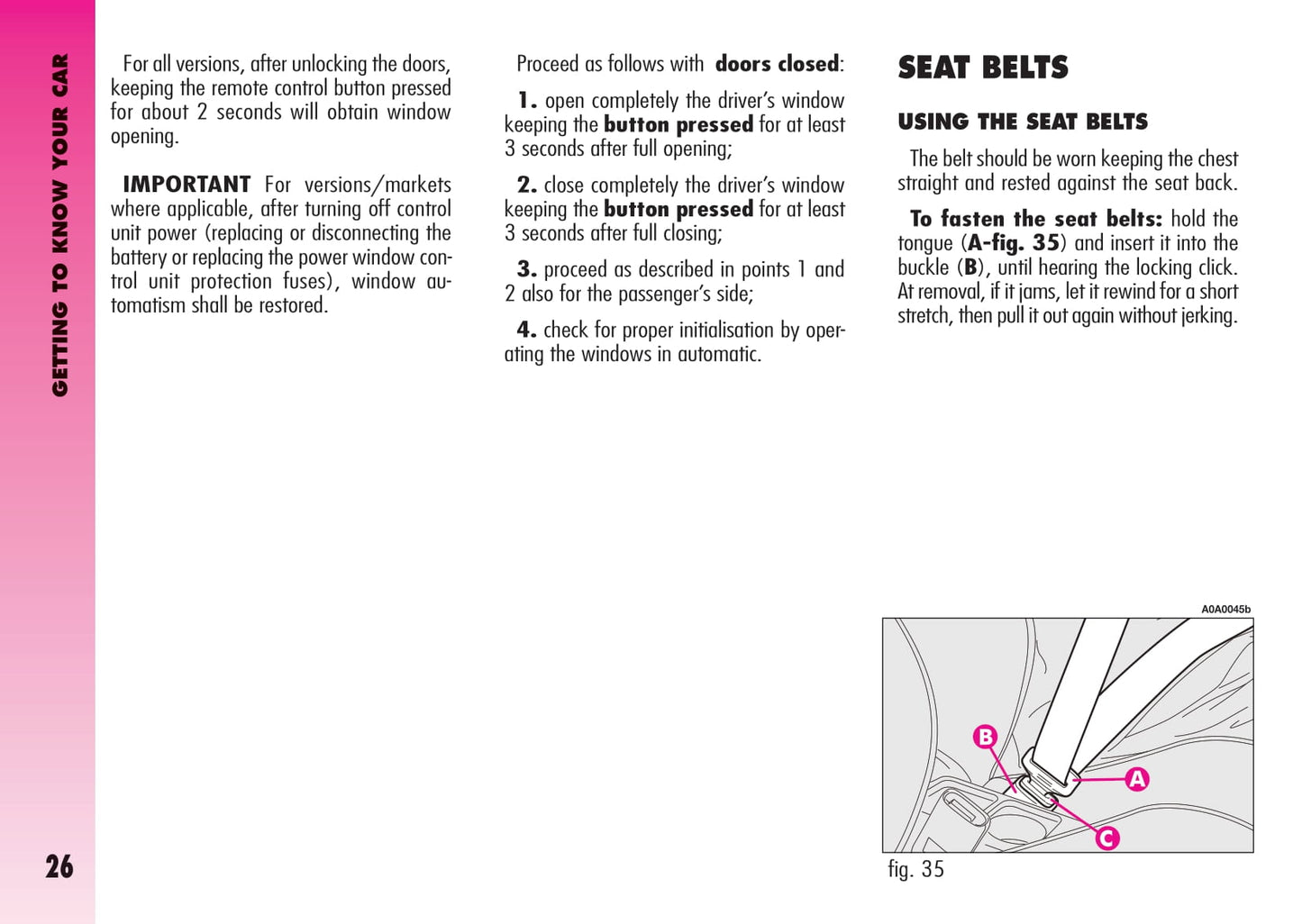 GETTING TO KNOW YOUR CAR

For all versions, after unlocking the doors, keeping the remote control button pressed for about 2 seconds will obtain window opening.

IMPORTANT For versions/markets where applicable, after turning off control unit power (replacing or disconnecting the battery or replacing the power window control unit protection fuses), window automatism shall be restored.

Proceed as follows with doors closed:

1. open completely the driver's window keeping the button pressed for at least 3 seconds after full opening;

2. close completely the driver's window keeping the button pressed for at least 3 seconds after full closing;

3. proceed as described in points 1 and 2 also for the passenger's side;

4. check for proper initialisation by operating the windows in automatic.

SEAT BELTS

USING THE SEAT BELTS

The belt should be worn keeping the chest straight and rested against the seat back.

To fasten the seat belts: hold the tongue (A-fig. 35) and insert it into the buckle (B), until hearing the locking click. At removal, if it jams, let it rewind for a short stretch, then pull it out again without jerking.

A0A0045b

B

A

C

fig. 35

26