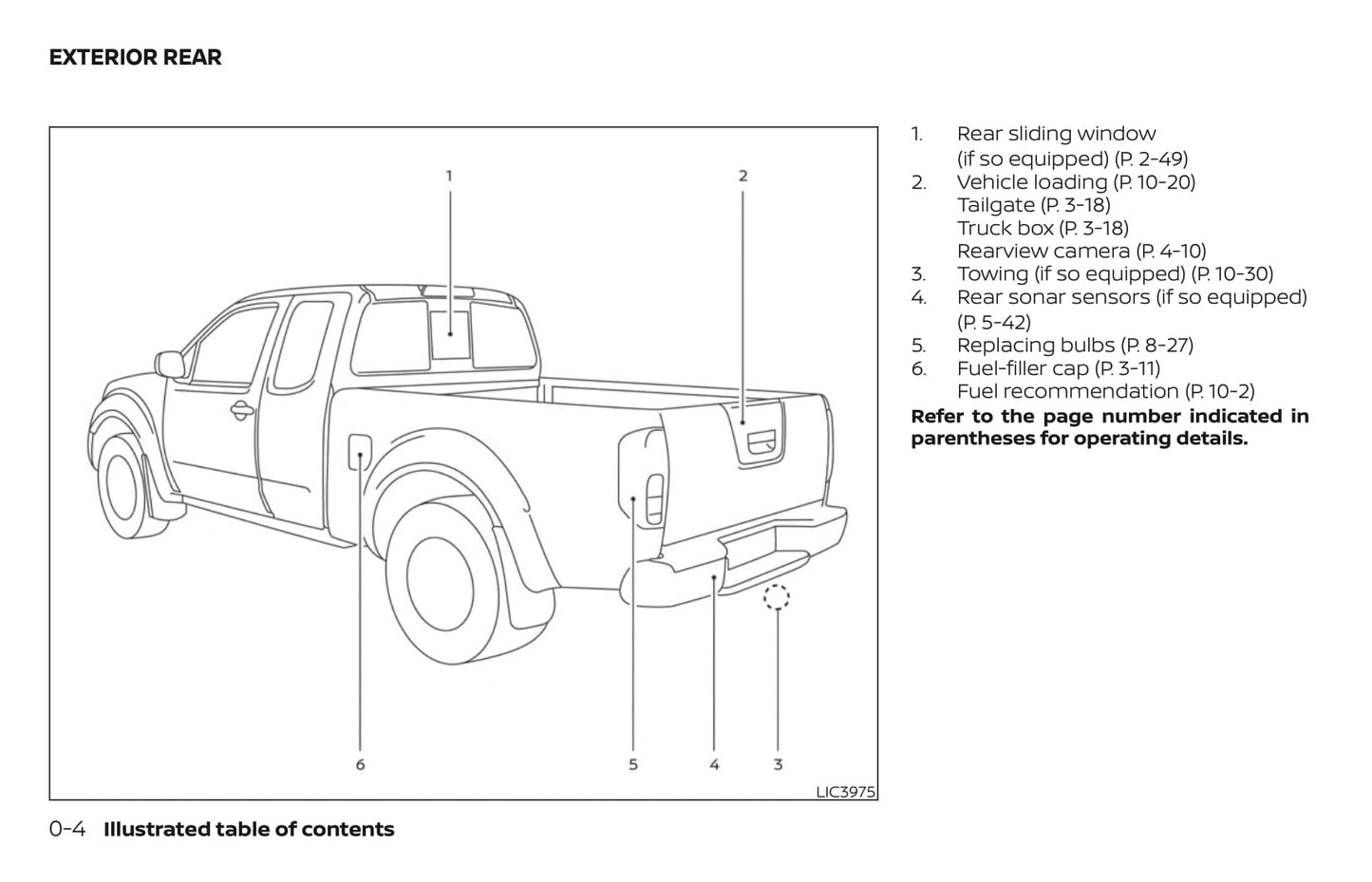 EXTERIOR REAR

1

2

6

5

4

3

LIC3975

1. Rear sliding window (if so equipped) (P. 2-49)
2. Vehicle loading (P. 10-20)
Tailgate (P. 3-18)
Truck box (P. 3-18)
Rearview camera (P. 4-10)
3. Towing (if so equipped) (P. 10-30)
4. Rear sonar sensors (if so equipped) (P. 5-42)
5. Replacing bulbs (P. 8-27)
6. Fuel-filler cap (P. 3-11)
Fuel recommendation (P. 10-2)

Refer to the page number indicated in parentheses for operating details.

0-4 Illustrated table of contents