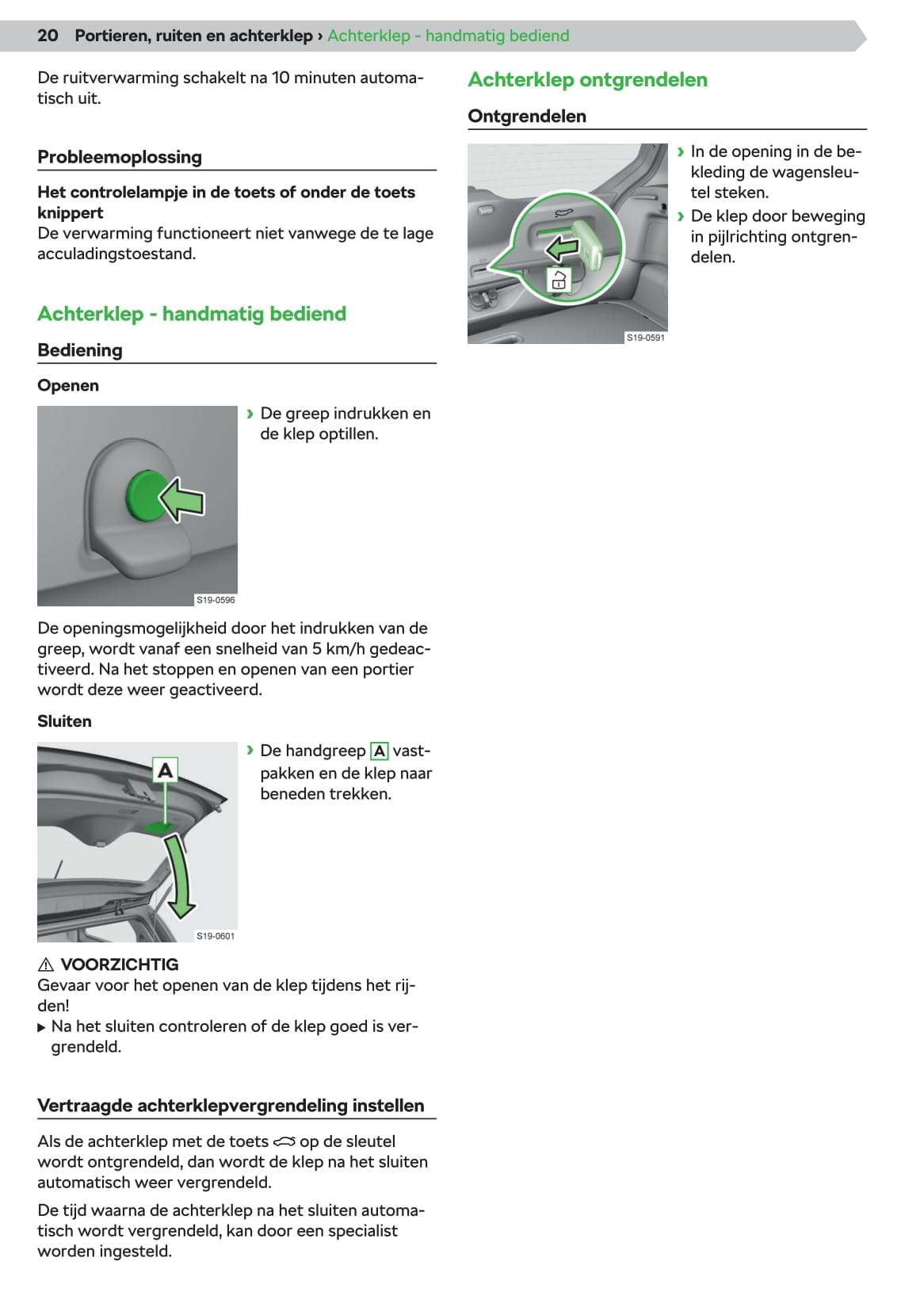 20 Portieren, ruiten en achterklep › Achterklep - handmatig bediend

De ruitverwarming schakelt na 10 minuten automatisch uit.

Probleemoplossing

Het controlelampje in de toets of onder de toets knippert
De verwarming functioneert niet vanwege de te lage acculadingstoestand.

Achterklep - handmatig bediend

Bediening

Openen

S19-0596

› De greep indrukken en de klep optillen.

De openingsmogelijkheid door het indrukken van de greep, wordt vanaf een snelheid van 5 km/h gedeactiveerd. Na het stoppen en openen van een portier wordt deze weer geactiveerd.

Sluiten

A

S19-0601

› De handgreep A vastpakken en de klep naar beneden trekken.

⚠ VOORZICHTIG
Gevaar voor het openen van de klep tijdens het rijden!
▶ Na het sluiten controleren of de klep goed is vergrendeld.

Vertraagde achterklepvergrendeling instellen

Als de achterklep met de toets op de sleutel wordt ontgrendeld, dan wordt de klep na het sluiten automatisch weer vergrendeld.

De tijd waarna de achterklep na het sluiten automatisch wordt vergrendeld, kan door een specialist worden ingesteld.

Achterklep ontgrendelen

Ontgrendelen

S19-0591

› In de opening in de bekleding de wagensleutel steken.
› De klep door beweging in pijlrichting ontgrendelen.