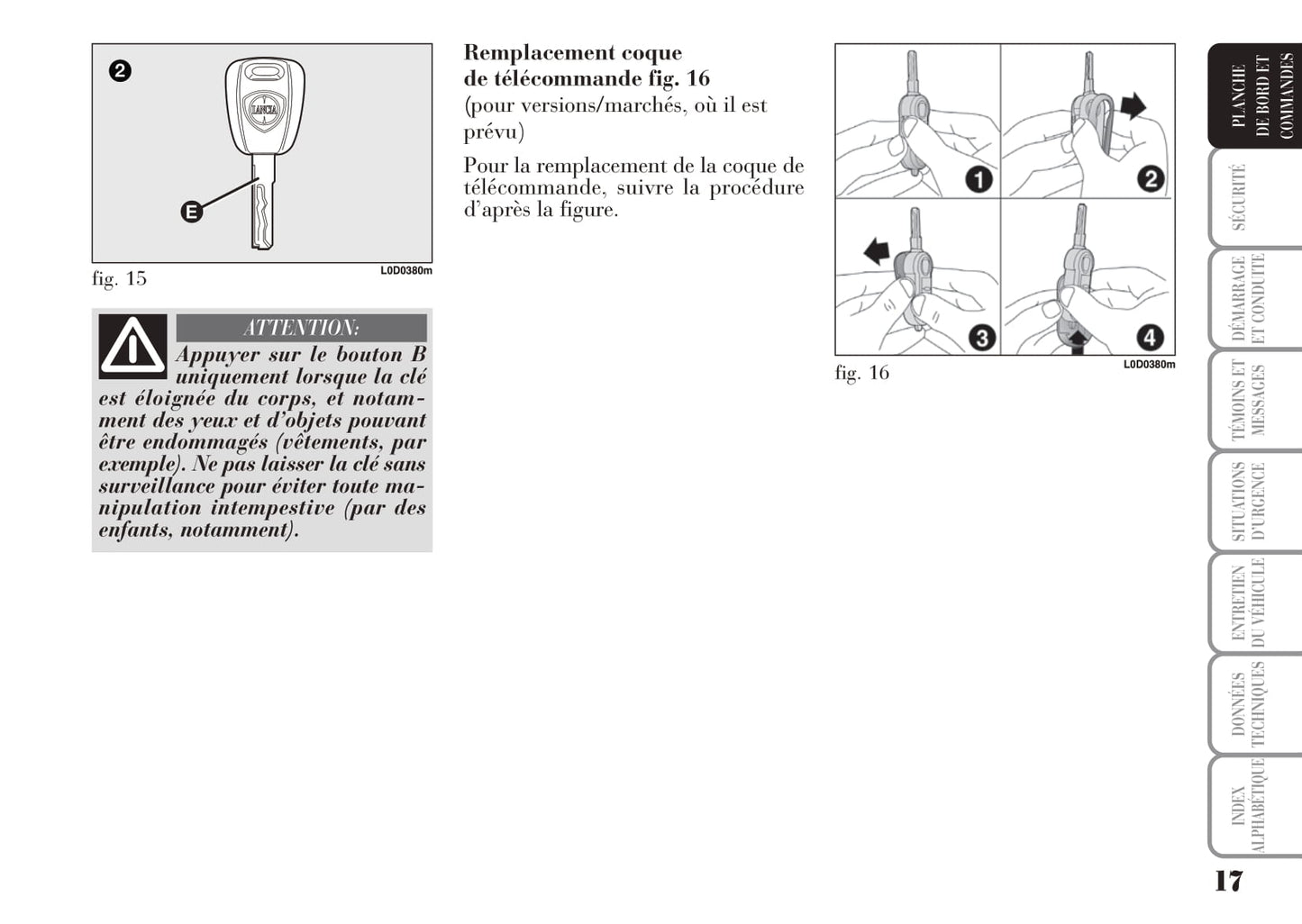 2

LANCIA

E

fig. 15

L0D0380m

ATTENTION:

Appuyer sur le bouton B uniquement lorsque la clé est éloignée du corps, et notamment des yeux et d'objets pouvant être endommagés (vêtements, par exemple). Ne pas laisser la clé sans surveillance pour éviter toute manipulation intempestive (par des enfants, notamment).

Remplacement coque de télécommande fig. 16
(pour versions/marchés, où il est prévu)

Pour la remplacement de la coque de télécommande, suivre la procédure d'après la figure.

1

2

3

4

fig. 16

L0D0380m

PLANCHE DE BORD ET COMMANDES

SÉCURITÉ

DÉMARRAGE ET CONDUITE

TÉMOINS ET MESSAGES

SITUATIONS D'URGENCE

ENTRETIEN DU VÉHICULE

DONNÉES TECHNIQUES

INDEX ALPHABÉTIQUE

17