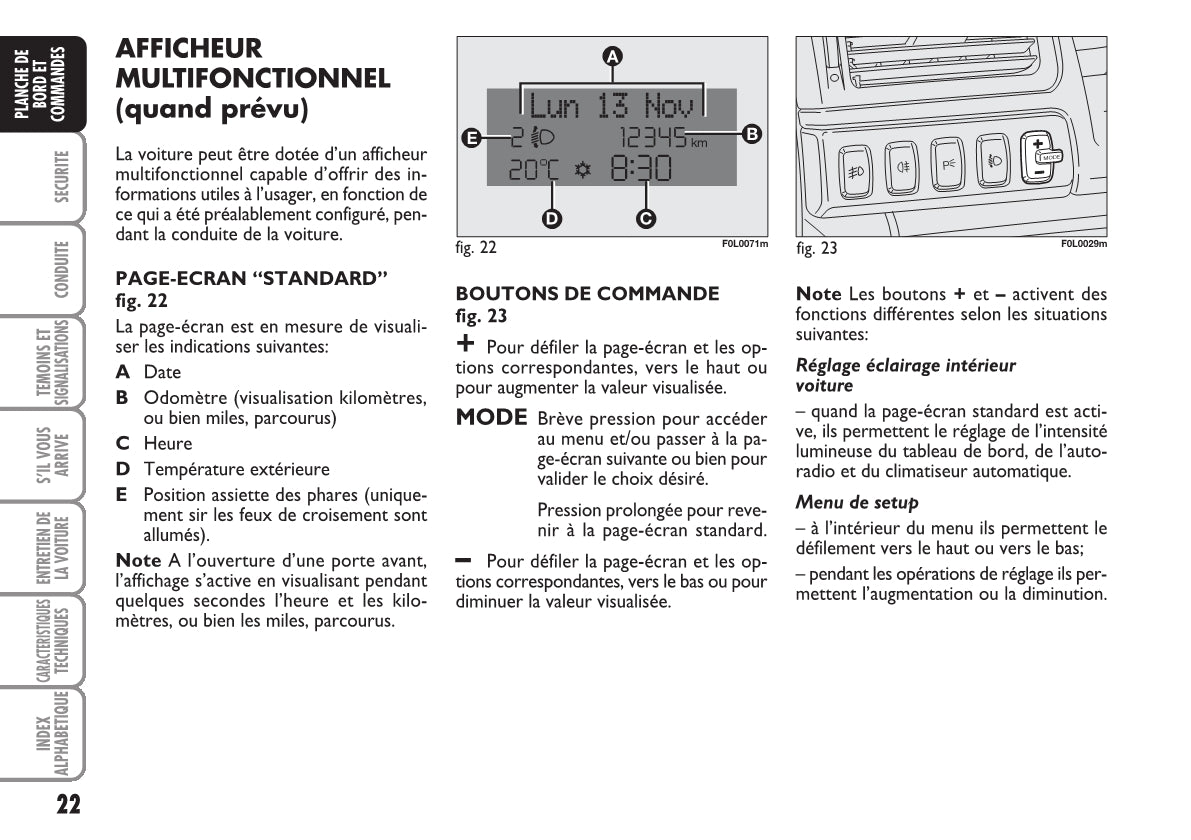 PLANCHE DE BORD ET COMMANDES

SECURITE

CONDUITE

TEMOINS ET SIGNALISATIONS

S'IL VOUS ARRIVE

ENTRETIEN DE LA VOITURE

CARACTERISTIQUES TECHNIQUES

INDEX ALPHABETIQUE

22

AFFICHEUR MULTIFONCTIONNEL (quand prévu)

La voiture peut être dotée d'un afficheur multifonctionnel capable d'offrir des informations utiles à l'usager, en fonction de ce qui a été préalablement configuré, pendant la conduite de la voiture.

PAGE-ECRAN "STANDARD" fig. 22

La page-écran est en mesure de visualiser les indications suivantes:

A Date

B Odomètre (visualisation kilomètres, ou bien miles, parcourus)

C Heure

D Température extérieure

E Position assiette des phares (uniquement sir les feux de croisement sont allumés).

Note A l'ouverture d'une porte avant, l'affichage s'active en visualisant pendant quelques secondes l'heure et les kilomètres, ou bien les miles, parcourus.

A
Lun 13 Nov
E 2 12345 km B
20°C 8:30
D C

fig. 22 F0L0071m

BOUTONS DE COMMANDE fig. 23

+ Pour défiler la page-écran et les options correspondantes, vers le haut ou pour augmenter la valeur visualisée.

MODE Brève pression pour accéder au menu et/ou passer à la page-écran suivante ou bien pour valider le choix désiré.

Pression prolongée pour revenir à la page-écran standard.

– Pour défiler la page-écran et les options correspondantes, vers le bas ou pour diminuer la valeur visualisée.

+ MODE –

fig. 23 F0L0029m

Note Les boutons + et – activent des fonctions différentes selon les situations suivantes:

Réglage éclairage intérieur voiture

– quand la page-écran standard est active, ils permettent le réglage de l'intensité lumineuse du tableau de bord, de l'autoradio et du climatiseur automatique.

Menu de setup

– à l'intérieur du menu ils permettent le défilement vers le haut ou vers le bas;

– pendant les opérations de réglage ils permettent l'augmentation ou la diminution.