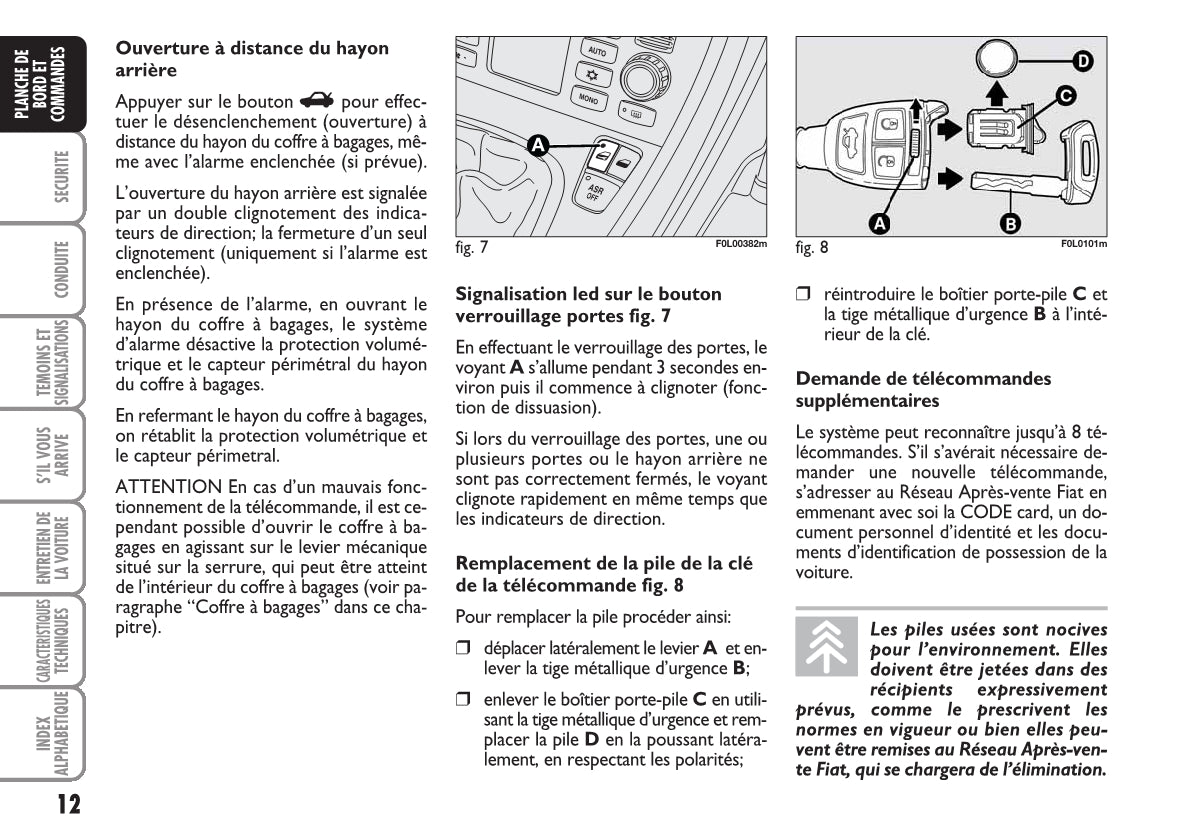 PLANCHE DE BORD ET COMMANDES

SECURITE

CONDUITE

TEMOINS ET SIGNALISATIONS

S'IL VOUS ARRIVE

ENTRETIEN DE LA VOITURE

CARACTERISTIQUES TECHNIQUES

INDEX ALPHABETIQUE

12

Ouverture à distance du hayon arrière

Appuyer sur le bouton pour effectuer le désenclenchement (ouverture) à distance du hayon du coffre à bagages, même avec l'alarme enclenchée (si prévue).

L'ouverture du hayon arrière est signalée par un double clignotement des indicateurs de direction; la fermeture d'un seul clignotement (uniquement si l'alarme est enclenchée).

En présence de l'alarme, en ouvrant le hayon du coffre à bagages, le système d'alarme désactive la protection volumétrique et le capteur périmétral du hayon du coffre à bagages.

En refermant le hayon du coffre à bagages, on rétablit la protection volumétrique et le capteur périmetral.

ATTENTION En cas d'un mauvais fonctionnement de la télécommande, il est cependant possible d'ouvrir le coffre à bagages en agissant sur le levier mécanique situé sur la serrure, qui peut être atteint de l'intérieur du coffre à bagages (voir paragraphe "Coffre à bagages" dans ce chapitre).

AUTO

MONO

A

ASR OFF

fig. 7

F0L00382m

Signalisation led sur le bouton verrouillage portes fig. 7

En effectuant le verrouillage des portes, le voyant A s'allume pendant 3 secondes environ puis il commence à clignoter (fonction de dissuasion).

Si lors du verrouillage des portes, une ou plusieurs portes ou le hayon arrière ne sont pas correctement fermés, le voyant clignote rapidement en même temps que les indicateurs de direction.

Remplacement de la pile de la clé de la télécommande fig. 8

Pour remplacer la pile procéder ainsi:

❒ déplacer latéralement le levier A et enlever la tige métallique d'urgence B;

❒ enlever le boîtier porte-pile C en utilisant la tige métallique d'urgence et remplacer la pile D en la poussant latéralement, en respectant les polarités;

D

C

A

B

fig. 8

F0L0101m

❒ réintroduire le boîtier porte-pile C et la tige métallique d'urgence B à l'intérieur de la clé.

Demande de télécommandes supplémentaires

Le système peut reconnaître jusqu'à 8 télécommandes. S'il s'avérait nécessaire demander une nouvelle télécommande, s'adresser au Réseau Après-vente Fiat en emmenant avec soi la CODE card, un document personnel d'identité et les documents d'identification de possession de la voiture.

Les piles usées sont nocives pour l'environnement. Elles doivent être jetées dans des récipients expressivement prévus, comme le prescrivent les normes en vigueur ou bien elles peuvent être remises au Réseau Après-vente Fiat, qui se chargera de l'élimination.